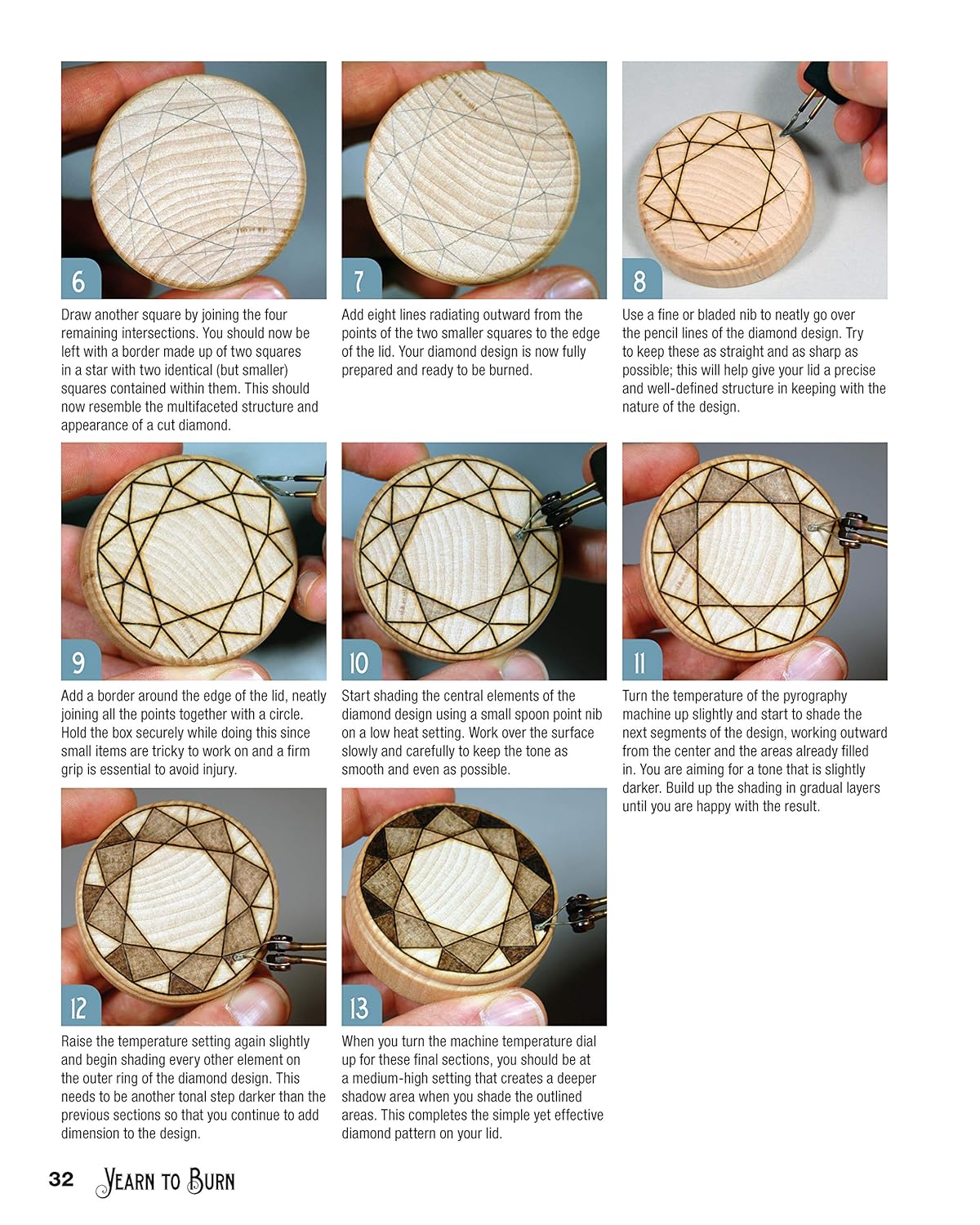 6

Draw another square by joining the four remaining intersections. You should now be left with a border made up of two squares in a star with two identical (but smaller) squares contained within them. This should now resemble the multifaceted structure and appearance of a cut diamond.

7

Add eight lines radiating outward from the points of the two smaller squares to the edge of the lid. Your diamond design is now fully prepared and ready to be burned.

8

Use a fine or bladed nib to neatly go over the pencil lines of the diamond design. Try to keep these as straight and as sharp as possible; this will help give your lid a precise and well-defined structure in keeping with the nature of the design.

9

Add a border around the edge of the lid, neatly joining all the points together with a circle. Hold the box securely while doing this since small items are tricky to work on and a firm grip is essential to avoid injury.

10

Start shading the central elements of the diamond design using a small spoon point nib on a low heat setting. Work over the surface slowly and carefully to keep the tone as smooth and even as possible.

11

Turn the temperature of the pyrography machine up slightly and start to shade the next segments of the design, working outward from the center and the areas already filled in. You are aiming for a tone that is slightly darker. Build up the shading in gradual layers until you are happy with the result.

12

Raise the temperature setting again slightly and begin shading every other element on the outer ring of the diamond design. This needs to be another tonal step darker than the previous sections so that you continue to add dimension to the design.

13

When you turn the machine temperature dial up for these final sections, you should be at a medium-high setting that creates a deeper shadow area when you shade the outlined areas. This completes the simple yet effective diamond pattern on your lid.

32 Yearn to Burn