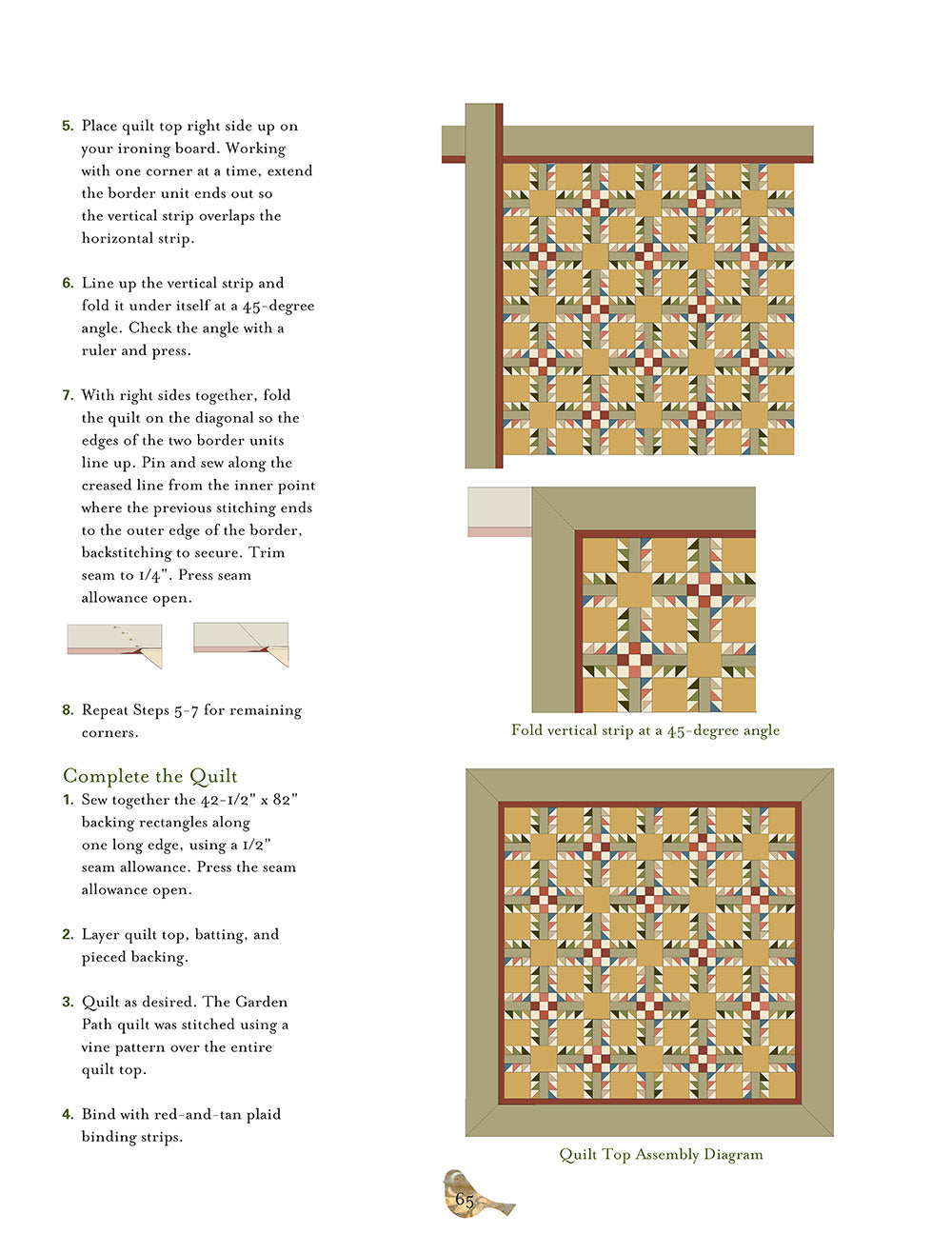 5. Place quilt top right side up on your ironing board. Working with one corner at a time, extend the border unit ends out so the vertical strip overlaps the horizontal strip.

6. Line up the vertical strip and fold it under itself at a 45-degree angle. Check the angle with a ruler and press.

7. With right sides together, fold the quilt on the diagonal so the edges of the two border units line up. Pin and sew along the creased line from the inner point where the previous stitching ends to the outer edge of the border, backstitching to secure. Trim seam to 1/4". Press seam allowance open.

8. Repeat Steps 5-7 for remaining corners.

Complete the Quilt

1. Sew together the 42-1/2" x 82" backing rectangles along one long edge, using a 1/2" seam allowance. Press the seam allowance open.

2. Layer quilt top, batting, and pieced backing.

3. Quilt as desired. The Garden Path quilt was stitched using a vine pattern over the entire quilt top.

4. Bind with red-and-tan plaid binding strips.

Fold vertical strip at a 45-degree angle

Quilt Top Assembly Diagram

65