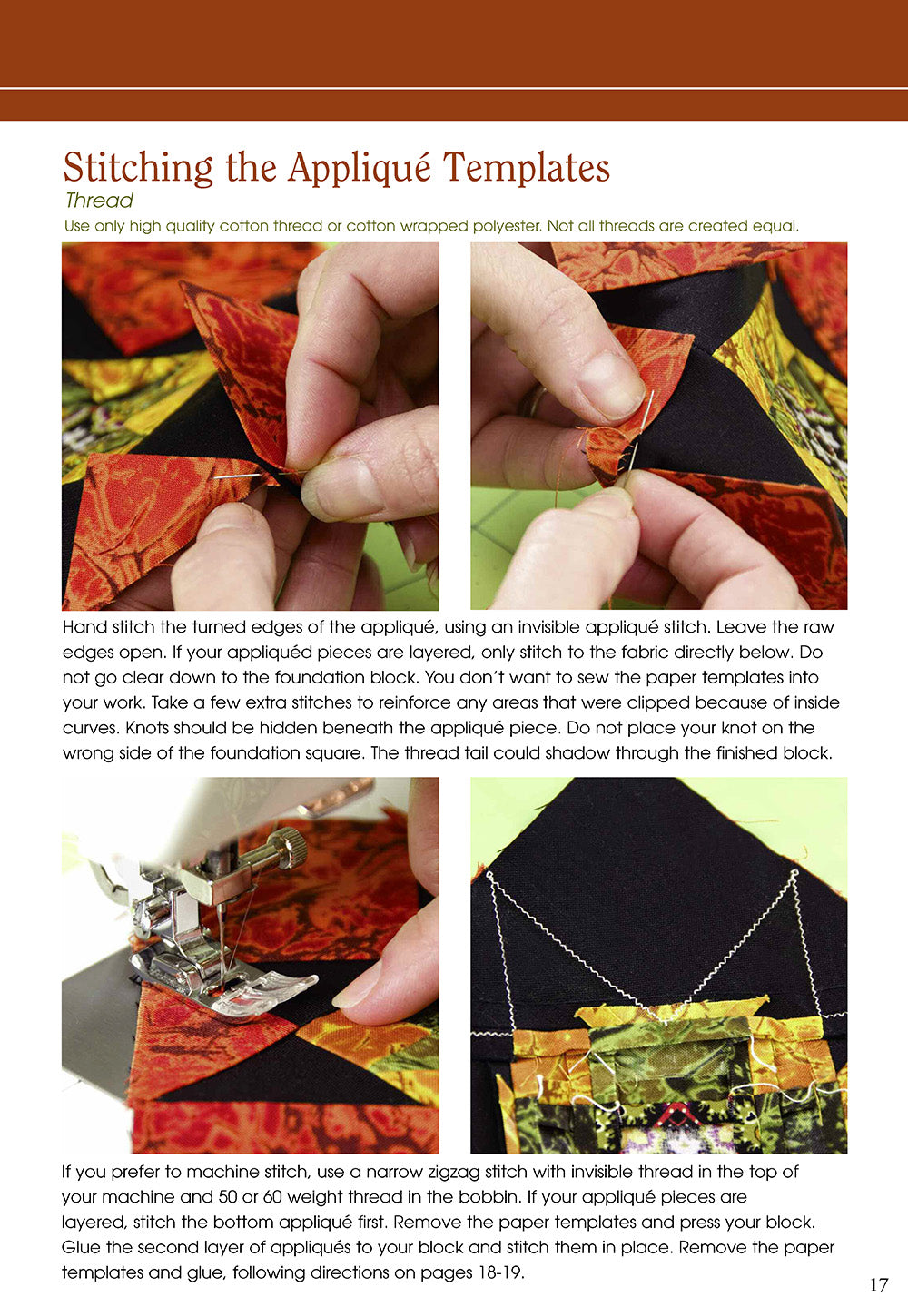 Stitching the Appliqué Templates
Thread
Use only high quality cotton thread or cotton wrapped polyester. Not all threads are created equal.

Hand stitch the turned edges of the appliqué, using an invisible appliqué stitch. Leave the raw edges open. If your appliquéd pieces are layered, only stitch to the fabric directly below. Do not go clear down to the foundation block. You don't want to sew the paper templates into your work. Take a few extra stitches to reinforce any areas that were clipped because of inside curves. Knots should be hidden beneath the appliqué piece. Do not place your knot on the wrong side of the foundation square. The thread tail could shadow through the finished block.

If you prefer to machine stitch, use a narrow zigzag stitch with invisible thread in the top of your machine and 50 or 60 weight thread in the bobbin. If your appliqué pieces are layered, stitch the bottom appliqué first. Remove the paper templates and press your block. Glue the second layer of appliqués to your block and stitch them in place. Remove the paper templates and glue, following directions on pages 18-19.

17