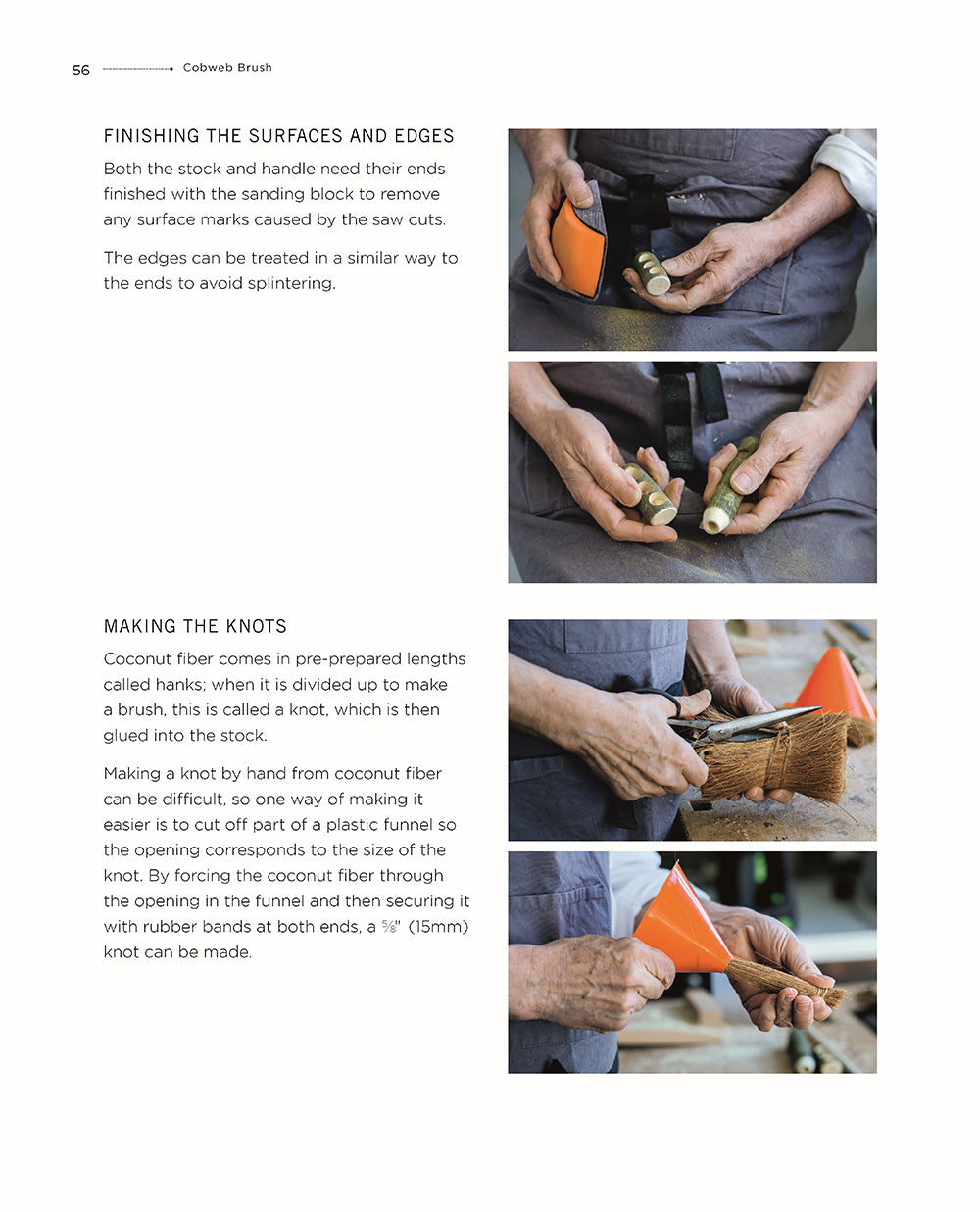 56 Cobweb Brush

FINISHING THE SURFACES AND EDGES

Both the stock and handle need their ends finished with the sanding block to remove any surface marks caused by the saw cuts.

The edges can be treated in a similar way to the ends to avoid splintering.

MAKING THE KNOTS

Coconut fiber comes in pre-prepared lengths called hanks; when it is divided up to make a brush, this is called a knot, which is then glued into the stock.

Making a knot by hand from coconut fiber can be difficult, so one way of making it easier is to cut off part of a plastic funnel so the opening corresponds to the size of the knot. By forcing the coconut fiber through the opening in the funnel and then securing it with rubber bands at both ends, a $\frac{5}{8}$" (15mm) knot can be made.