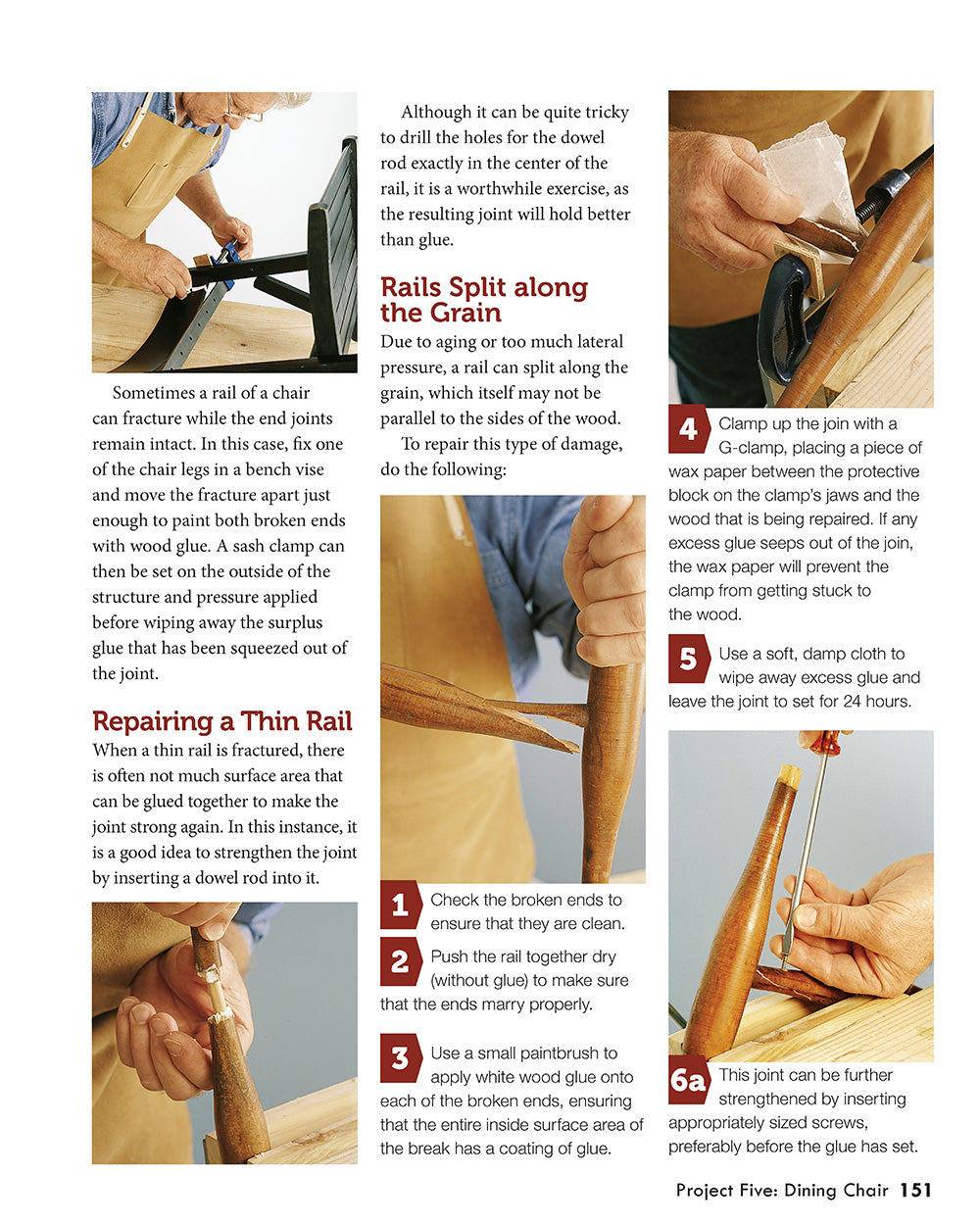 Sometimes a rail of a chair can fracture while the end joints remain intact. In this case, fix one of the chair legs in a bench vise and move the fracture apart just enough to paint both broken ends with wood glue. A sash clamp can then be set on the outside of the structure and pressure applied before wiping away the surplus glue that has been squeezed out of the joint.

Repairing a Thin Rail

When a thin rail is fractured, there is often not much surface area that can be glued together to make the joint strong again. In this instance, it is a good idea to strengthen the joint by inserting a dowel rod into it.

Although it can be quite tricky to drill the holes for the dowel rod exactly in the center of the rail, it is a worthwhile exercise, as the resulting joint will hold better than glue.

Rails Split along the Grain

Due to aging or too much lateral pressure, a rail can split along the grain, which itself may not be parallel to the sides of the wood.

To repair this type of damage, do the following:

1 Check the broken ends to ensure that they are clean.

2 Push the rail together dry (without glue) to make sure that the ends marry properly.

3 Use a small paintbrush to apply white wood glue onto each of the broken ends, ensuring that the entire inside surface area of the break has a coating of glue.

4 Clamp up the join with a G-clamp, placing a piece of wax paper between the protective block on the clamp's jaws and the wood that is being repaired. If any excess glue seeps out of the join, the wax paper will prevent the clamp from getting stuck to the wood.

5 Use a soft, damp cloth to wipe away excess glue and leave the joint to set for 24 hours.

6a This joint can be further strengthened by inserting appropriately sized screws, preferably before the glue has set.

Project Five: Dining Chair 151