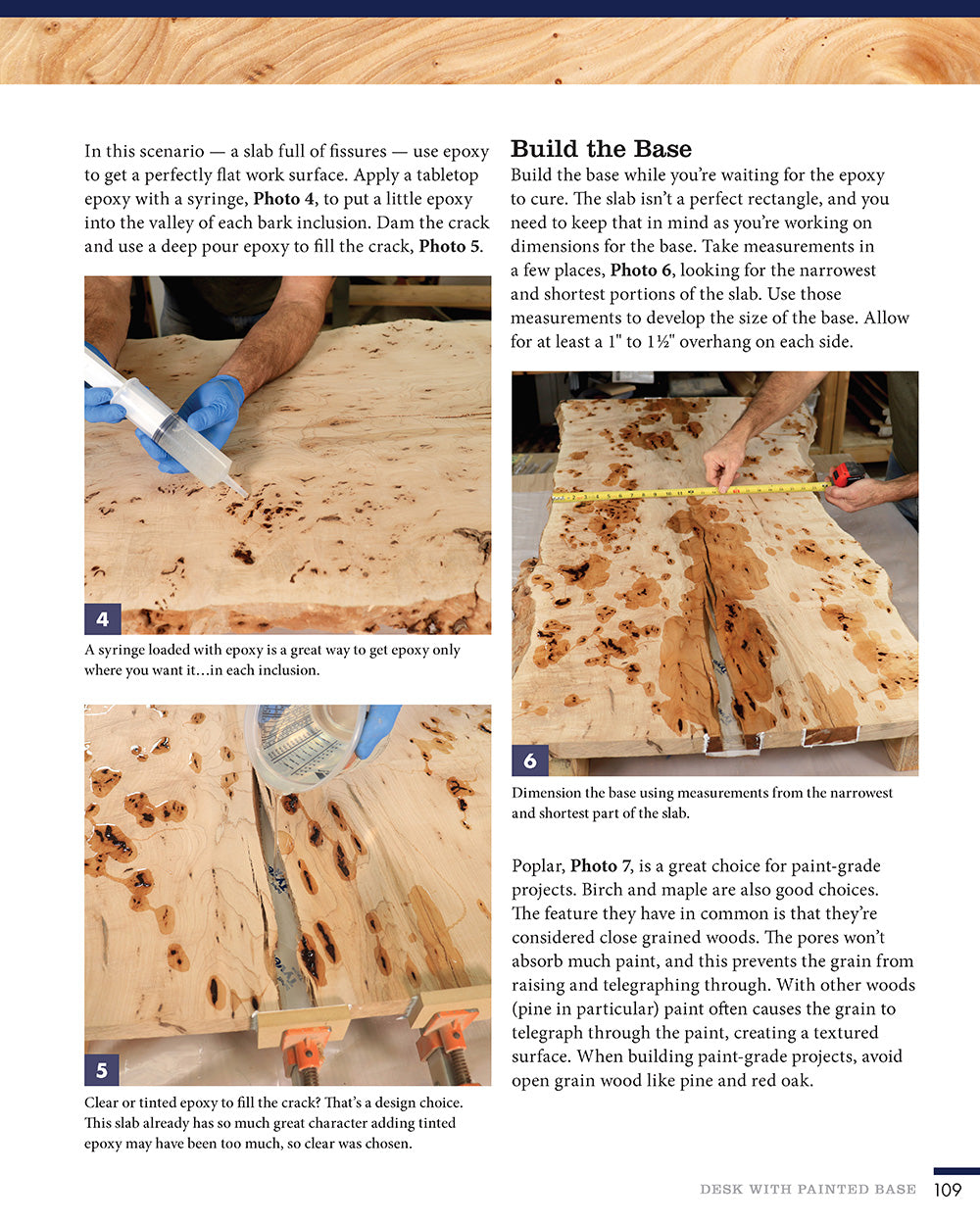 In this scenario — a slab full of fissures — use epoxy to get a perfectly flat work surface. Apply a tabletop epoxy with a syringe, **Photo 4**, to put a little epoxy into the valley of each bark inclusion. Dam the crack and use a deep pour epoxy to fill the crack, **Photo 5**.

4

A syringe loaded with epoxy is a great way to get epoxy only where you want it…in each inclusion.

5

Clear or tinted epoxy to fill the crack? That's a design choice. This slab already has so much great character adding tinted epoxy may have been too much, so clear was chosen.

**Build the Base**

Build the base while you're waiting for the epoxy to cure. The slab isn't a perfect rectangle, and you need to keep that in mind as you're working on dimensions for the base. Take measurements in a few places, **Photo 6**, looking for the narrowest and shortest portions of the slab. Use those measurements to develop the size of the base. Allow for at least a 1" to 1½" overhang on each side.

6

Dimension the base using measurements from the narrowest and shortest part of the slab.

Poplar, **Photo 7**, is a great choice for paint-grade projects. Birch and maple are also good choices. The feature they have in common is that they're considered close grained woods. The pores won't absorb much paint, and this prevents the grain from raising and telegraphing through. With other woods (pine in particular) paint often causes the grain to telegraph through the paint, creating a textured surface. When building paint-grade projects, avoid open grain wood like pine and red oak.

DESK WITH PAINTED BASE 109