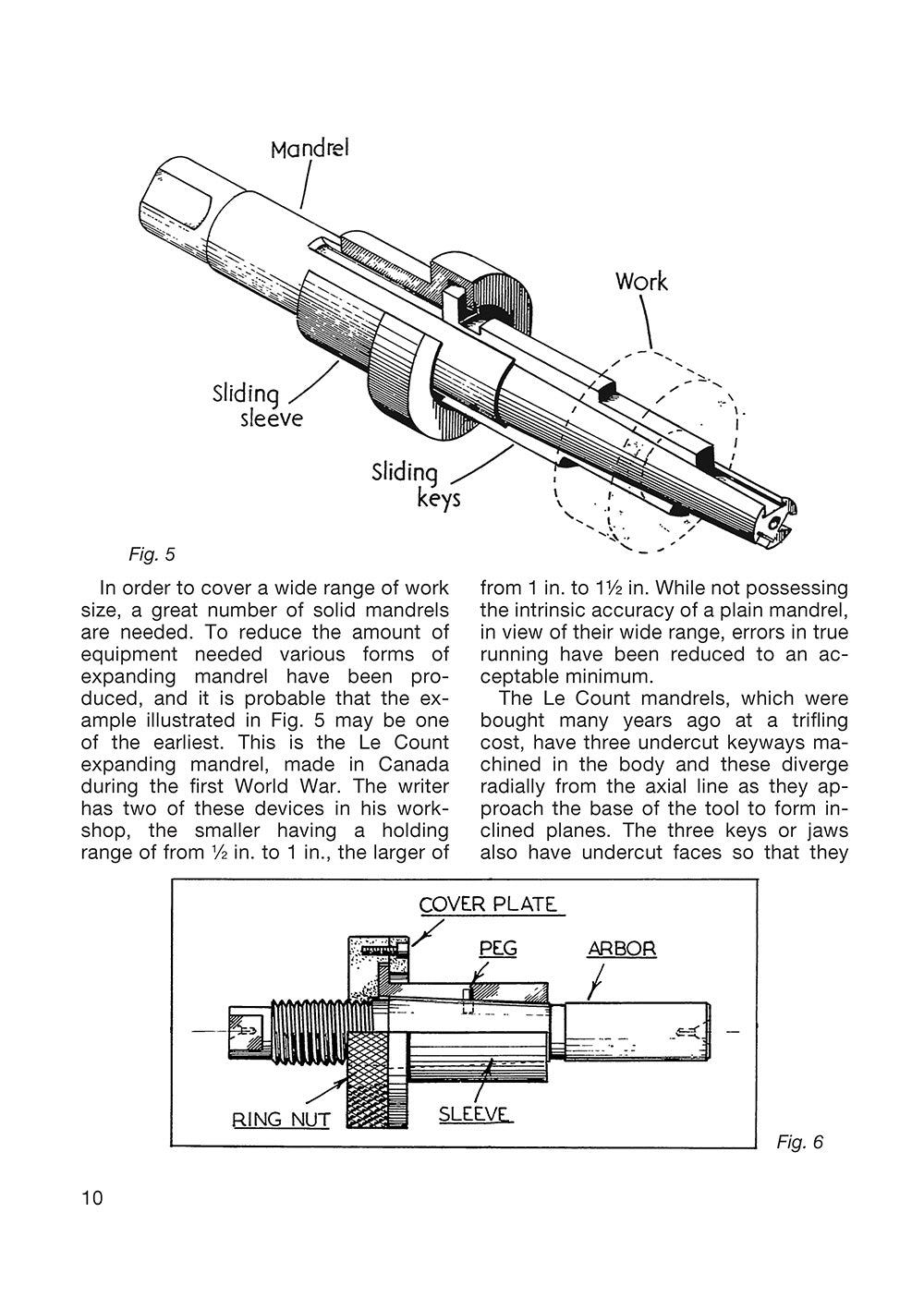 Mandrel

Work

Sliding sleeve

Sliding keys

Fig. 5

In order to cover a wide range of work size, a great number of solid mandrels are needed. To reduce the amount of equipment needed various forms of expanding mandrel have been produced, and it is probable that the example illustrated in Fig. 5 may be one of the earliest. This is the Le Count expanding mandrel, made in Canada during the first World War. The writer has two of these devices in his workshop, the smaller having a holding range of from ½ in. to 1 in., the larger of from 1 in. to 1½ in. While not possessing the intrinsic accuracy of a plain mandrel, in view of their wide range, errors in true running have been reduced to an acceptable minimum.

The Le Count mandrels, which were bought many years ago at a trifling cost, have three undercut keyways machined in the body and these diverge radially from the axial line as they approach the base of the tool to form inclined planes. The three keys or jaws also have undercut faces so that they

COVER PLATE

PEG

ARBOR

RING NUT

SLEEVE

Fig. 6

10