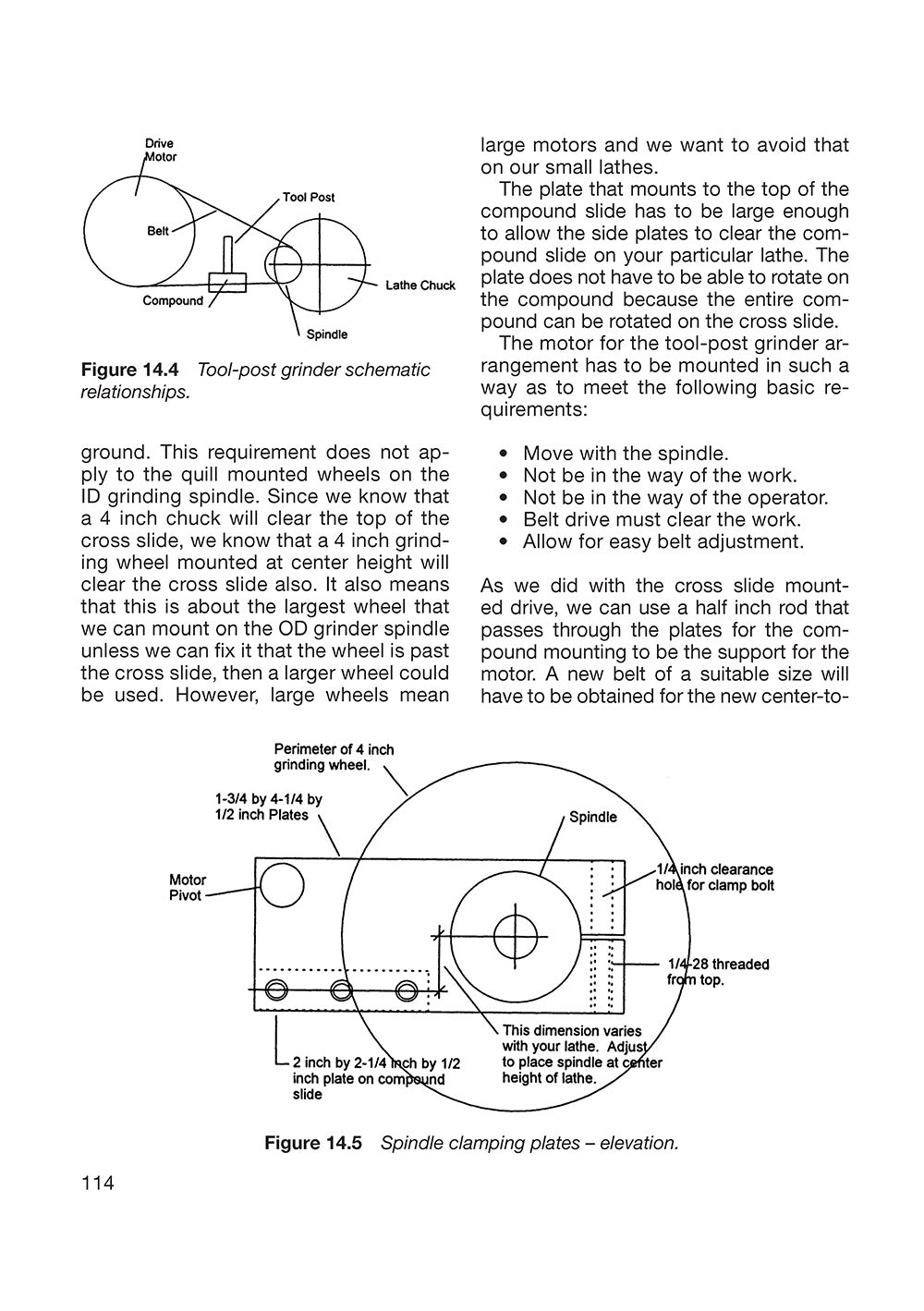 Drive Motor

Tool Post

Belt

Lathe Chuck

Compound

Spindle

**Figure 14.4** *Tool-post grinder schematic relationships.*

ground. This requirement does not apply to the quill mounted wheels on the ID grinding spindle. Since we know that a 4 inch chuck will clear the top of the cross slide, we know that a 4 inch grinding wheel mounted at center height will clear the cross slide also. It also means that this is about the largest wheel that we can mount on the OD grinder spindle unless we can fix it that the wheel is past the cross slide, then a larger wheel could be used. However, large wheels mean large motors and we want to avoid that on our small lathes.

The plate that mounts to the top of the compound slide has to be large enough to allow the side plates to clear the compound slide on your particular lathe. The plate does not have to be able to rotate on the compound because the entire compound can be rotated on the cross slide.

The motor for the tool-post grinder arrangement has to be mounted in such a way as to meet the following basic requirements:

• Move with the spindle.
• Not be in the way of the work.
• Not be in the way of the operator.
• Belt drive must clear the work.
• Allow for easy belt adjustment.

As we did with the cross slide mounted drive, we can use a half inch rod that passes through the plates for the compound mounting to be the support for the motor. A new belt of a suitable size will have to be obtained for the new center-to-

Perimeter of 4 inch grinding wheel.

1-3/4 by 4-1/4 by 1/2 inch Plates

Spindle

Motor Pivot

1/4 inch clearance hole for clamp bolt

1/4-28 threaded from top.

This dimension varies with your lathe. Adjust to place spindle at center height of lathe.

2 inch by 2-1/4 inch by 1/2 inch plate on compound slide

**Figure 14.5** *Spindle clamping plates – elevation.*

114