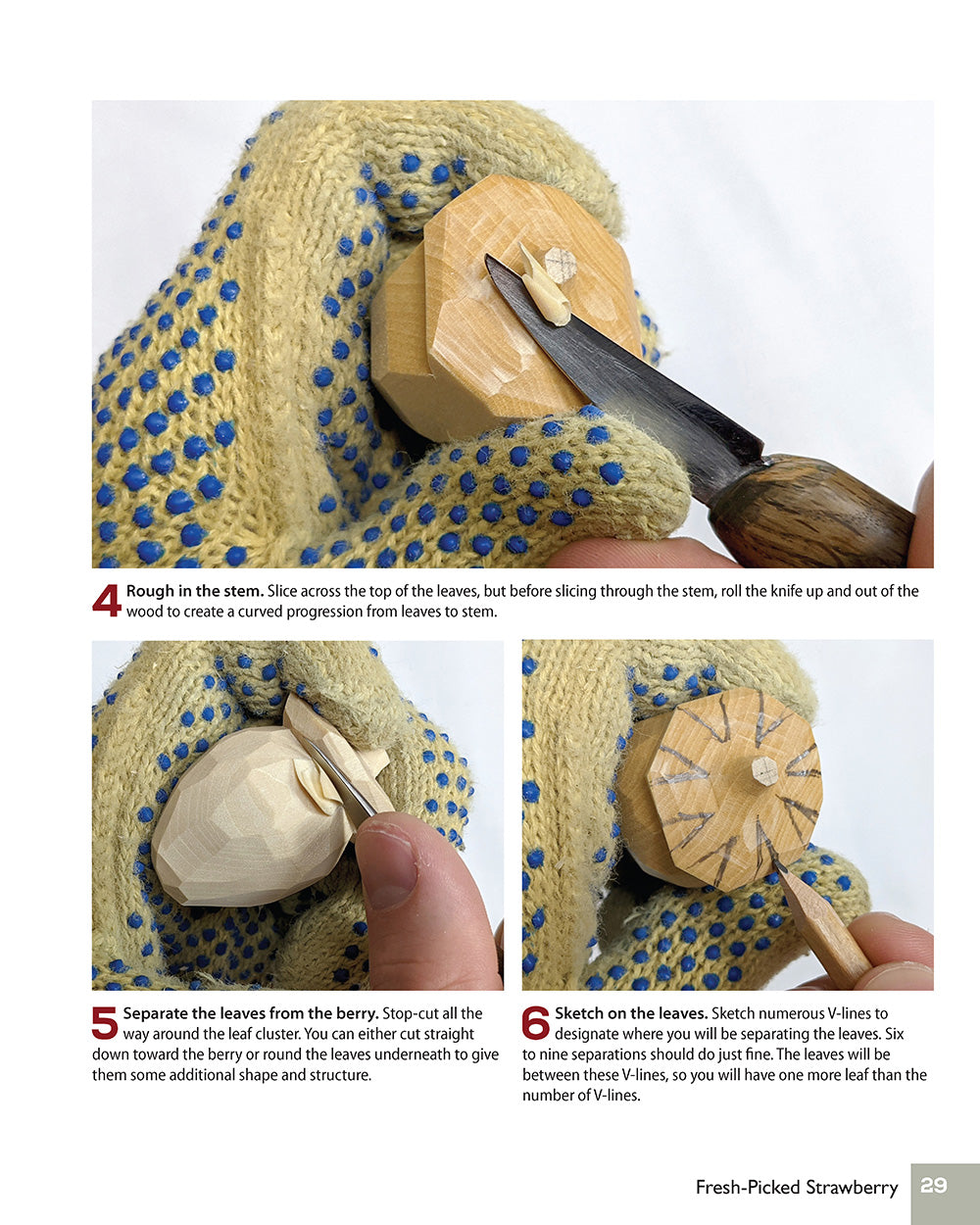 4 Rough in the stem. Slice across the top of the leaves, but before slicing through the stem, roll the knife up and out of the wood to create a curved progression from leaves to stem.

5 Separate the leaves from the berry. Stop-cut all the way around the leaf cluster. You can either cut straight down toward the berry or round the leaves underneath to give them some additional shape and structure.

6 Sketch on the leaves. Sketch numerous V-lines to designate where you will be separating the leaves. Six to nine separations should do just fine. The leaves will be between these V-lines, so you will have one more leaf than the number of V-lines.

Fresh-Picked Strawberry 29