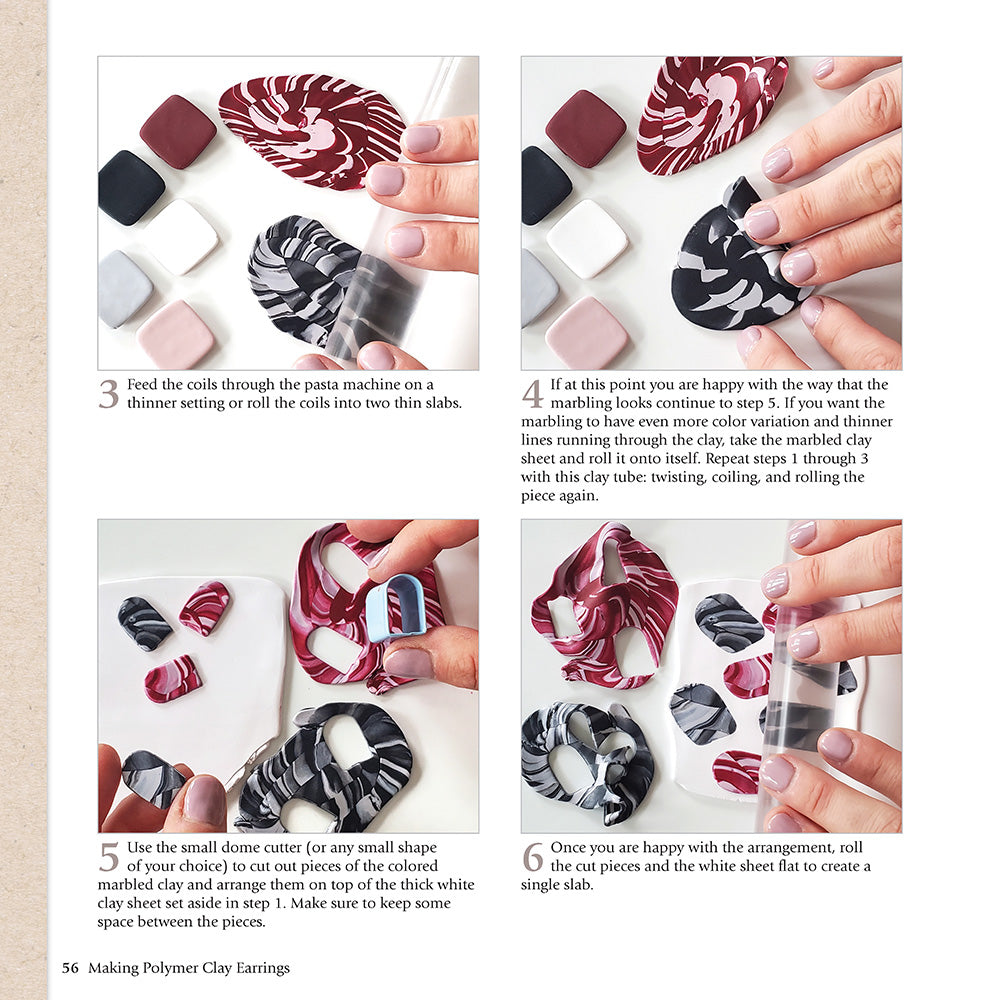 3 Feed the coils through the pasta machine on a thinner setting or roll the coils into two thin slabs.

4 If at this point you are happy with the way that the marbling looks continue to step 5. If you want the marbling to have even more color variation and thinner lines running through the clay, take the marbled clay sheet and roll it onto itself. Repeat steps 1 through 3 with this clay tube: twisting, coiling, and rolling the piece again.

5 Use the small dome cutter (or any small shape of your choice) to cut out pieces of the colored marbled clay and arrange them on top of the thick white clay sheet set aside in step 1. Make sure to keep some space between the pieces.

6 Once you are happy with the arrangement, roll the cut pieces and the white sheet flat to create a single slab.

56 Making Polymer Clay Earrings