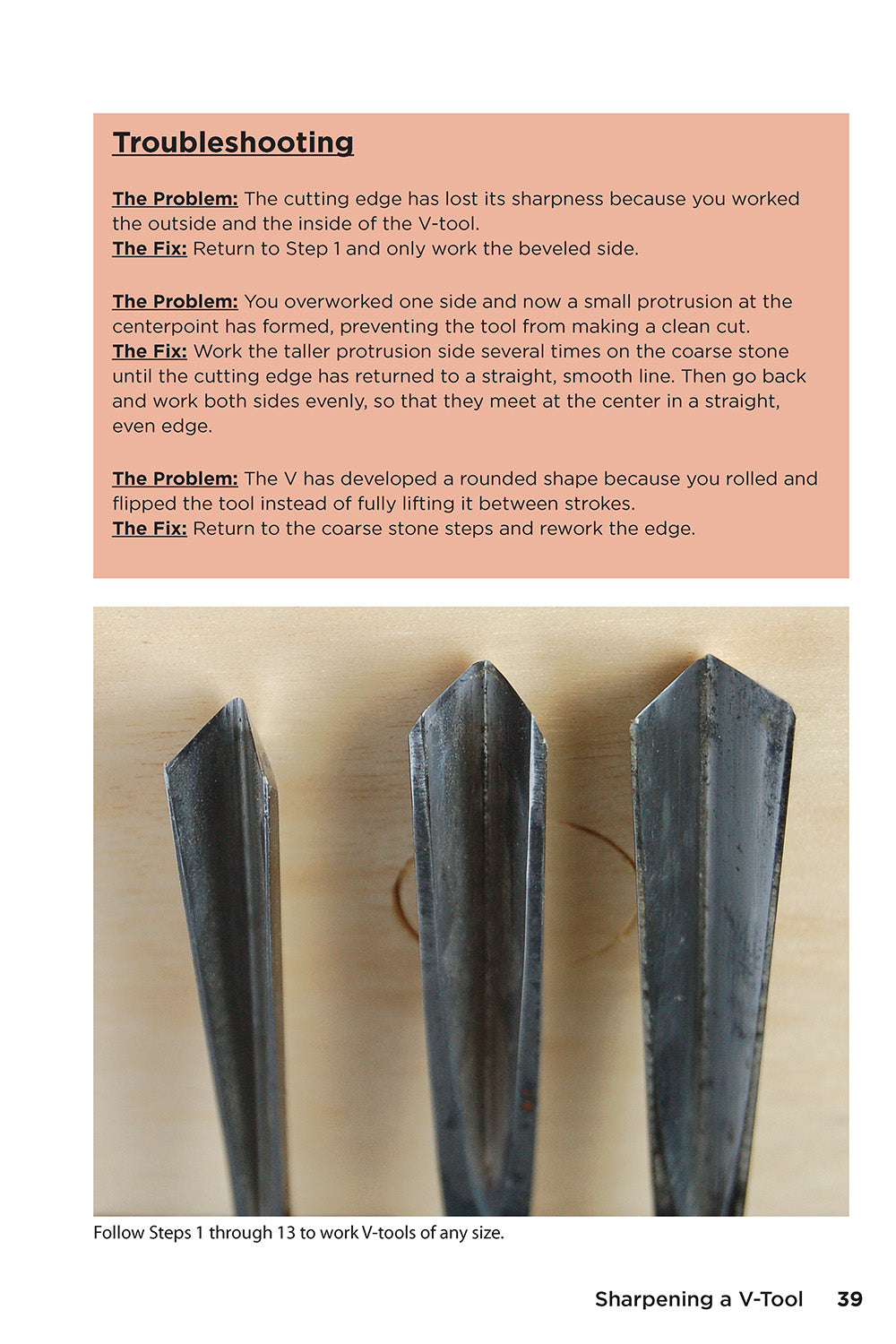 Troubleshooting

The Problem: The cutting edge has lost its sharpness because you worked the outside and the inside of the V-tool.
The Fix: Return to Step 1 and only work the beveled side.

The Problem: You overworked one side and now a small protrusion at the centerpoint has formed, preventing the tool from making a clean cut.
The Fix: Work the taller protrusion side several times on the coarse stone until the cutting edge has returned to a straight, smooth line. Then go back and work both sides evenly, so that they meet at the center in a straight, even edge.

The Problem: The V has developed a rounded shape because you rolled and flipped the tool instead of fully lifting it between strokes.
The Fix: Return to the coarse stone steps and rework the edge.

Follow Steps 1 through 13 to work V-tools of any size.

Sharpening a V-Tool 39