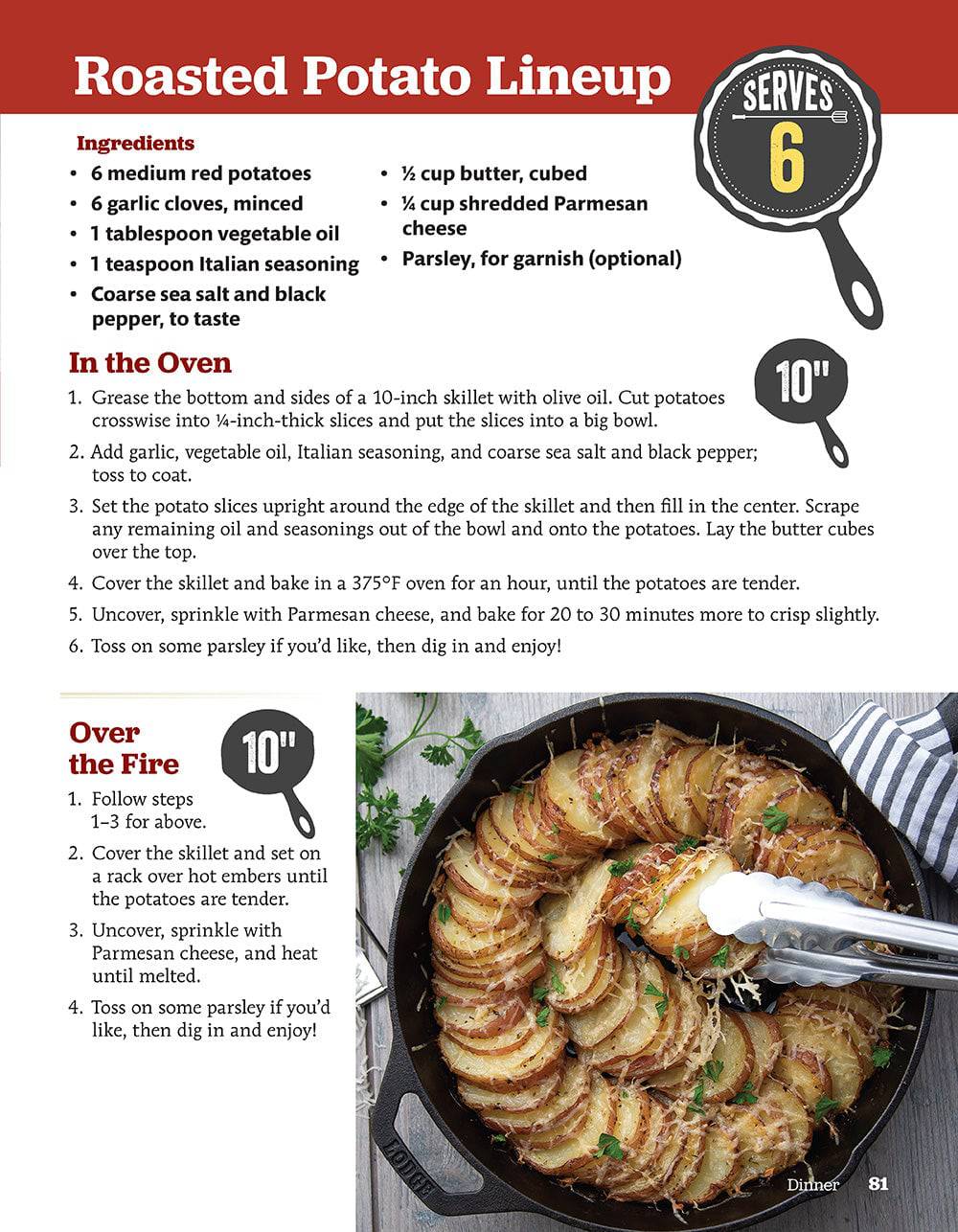 Roasted Potato Lineup

SERVES 6

Ingredients
• 6 medium red potatoes
• 6 garlic cloves, minced
• 1 tablespoon vegetable oil
• 1 teaspoon Italian seasoning
• Coarse sea salt and black pepper, to taste
• ½ cup butter, cubed
• ¼ cup shredded Parmesan cheese
• Parsley, for garnish (optional)

In the Oven

10"

1. Grease the bottom and sides of a 10-inch skillet with olive oil. Cut potatoes crosswise into ¼-inch-thick slices and put the slices into a big bowl.
2. Add garlic, vegetable oil, Italian seasoning, and coarse sea salt and black pepper; toss to coat.
3. Set the potato slices upright around the edge of the skillet and then fill in the center. Scrape any remaining oil and seasonings out of the bowl and onto the potatoes. Lay the butter cubes over the top.
4. Cover the skillet and bake in a 375°F oven for an hour, until the potatoes are tender.
5. Uncover, sprinkle with Parmesan cheese, and bake for 20 to 30 minutes more to crisp slightly.
6. Toss on some parsley if you'd like, then dig in and enjoy!

Over the Fire

10"

1. Follow steps 1–3 for above.
2. Cover the skillet and set on a rack over hot embers until the potatoes are tender.
3. Uncover, sprinkle with Parmesan cheese, and heat until melted.
4. Toss on some parsley if you'd like, then dig in and enjoy!

LODGE

Dinner 81