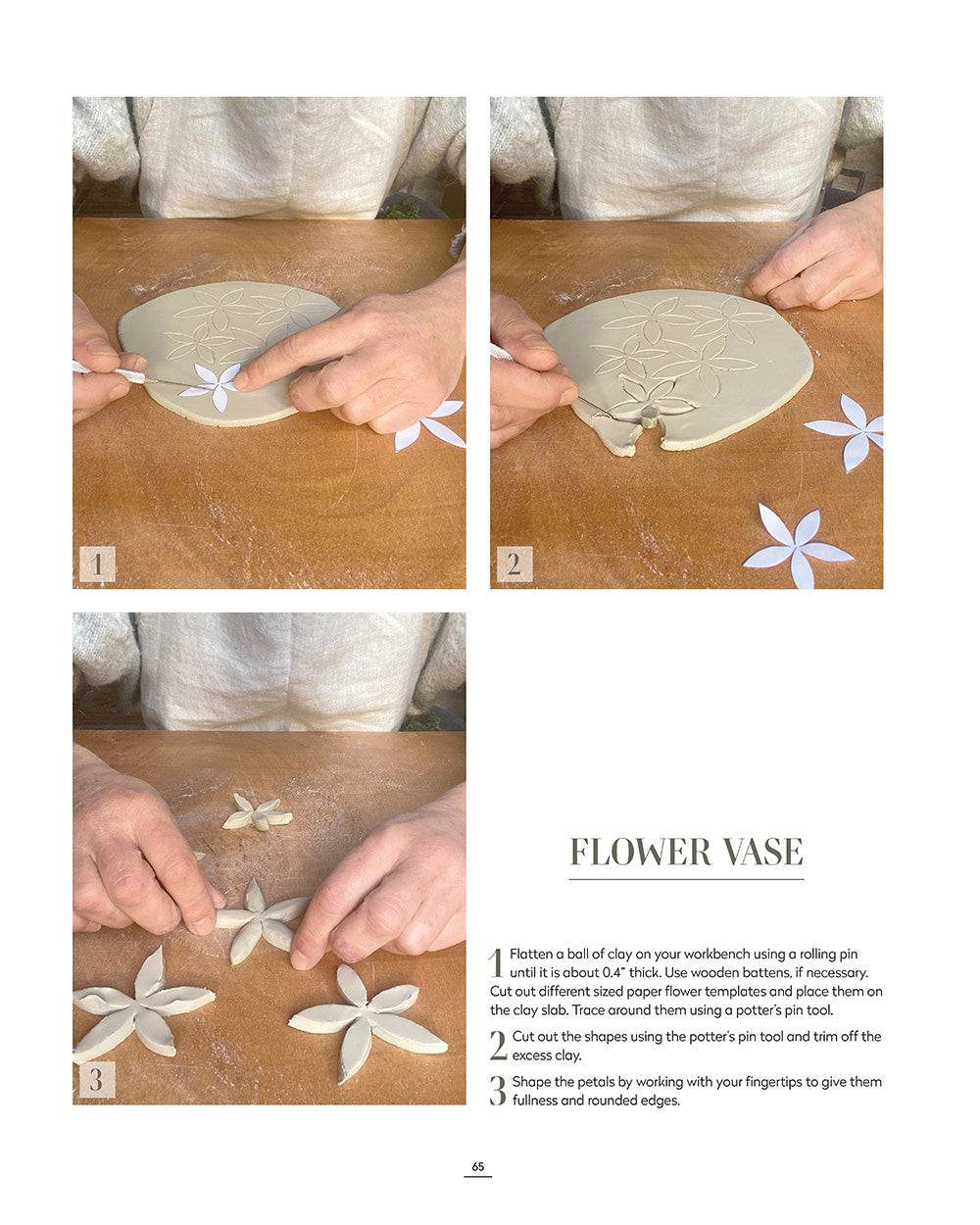 1

2

3

FLOWER VASE

1 Flatten a ball of clay on your workbench using a rolling pin until it is about 0.4" thick. Use wooden battens, if necessary. Cut out different sized paper flower templates and place them on the clay slab. Trace around them using a potter's pin tool.

2 Cut out the shapes using the potter's pin tool and trim off the excess clay.

3 Shape the petals by working with your fingertips to give them fullness and rounded edges.

65