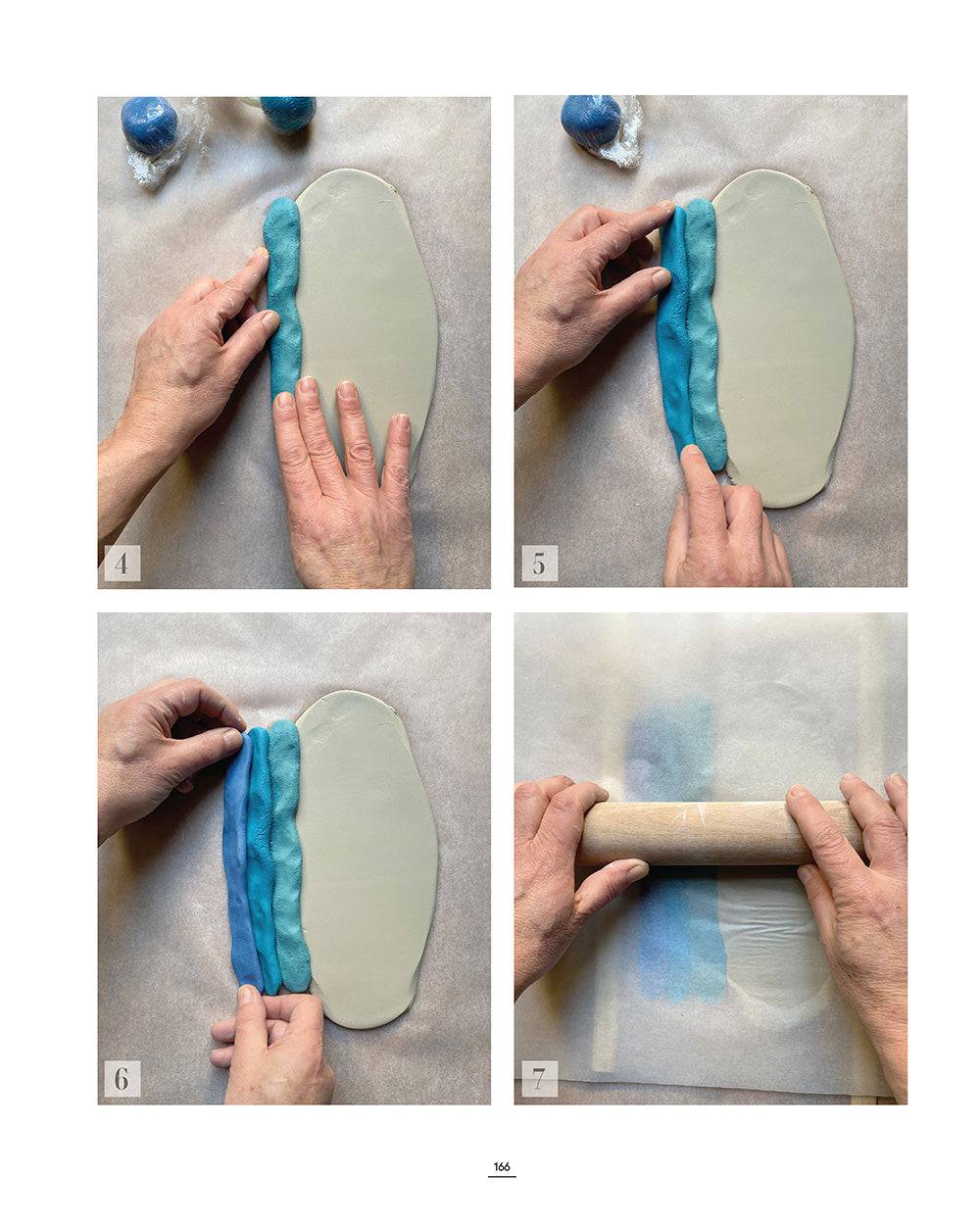 4

5

6

7

166