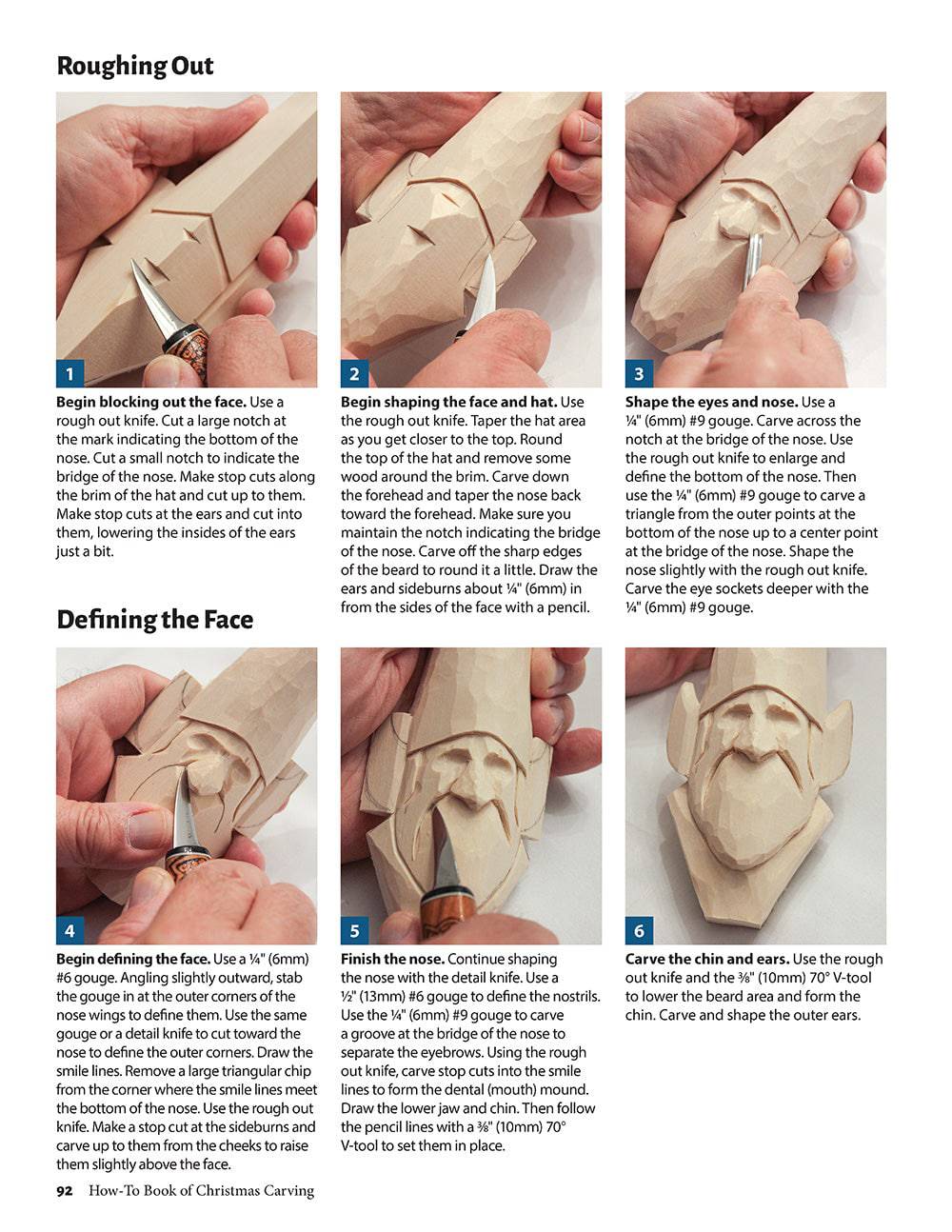 Roughing Out

1

Begin blocking out the face. Use a rough out knife. Cut a large notch at the mark indicating the bottom of the nose. Cut a small notch to indicate the bridge of the nose. Make stop cuts along the brim of the hat and cut up to them. Make stop cuts at the ears and cut into them, lowering the insides of the ears just a bit.

2

Begin shaping the face and hat. Use the rough out knife. Taper the hat area as you get closer to the top. Round the top of the hat and remove some wood around the brim. Carve down the forehead and taper the nose back toward the forehead. Make sure you maintain the notch indicating the bridge of the nose. Carve off the sharp edges of the beard to round it a little. Draw the ears and sideburns about ¼" (6mm) in from the sides of the face with a pencil.

3

Shape the eyes and nose. Use a ¼" (6mm) #9 gouge. Carve across the notch at the bridge of the nose. Use the rough out knife to enlarge and define the bottom of the nose. Then use the ¼" (6mm) #9 gouge to carve a triangle from the outer points at the bottom of the nose up to a center point at the bridge of the nose. Shape the nose slightly with the rough out knife. Carve the eye sockets deeper with the ¼" (6mm) #9 gouge.

Defining the Face

4

Begin defining the face. Use a ¼" (6mm) #6 gouge. Angling slightly outward, stab the gouge in at the outer corners of the nose wings to define them. Use the same gouge or a detail knife to cut toward the nose to define the outer corners. Draw the smile lines. Remove a large triangular chip from the corner where the smile lines meet the bottom of the nose. Use the rough out knife. Make a stop cut at the sideburns and carve up to them from the cheeks to raise them slightly above the face.

5

Finish the nose. Continue shaping the nose with the detail knife. Use a ½" (13mm) #6 gouge to define the nostrils. Use the ¼" (6mm) #9 gouge to carve a groove at the bridge of the nose to separate the eyebrows. Using the rough out knife, carve stop cuts into the smile lines to form the dental (mouth) mound. Draw the lower jaw and chin. Then follow the pencil lines with a ⅜" (10mm) 70° V-tool to set them in place.

6

Carve the chin and ears. Use the rough out knife and the ⅜" (10mm) 70° V-tool to lower the beard area and form the chin. Carve and shape the outer ears.

92 How-To Book of Christmas Carving