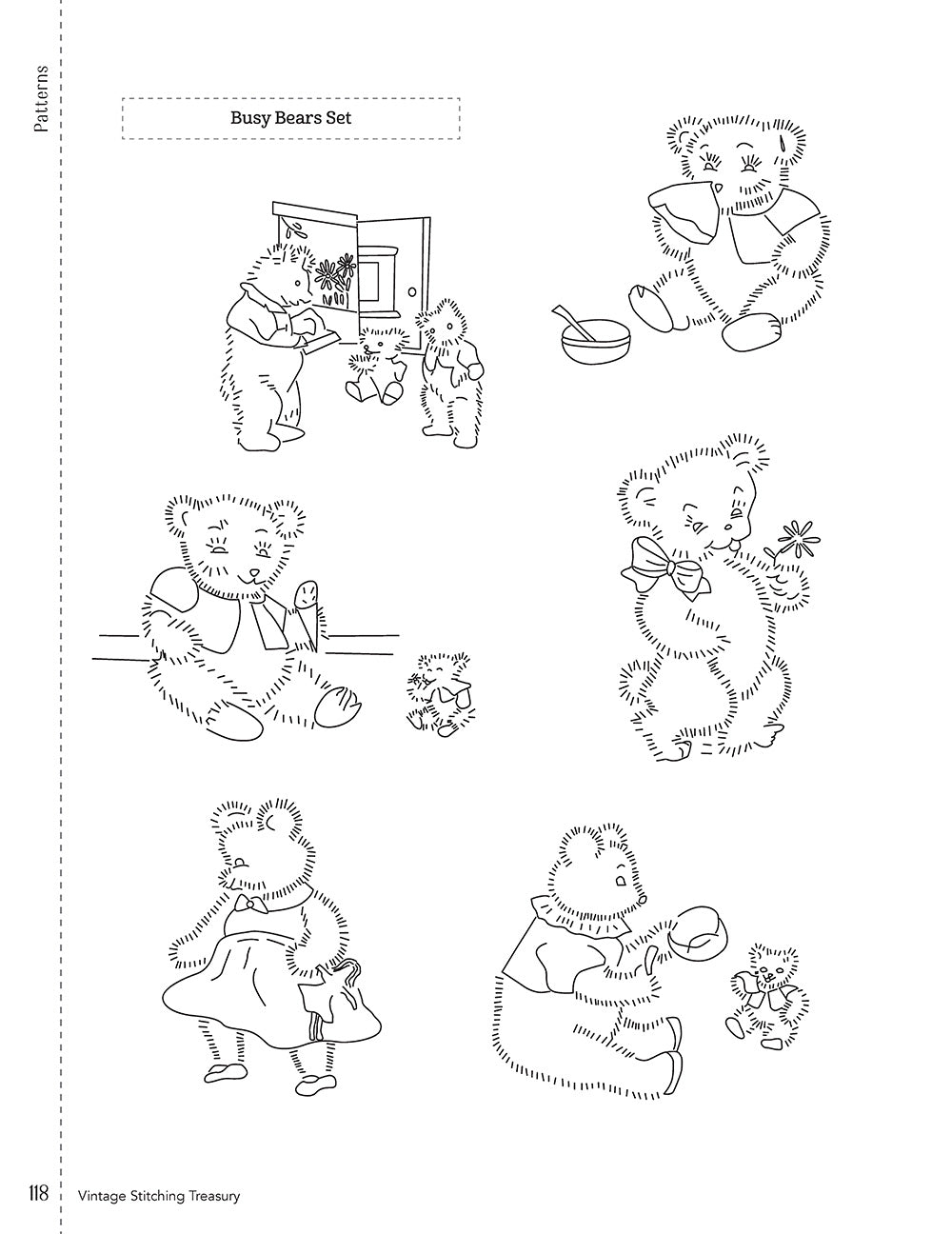 Patterns

Busy Bears Set

118 Vintage Stitching Treasury