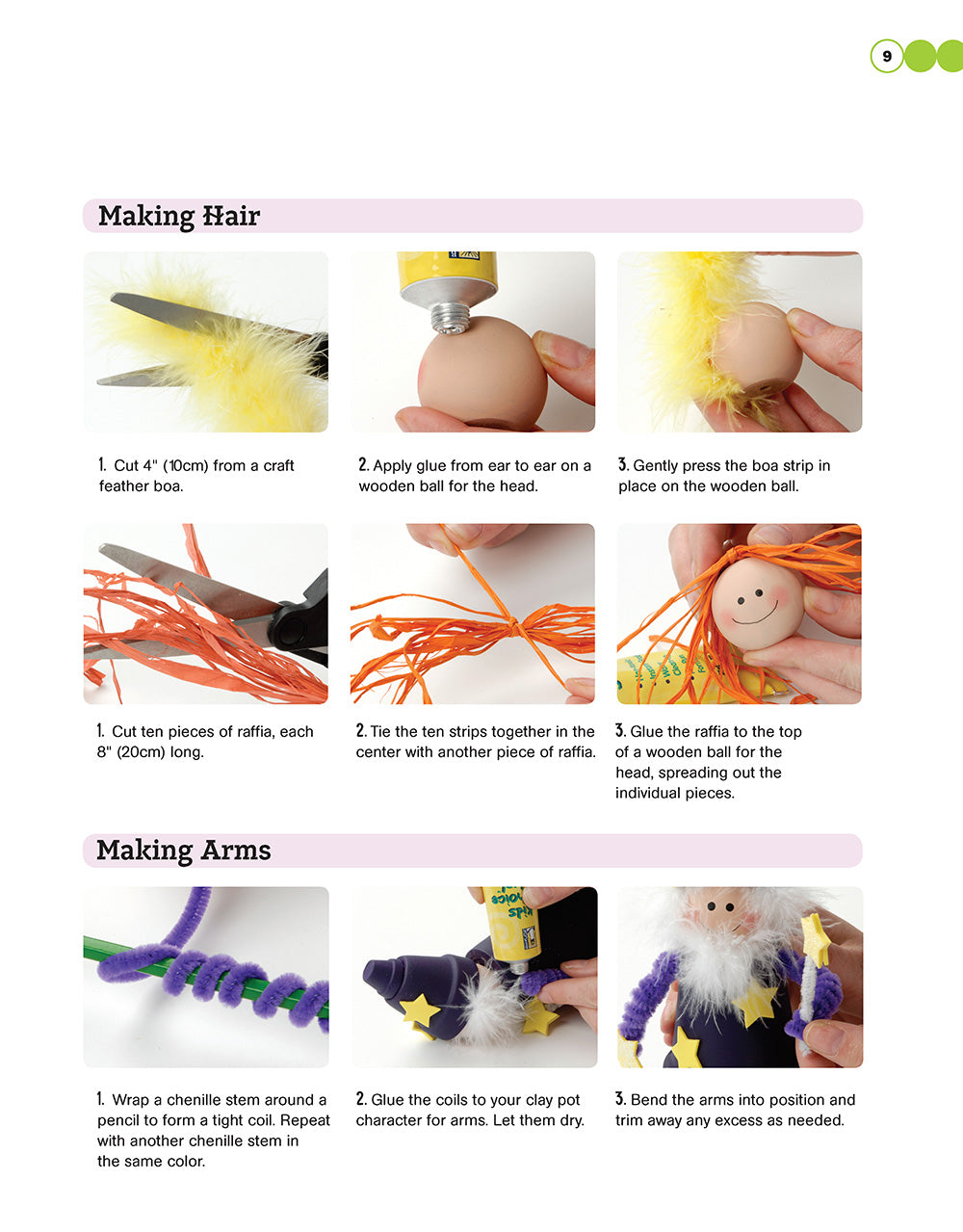 9

Making Hair

1. Cut 4" (10cm) from a craft feather boa.

2. Apply glue from ear to ear on a wooden ball for the head.

3. Gently press the boa strip in place on the wooden ball.

1. Cut ten pieces of raffia, each 8" (20cm) long.

2. Tie the ten strips together in the center with another piece of raffia.

3. Glue the raffia to the top of a wooden ball for the head, spreading out the individual pieces.

Making Arms

1. Wrap a chenille stem around a pencil to form a tight coil. Repeat with another chenille stem in the same color.

2. Glue the coils to your clay pot character for arms. Let them dry.

3. Bend the arms into position and trim away any excess as needed.