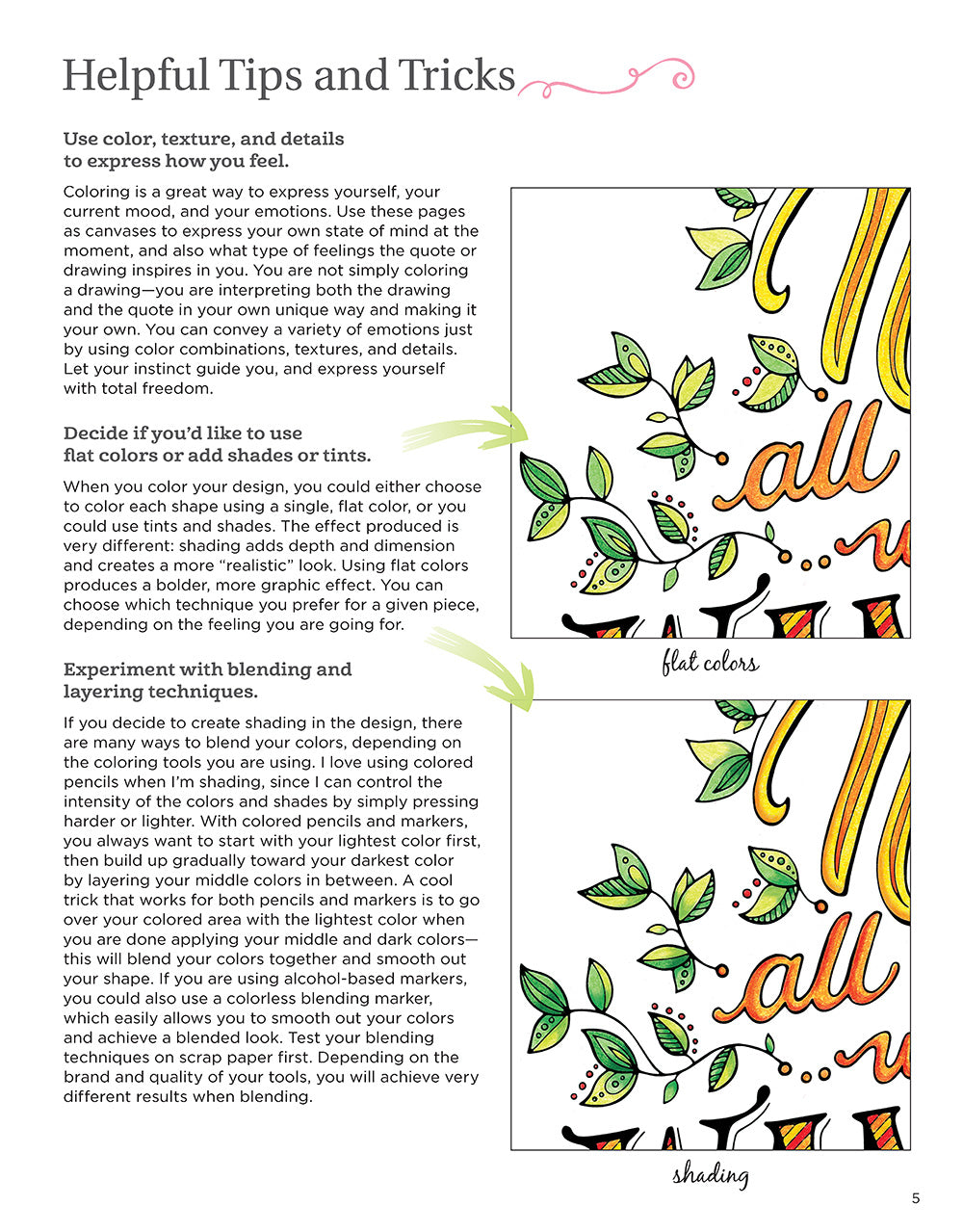 Helpful Tips and Tricks

Use color, texture, and details to express how you feel.

Coloring is a great way to express yourself, your current mood, and your emotions. Use these pages as canvases to express your own state of mind at the moment, and also what type of feelings the quote or drawing inspires in you. You are not simply coloring a drawing—you are interpreting both the drawing and the quote in your own unique way and making it your own. You can convey a variety of emotions just by using color combinations, textures, and details. Let your instinct guide you, and express yourself with total freedom.

Decide if you'd like to use flat colors or add shades or tints.

When you color your design, you could either choose to color each shape using a single, flat color, or you could use tints and shades. The effect produced is very different: shading adds depth and dimension and creates a more "realistic" look. Using flat colors produces a bolder, more graphic effect. You can choose which technique you prefer for a given piece, depending on the feeling you are going for.

Experiment with blending and layering techniques.

If you decide to create shading in the design, there are many ways to blend your colors, depending on the coloring tools you are using. I love using colored pencils when I'm shading, since I can control the intensity of the colors and shades by simply pressing harder or lighter. With colored pencils and markers, you always want to start with your lightest color first, then build up gradually toward your darkest color by layering your middle colors in between. A cool trick that works for both pencils and markers is to go over your colored area with the lightest color when you are done applying your middle and dark colors—this will blend your colors together and smooth out your shape. If you are using alcohol-based markers, you could also use a colorless blending marker, which easily allows you to smooth out your colors and achieve a blended look. Test your blending techniques on scrap paper first. Depending on the brand and quality of your tools, you will achieve very different results when blending.

all

flat colors

all

shading

5