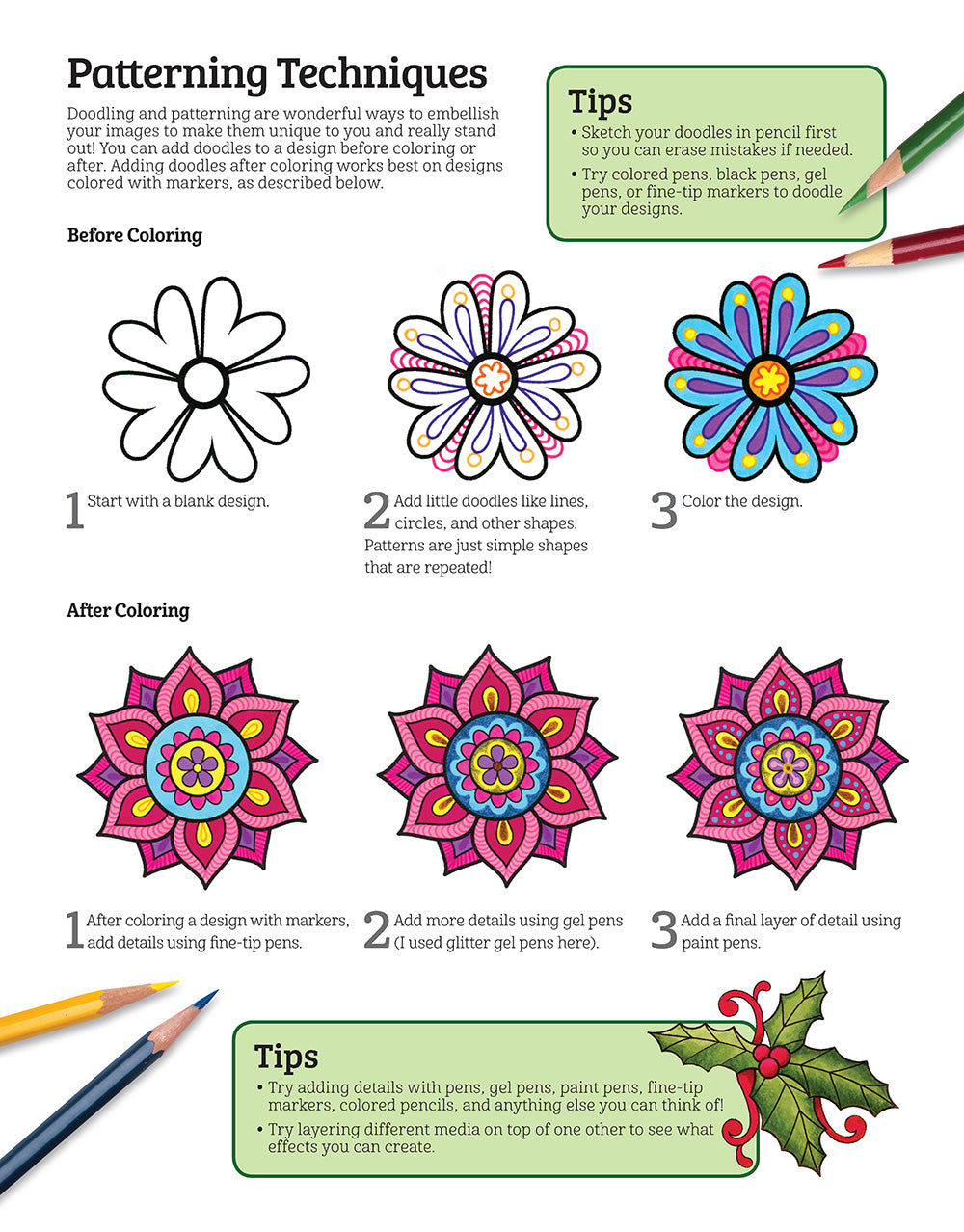 Patterning Techniques

Doodling and patterning are wonderful ways to embellish your images to make them unique to you and really stand out! You can add doodles to a design before coloring or after. Adding doodles after coloring works best on designs colored with markers, as described below.

Tips
• Sketch your doodles in pencil first so you can erase mistakes if needed.
• Try colored pens, black pens, gel pens, or fine-tip markers to doodle your designs.

Before Coloring

1 Start with a blank design.

2 Add little doodles like lines, circles, and other shapes. Patterns are just simple shapes that are repeated!

3 Color the design.

After Coloring

1 After coloring a design with markers, add details using fine-tip pens.

2 Add more details using gel pens (I used glitter gel pens here).

3 Add a final layer of detail using paint pens.

Tips
• Try adding details with pens, gel pens, paint pens, fine-tip markers, colored pencils, and anything else you can think of!
• Try layering different media on top of one other to see what effects you can create.