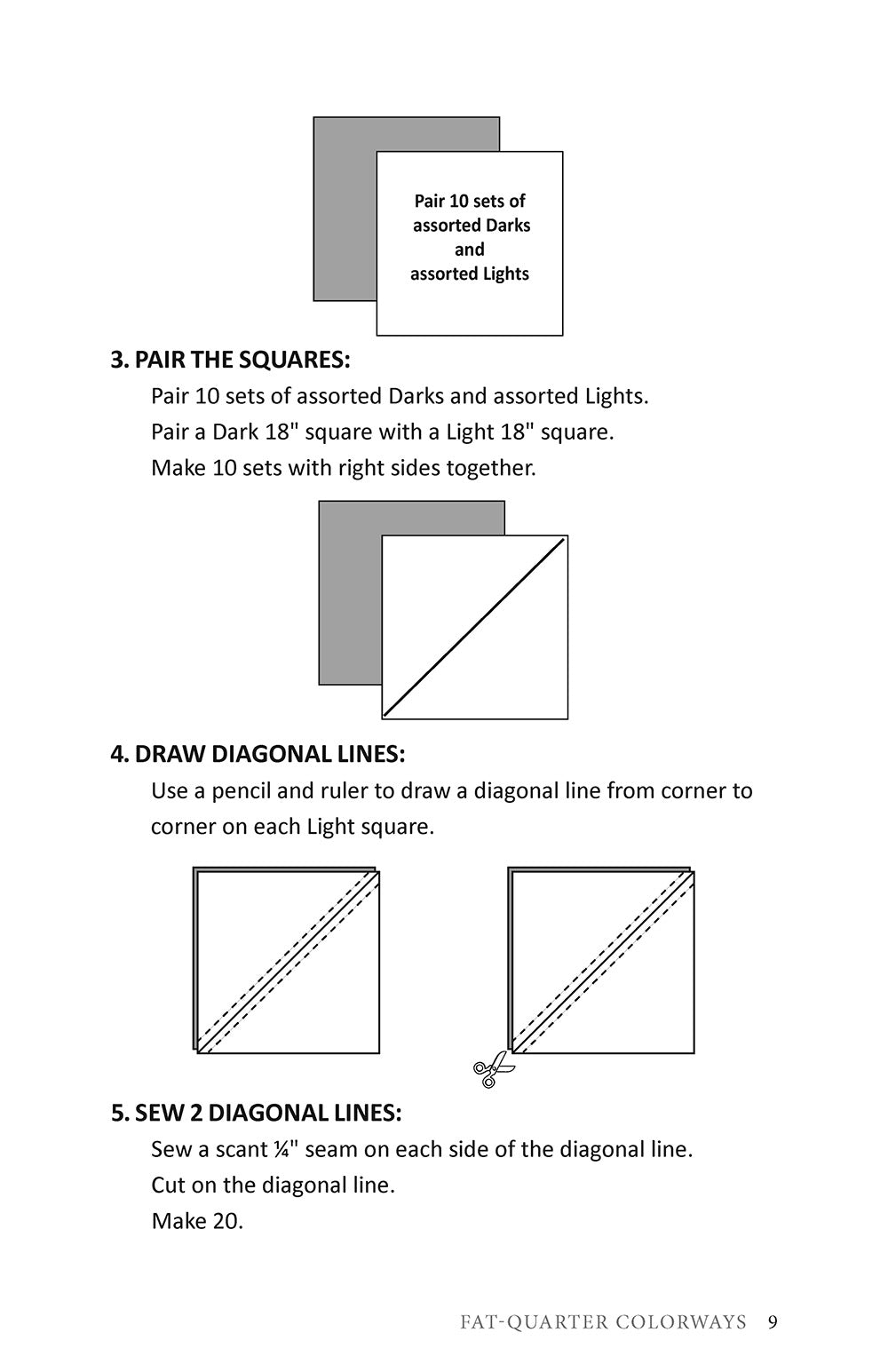 Pair 10 sets of assorted Darks and assorted Lights

3. PAIR THE SQUARES:

Pair 10 sets of assorted Darks and assorted Lights.
Pair a Dark 18" square with a Light 18" square.
Make 10 sets with right sides together.

4. DRAW DIAGONAL LINES:

Use a pencil and ruler to draw a diagonal line from corner to corner on each Light square.

5. SEW 2 DIAGONAL LINES:

Sew a scant ¼" seam on each side of the diagonal line.
Cut on the diagonal line.
Make 20.

FAT-QUARTER COLORWAYS 9