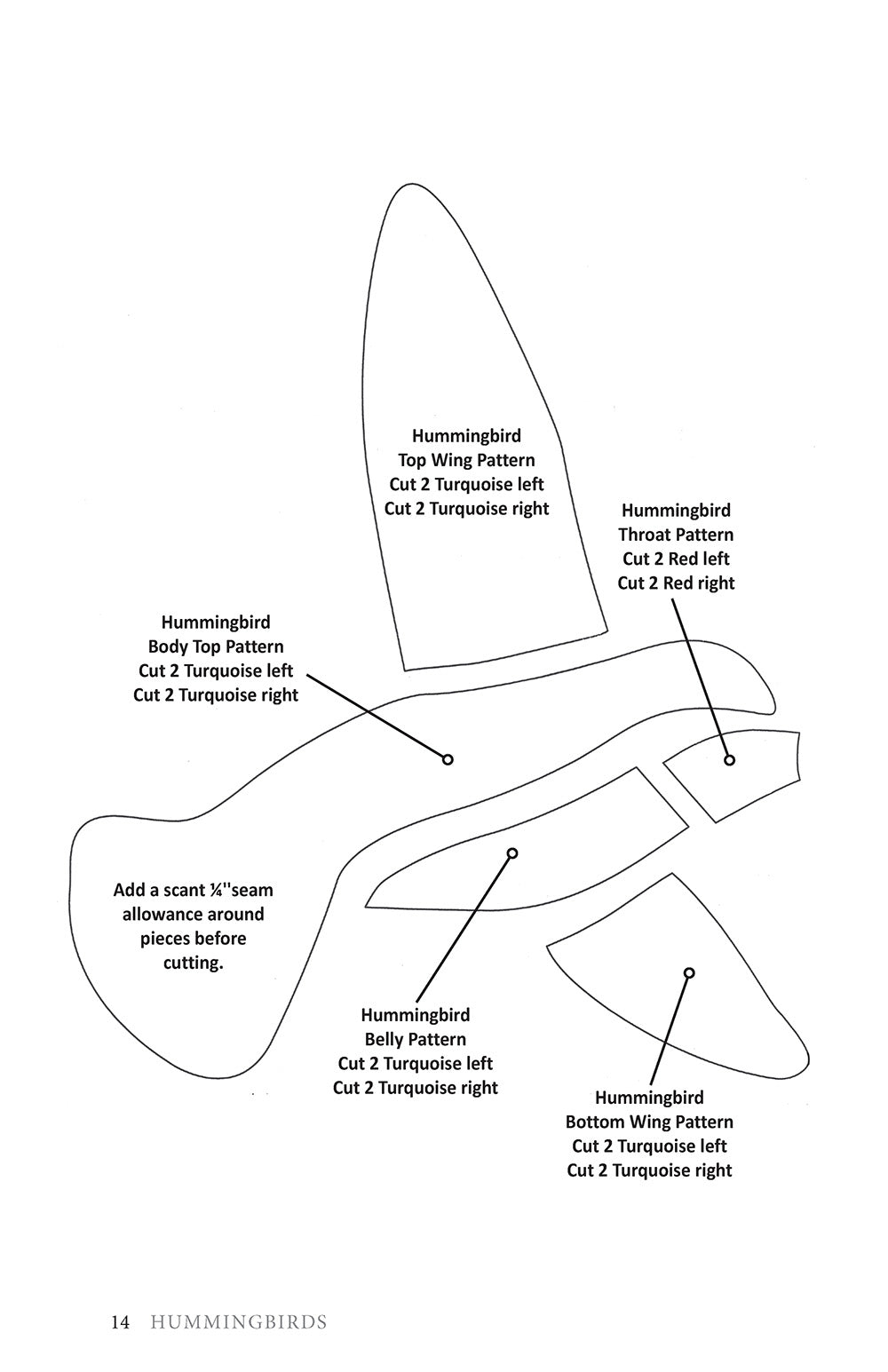 Hummingbird
Top Wing Pattern
Cut 2 Turquoise left
Cut 2 Turquoise right

Hummingbird
Throat Pattern
Cut 2 Red left
Cut 2 Red right

Hummingbird
Body Top Pattern
Cut 2 Turquoise left
Cut 2 Turquoise right

Add a scant ¼"seam allowance around pieces before cutting.

Hummingbird
Belly Pattern
Cut 2 Turquoise left
Cut 2 Turquoise right

Hummingbird
Bottom Wing Pattern
Cut 2 Turquoise left
Cut 2 Turquoise right

14 HUMMINGBIRDS