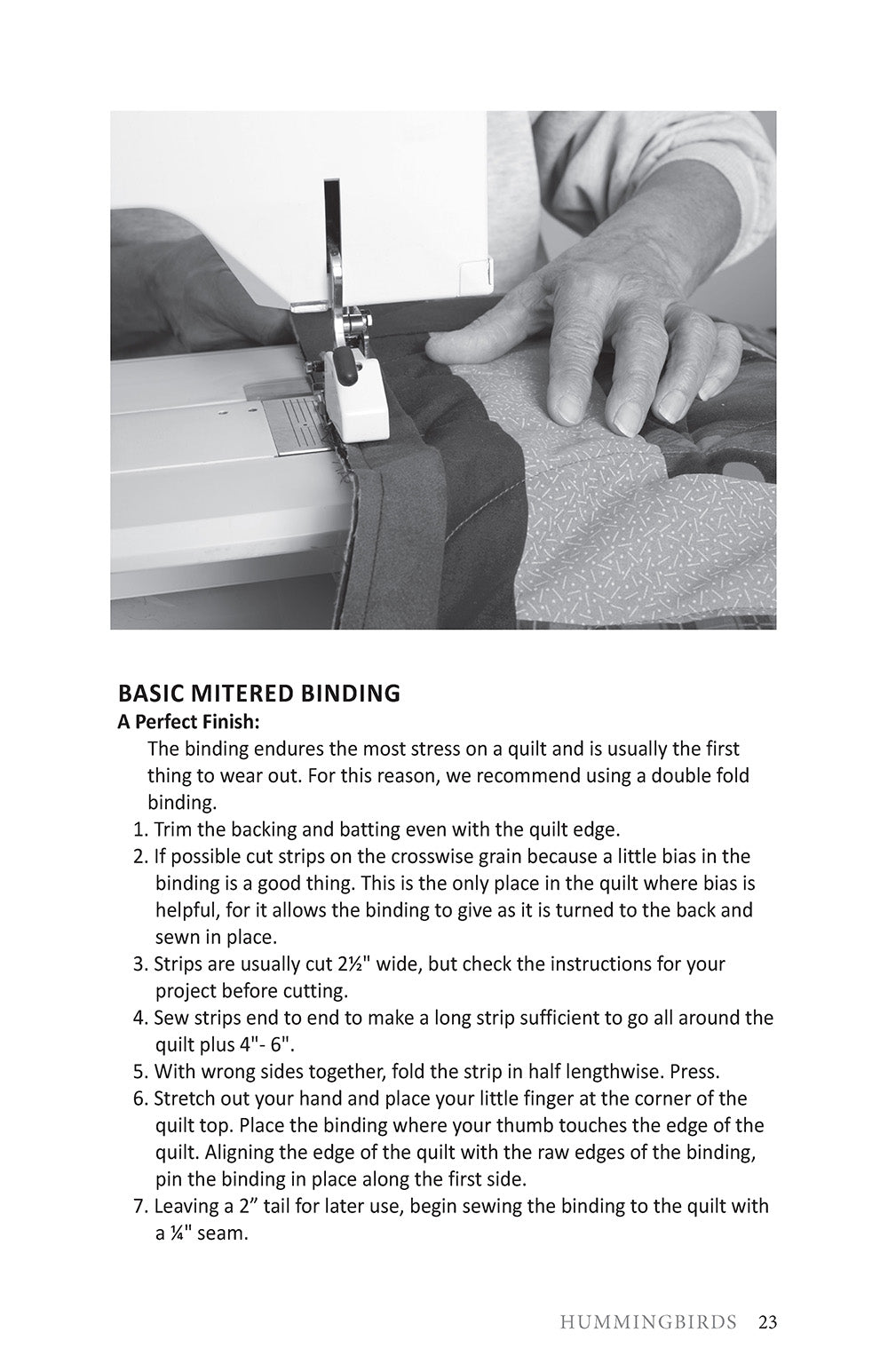 BASIC MITERED BINDING

A Perfect Finish:

The binding endures the most stress on a quilt and is usually the first thing to wear out. For this reason, we recommend using a double fold binding.

1. Trim the backing and batting even with the quilt edge.
2. If possible cut strips on the crosswise grain because a little bias in the binding is a good thing. This is the only place in the quilt where bias is helpful, for it allows the binding to give as it is turned to the back and sewn in place.
3. Strips are usually cut 2½" wide, but check the instructions for your project before cutting.
4. Sew strips end to end to make a long strip sufficient to go all around the quilt plus 4"- 6".
5. With wrong sides together, fold the strip in half lengthwise. Press.
6. Stretch out your hand and place your little finger at the corner of the quilt top. Place the binding where your thumb touches the edge of the quilt. Aligning the edge of the quilt with the raw edges of the binding, pin the binding in place along the first side.
7. Leaving a 2” tail for later use, begin sewing the binding to the quilt with a ¼" seam.

HUMMINGBIRDS 23