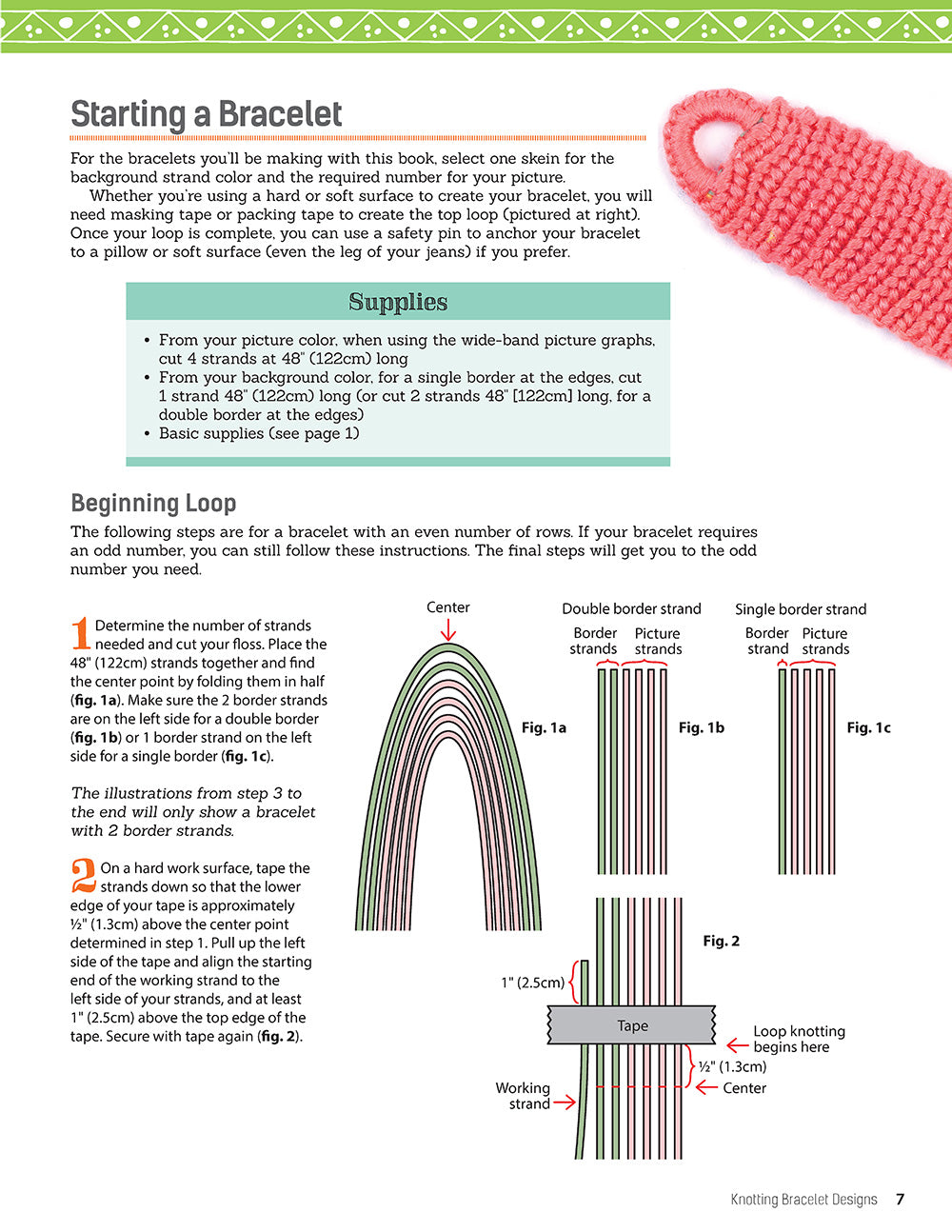 Starting a Bracelet

For the bracelets you'll be making with this book, select one skein for the background strand color and the required number for your picture.

Whether you're using a hard or soft surface to create your bracelet, you will need masking tape or packing tape to create the top loop (pictured at right). Once your loop is complete, you can use a safety pin to anchor your bracelet to a pillow or soft surface (even the leg of your jeans) if you prefer.

Supplies

• From your picture color, when using the wide-band picture graphs, cut 4 strands at 48" (122cm) long
• From your background color, for a single border at the edges, cut 1 strand 48" (122cm) long (or cut 2 strands 48" [122cm] long, for a double border at the edges)
• Basic supplies (see page 1)

Beginning Loop

The following steps are for a bracelet with an even number of rows. If your bracelet requires an odd number, you can still follow these instructions. The final steps will get you to the odd number you need.

1 Determine the number of strands needed and cut your floss. Place the 48" (122cm) strands together and find the center point by folding them in half (fig. 1a). Make sure the 2 border strands are on the left side for a double border (fig. 1b) or 1 border strand on the left side for a single border (fig. 1c).

The illustrations from step 3 to the end will only show a bracelet with 2 border strands.

2 On a hard work surface, tape the strands down so that the lower edge of your tape is approximately ½" (1.3cm) above the center point determined in step 1. Pull up the left side of the tape and align the starting end of the working strand to the left side of your strands, and at least 1" (2.5cm) above the top edge of the tape. Secure with tape again (fig. 2).

Center
Fig. 1a
Double border strand
Border strands
Picture strands
Fig. 1b
Single border strand
Border strand
Picture strands
Fig. 1c
Fig. 2
1" (2.5cm)
Tape
Loop knotting begins here
½" (1.3cm)
Center
Working strand

Knotting Bracelet Designs 7