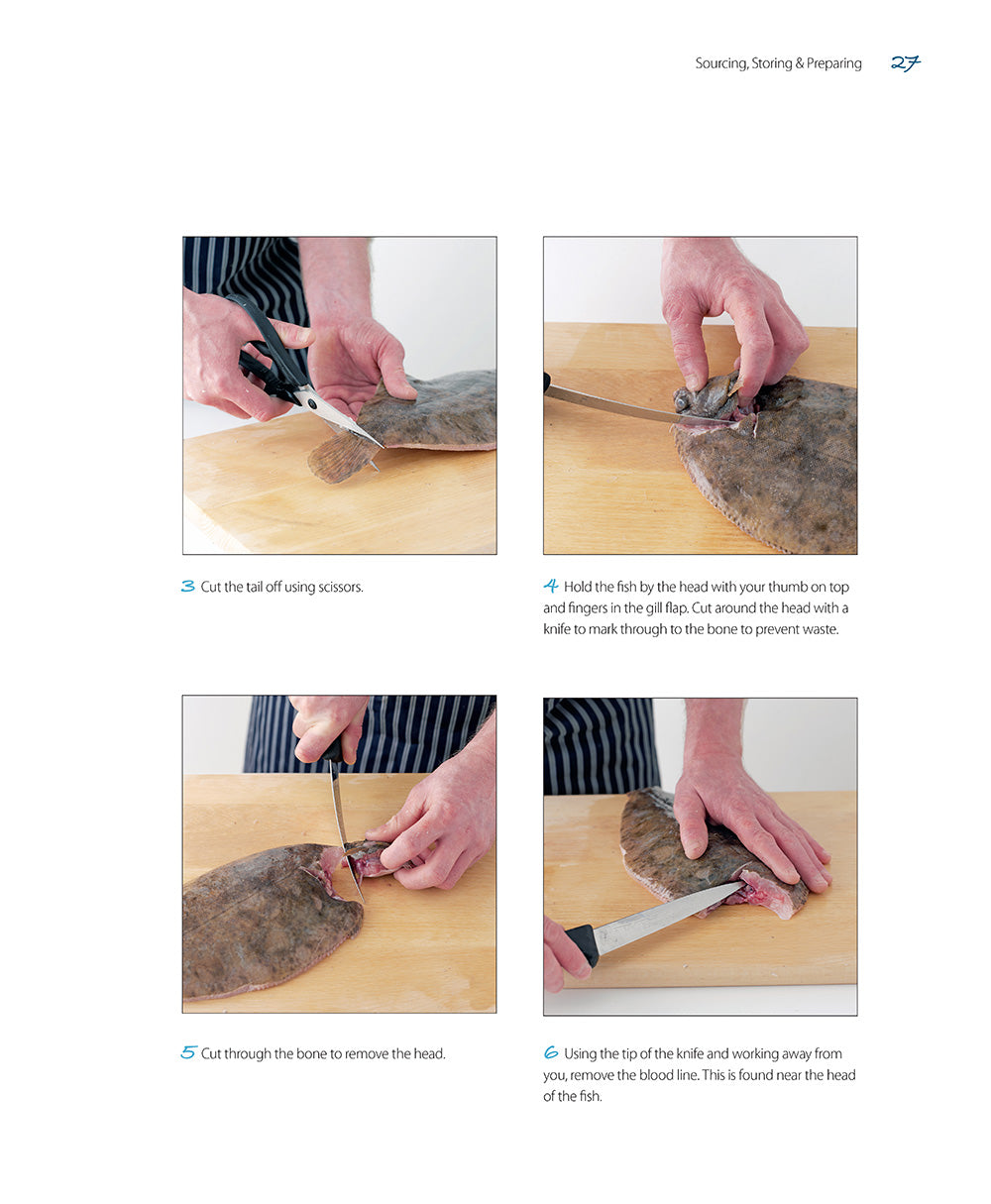 Sourcing, Storing & Preparing 27

3 Cut the tail off using scissors.

4 Hold the fish by the head with your thumb on top and fingers in the gill flap. Cut around the head with a knife to mark through to the bone to prevent waste.

5 Cut through the bone to remove the head.

6 Using the tip of the knife and working away from you, remove the blood line. This is found near the head of the fish.