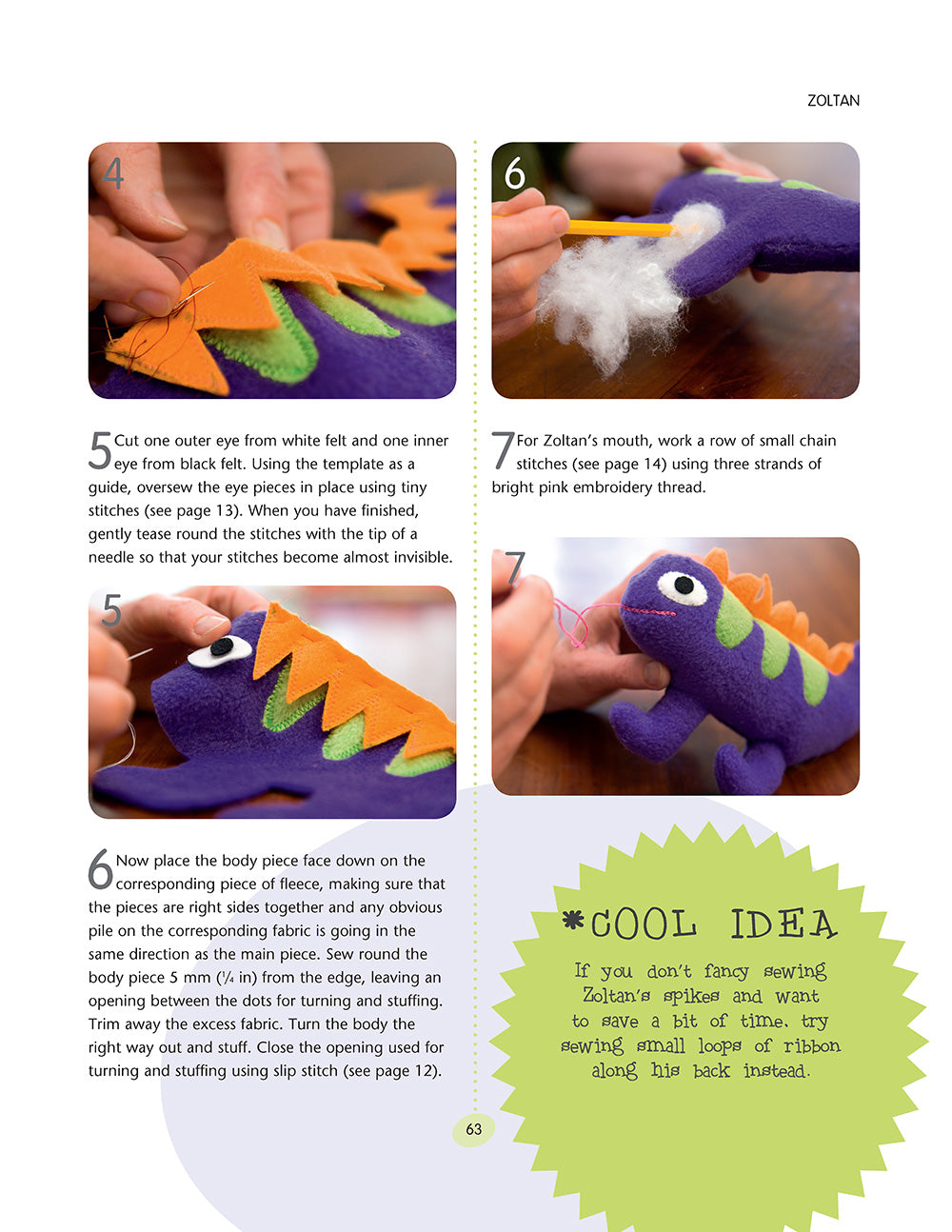 ZOLTAN

4

5 Cut one outer eye from white felt and one inner eye from black felt. Using the template as a guide, oversew the eye pieces in place using tiny stitches (see page 13). When you have finished, gently tease round the stitches with the tip of a needle so that your stitches become almost invisible.

5

6 Now place the body piece face down on the corresponding piece of fleece, making sure that the pieces are right sides together and any obvious pile on the corresponding fabric is going in the same direction as the main piece. Sew round the body piece 5 mm ($\frac{1}{4}$ in) from the edge, leaving an opening between the dots for turning and stuffing. Trim away the excess fabric. Turn the body the right way out and stuff. Close the opening used for turning and stuffing using slip stitch (see page 12).

6

7 For Zoltan's mouth, work a row of small chain stitches (see page 14) using three strands of bright pink embroidery thread.

7

*COOL IDEA
If you don't fancy sewing Zoltan's spikes and want to save a bit of time, try sewing small loops of ribbon along his back instead.

63