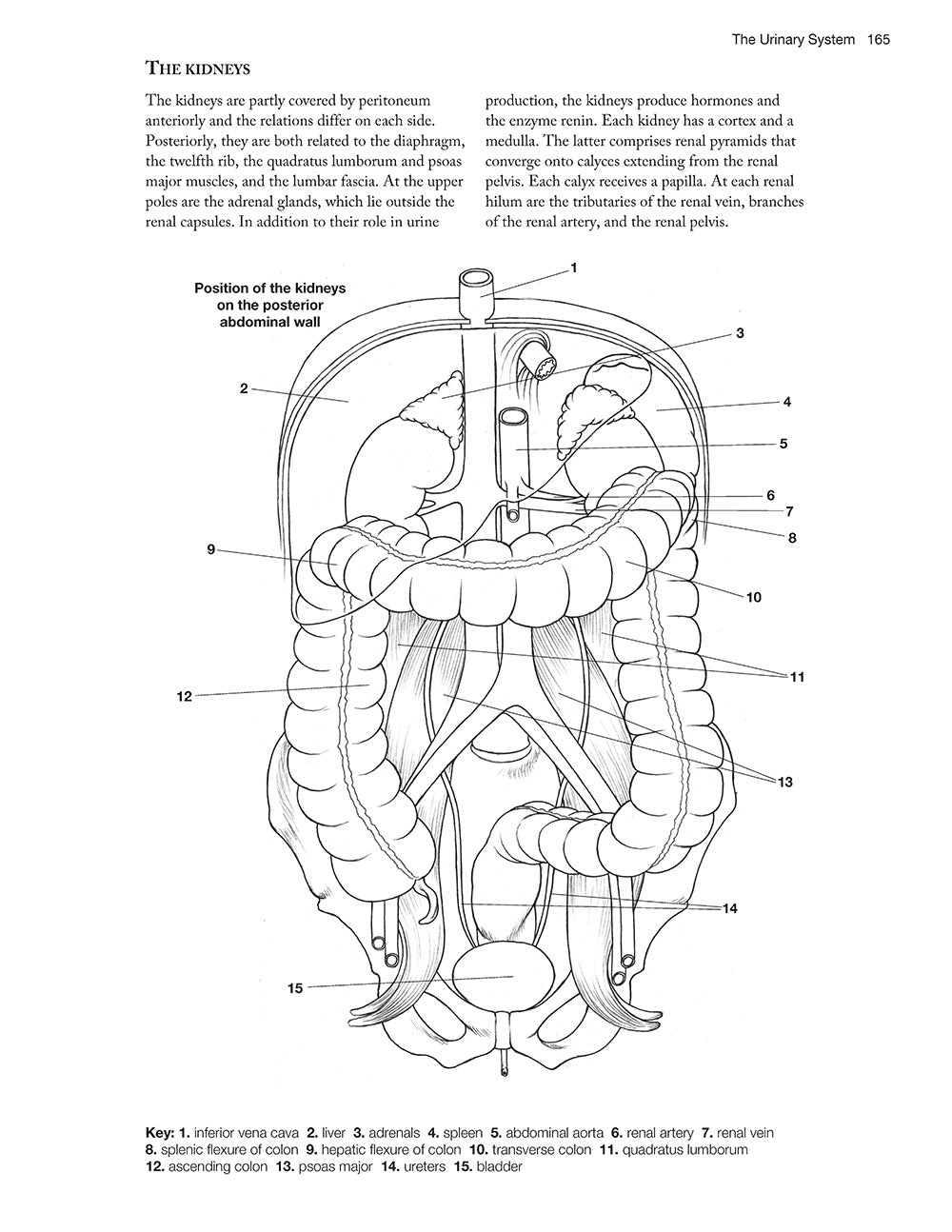 The Urinary System 165

THE KIDNEYS

The kidneys are partly covered by peritoneum anteriorly and the relations differ on each side. Posteriorly, they are both related to the diaphragm, the twelfth rib, the quadratus lumborum and psoas major muscles, and the lumbar fascia. At the upper poles are the adrenal glands, which lie outside the renal capsules. In addition to their role in urine production, the kidneys produce hormones and the enzyme renin. Each kidney has a cortex and a medulla. The latter comprises renal pyramids that converge onto calyces extending from the renal pelvis. Each calyx receives a papilla. At each renal hilum are the tributaries of the renal vein, branches of the renal artery, and the renal pelvis.

Position of the kidneys on the posterior abdominal wall

1
2
3
4
5
6
7
8
9
10
11
12
13
14
15

Key: 1. inferior vena cava 2. liver 3. adrenals 4. spleen 5. abdominal aorta 6. renal artery 7. renal vein 8. splenic flexure of colon 9. hepatic flexure of colon 10. transverse colon 11. quadratus lumborum 12. ascending colon 13. psoas major 14. ureters 15. bladder