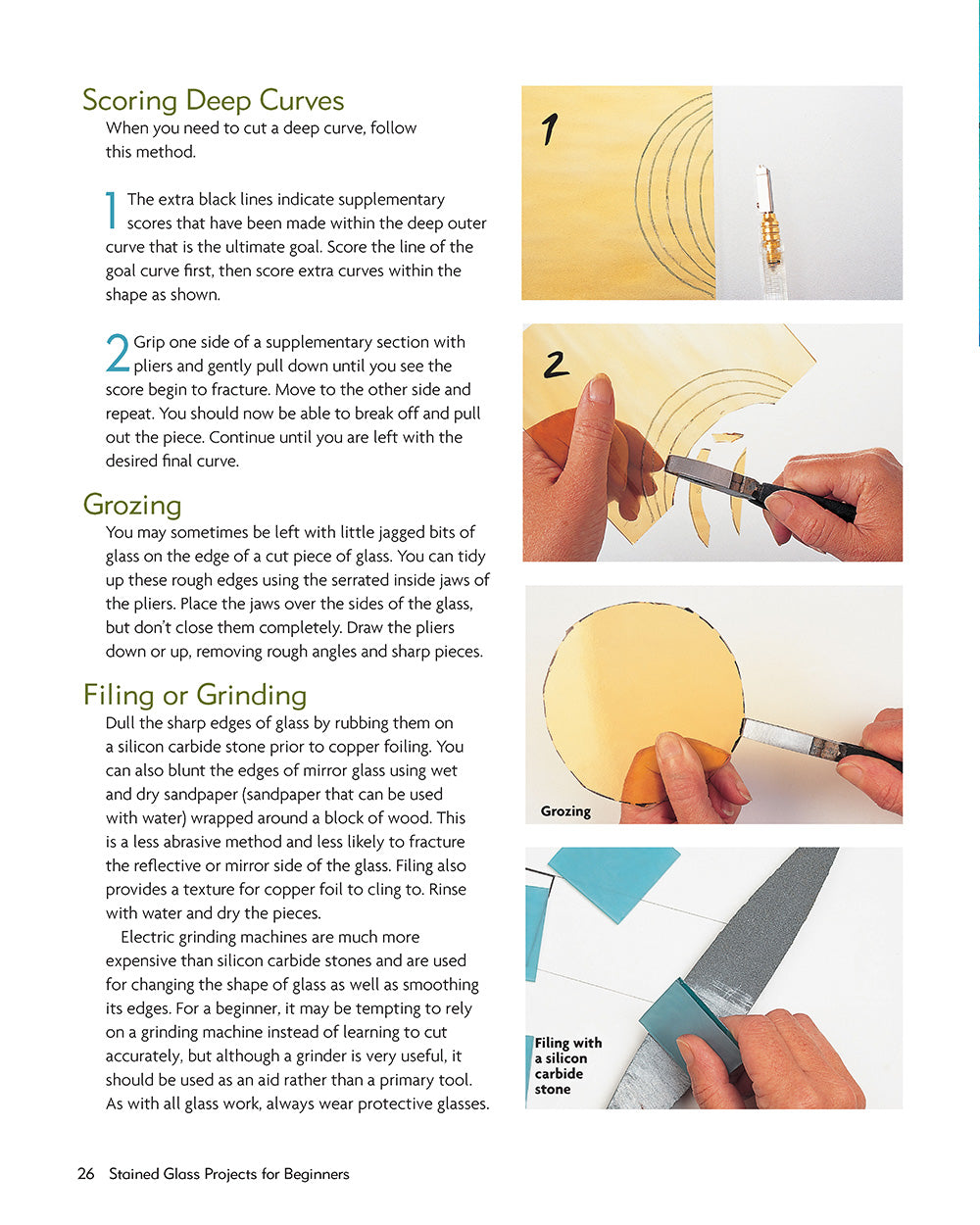 Scoring Deep Curves

When you need to cut a deep curve, follow this method.

1 The extra black lines indicate supplementary scores that have been made within the deep outer curve that is the ultimate goal. Score the line of the goal curve first, then score extra curves within the shape as shown.

2 Grip one side of a supplementary section with pliers and gently pull down until you see the score begin to fracture. Move to the other side and repeat. You should now be able to break off and pull out the piece. Continue until you are left with the desired final curve.

Grozing

You may sometimes be left with little jagged bits of glass on the edge of a cut piece of glass. You can tidy up these rough edges using the serrated inside jaws of the pliers. Place the jaws over the sides of the glass, but don't close them completely. Draw the pliers down or up, removing rough angles and sharp pieces.

Filing or Grinding

Dull the sharp edges of glass by rubbing them on a silicon carbide stone prior to copper foiling. You can also blunt the edges of mirror glass using wet and dry sandpaper (sandpaper that can be used with water) wrapped around a block of wood. This is a less abrasive method and less likely to fracture the reflective or mirror side of the glass. Filing also provides a texture for copper foil to cling to. Rinse with water and dry the pieces.

Electric grinding machines are much more expensive than silicon carbide stones and are used for changing the shape of glass as well as smoothing its edges. For a beginner, it may be tempting to rely on a grinding machine instead of learning to cut accurately, but although a grinder is very useful, it should be used as an aid rather than a primary tool. As with all glass work, always wear protective glasses.

1

2

Grozing

Filing with a silicon carbide stone

26 Stained Glass Projects for Beginners