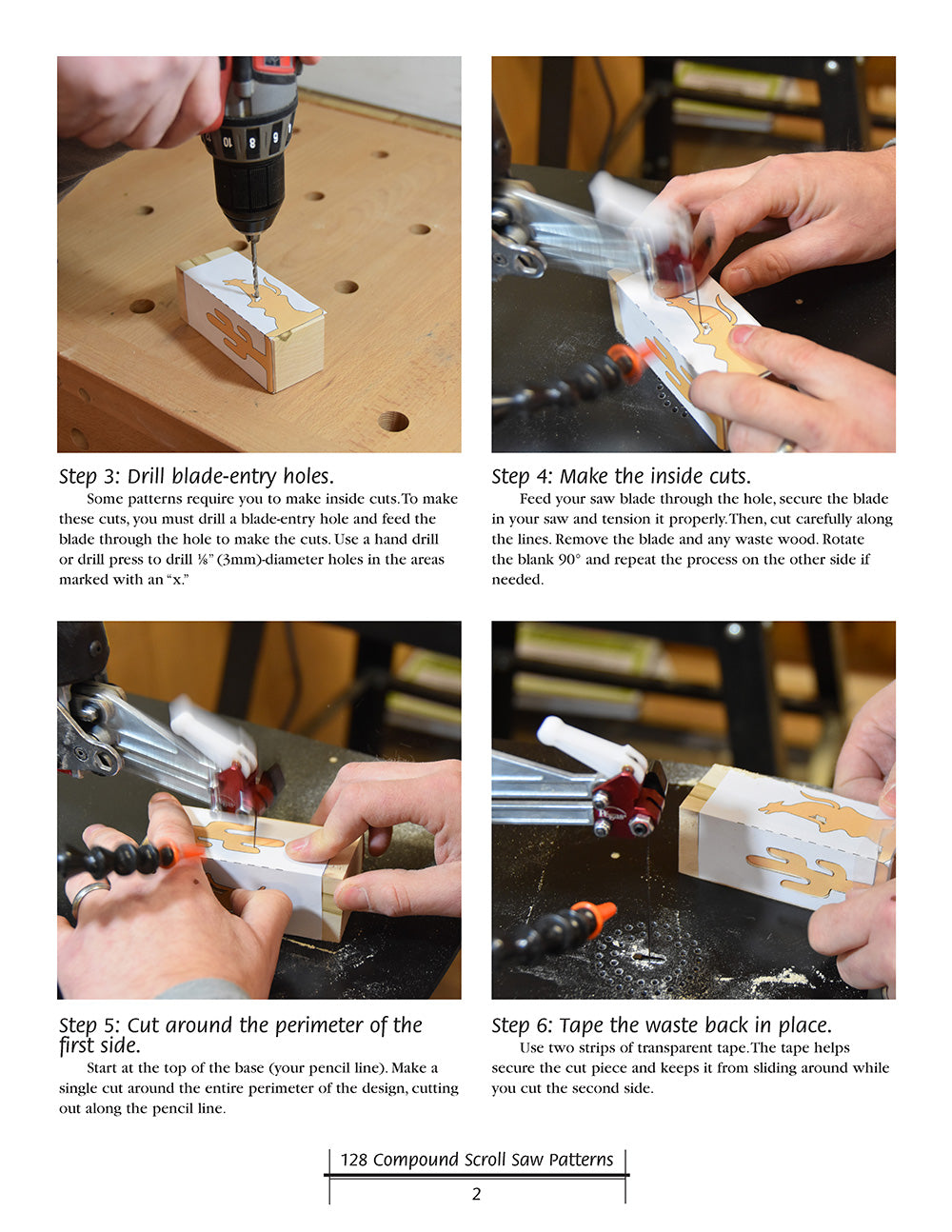 Step 3: Drill blade-entry holes.

Some patterns require you to make inside cuts. To make these cuts, you must drill a blade-entry hole and feed the blade through the hole to make the cuts. Use a hand drill or drill press to drill ⅛" (3mm)-diameter holes in the areas marked with an "x."

Step 4: Make the inside cuts.

Feed your saw blade through the hole, secure the blade in your saw and tension it properly. Then, cut carefully along the lines. Remove the blade and any waste wood. Rotate the blank 90° and repeat the process on the other side if needed.

Step 5: Cut around the perimeter of the first side.

Start at the top of the base (your pencil line). Make a single cut around the entire perimeter of the design, cutting out along the pencil line.

Step 6: Tape the waste back in place.

Use two strips of transparent tape. The tape helps secure the cut piece and keeps it from sliding around while you cut the second side.

128 Compound Scroll Saw Patterns

2