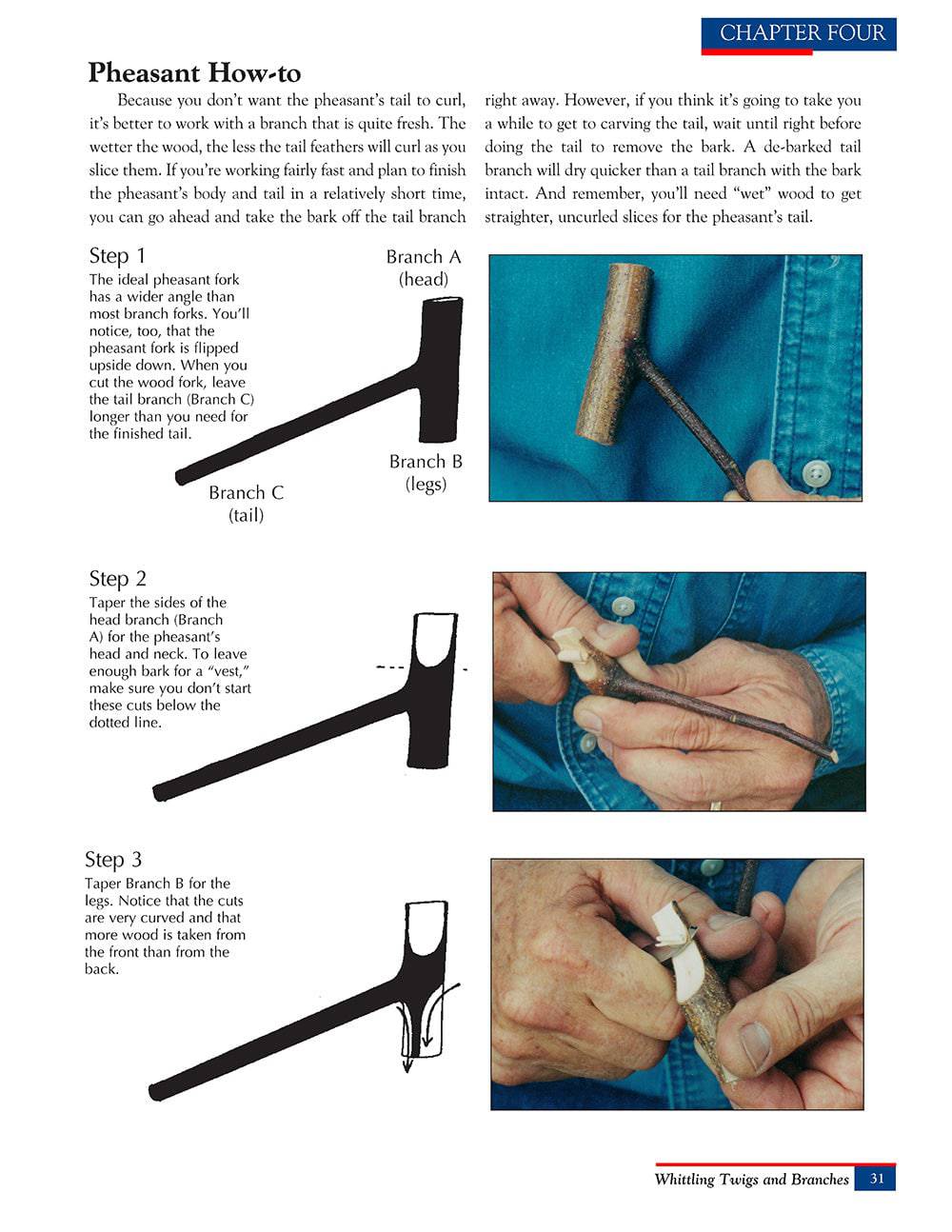 CHAPTER FOUR

Pheasant How-to

Because you don't want the pheasant's tail to curl, it's better to work with a branch that is quite fresh. The wetter the wood, the less the tail feathers will curl as you slice them. If you're working fairly fast and plan to finish the pheasant's body and tail in a relatively short time, you can go ahead and take the bark off the tail branch right away. However, if you think it's going to take you a while to get to carving the tail, wait until right before doing the tail to remove the bark. A de-barked tail branch will dry quicker than a tail branch with the bark intact. And remember, you'll need "wet" wood to get straighter, uncurled slices for the pheasant's tail.

Step 1
The ideal pheasant fork has a wider angle than most branch forks. You'll notice, too, that the pheasant fork is flipped upside down. When you cut the wood fork, leave the tail branch (Branch C) longer than you need for the finished tail.

Branch A (head)

Branch B (legs)

Branch C (tail)

Step 2
Taper the sides of the head branch (Branch A) for the pheasant's head and neck. To leave enough bark for a "vest," make sure you don't start these cuts below the dotted line.

Step 3
Taper Branch B for the legs. Notice that the cuts are very curved and that more wood is taken from the front than from the back.

Whittling Twigs and Branches 31