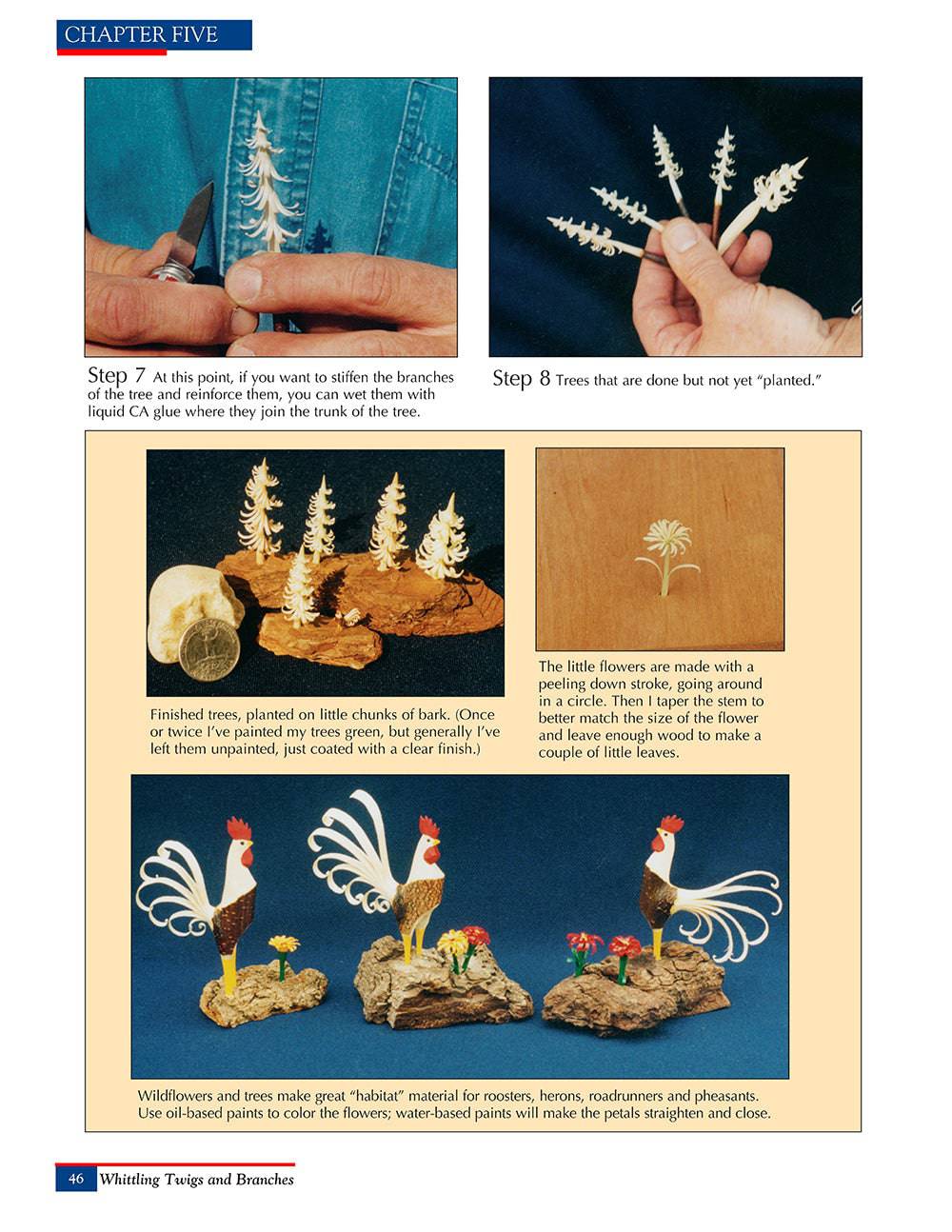 CHAPTER FIVE

Step 7 At this point, if you want to stiffen the branches of the tree and reinforce them, you can wet them with liquid CA glue where they join the trunk of the tree.

Step 8 Trees that are done but not yet "planted."

Finished trees, planted on little chunks of bark. (Once or twice I've painted my trees green, but generally I've left them unpainted, just coated with a clear finish.)

The little flowers are made with a peeling down stroke, going around in a circle. Then I taper the stem to better match the size of the flower and leave enough wood to make a couple of little leaves.

Wildflowers and trees make great "habitat" material for roosters, herons, roadrunners and pheasants. Use oil-based paints to color the flowers; water-based paints will make the petals straighten and close.

46 Whittling Twigs and Branches