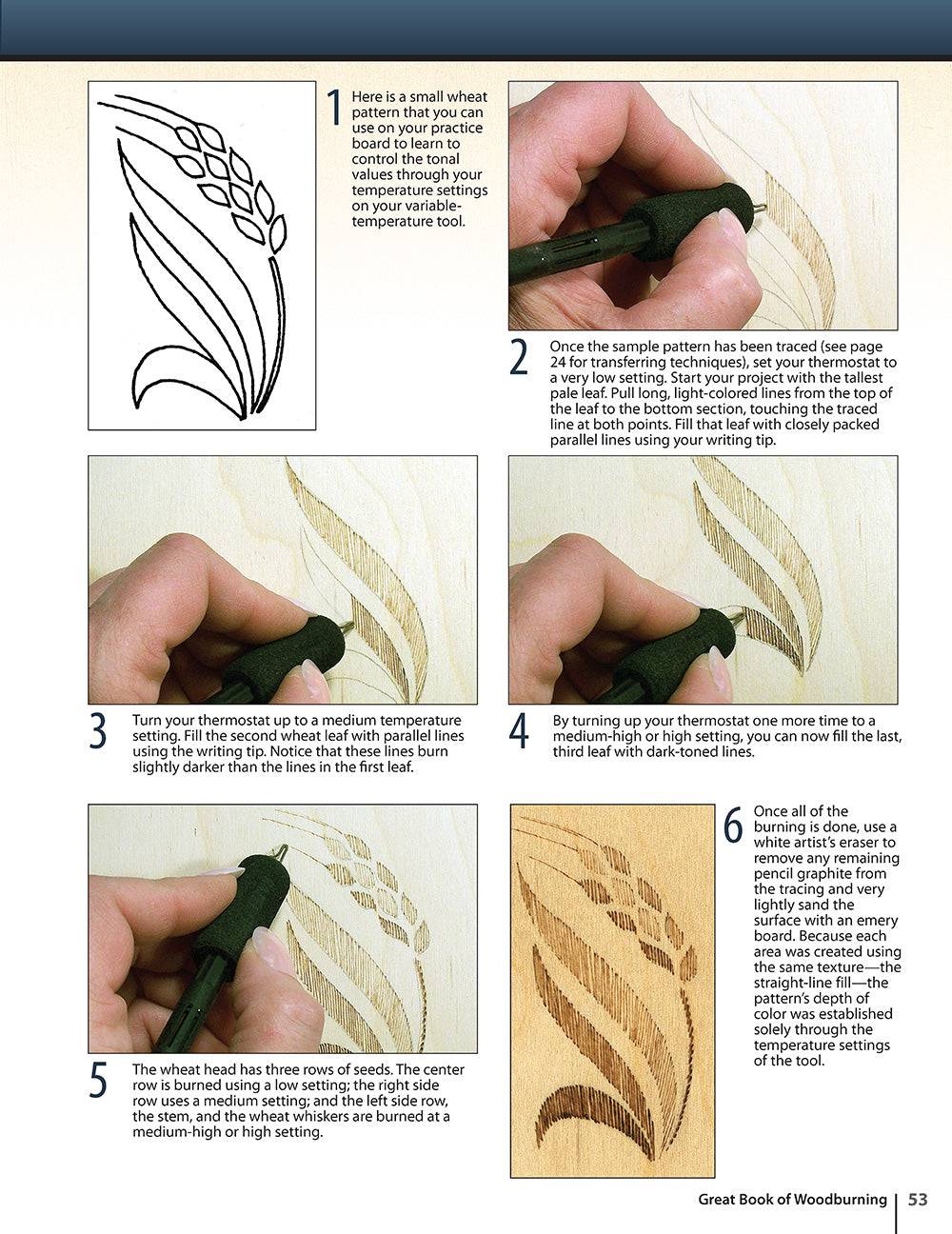 1 Here is a small wheat pattern that you can use on your practice board to learn to control the tonal values through your temperature settings on your variable-temperature tool.

2 Once the sample pattern has been traced (see page 24 for transferring techniques), set your thermostat to a very low setting. Start your project with the tallest pale leaf. Pull long, light-colored lines from the top of the leaf to the bottom section, touching the traced line at both points. Fill that leaf with closely packed parallel lines using your writing tip.

3 Turn your thermostat up to a medium temperature setting. Fill the second wheat leaf with parallel lines using the writing tip. Notice that these lines burn slightly darker than the lines in the first leaf.

4 By turning up your thermostat one more time to a medium-high or high setting, you can now fill the last, third leaf with dark-toned lines.

5 The wheat head has three rows of seeds. The center row is burned using a low setting; the right side row uses a medium setting; and the left side row, the stem, and the wheat whiskers are burned at a medium-high or high setting.

6 Once all of the burning is done, use a white artist's eraser to remove any remaining pencil graphite from the tracing and very lightly sand the surface with an emery board. Because each area was created using the same texture—the straight-line fill—the pattern's depth of color was established solely through the temperature settings of the tool.

Great Book of Woodburning | 53