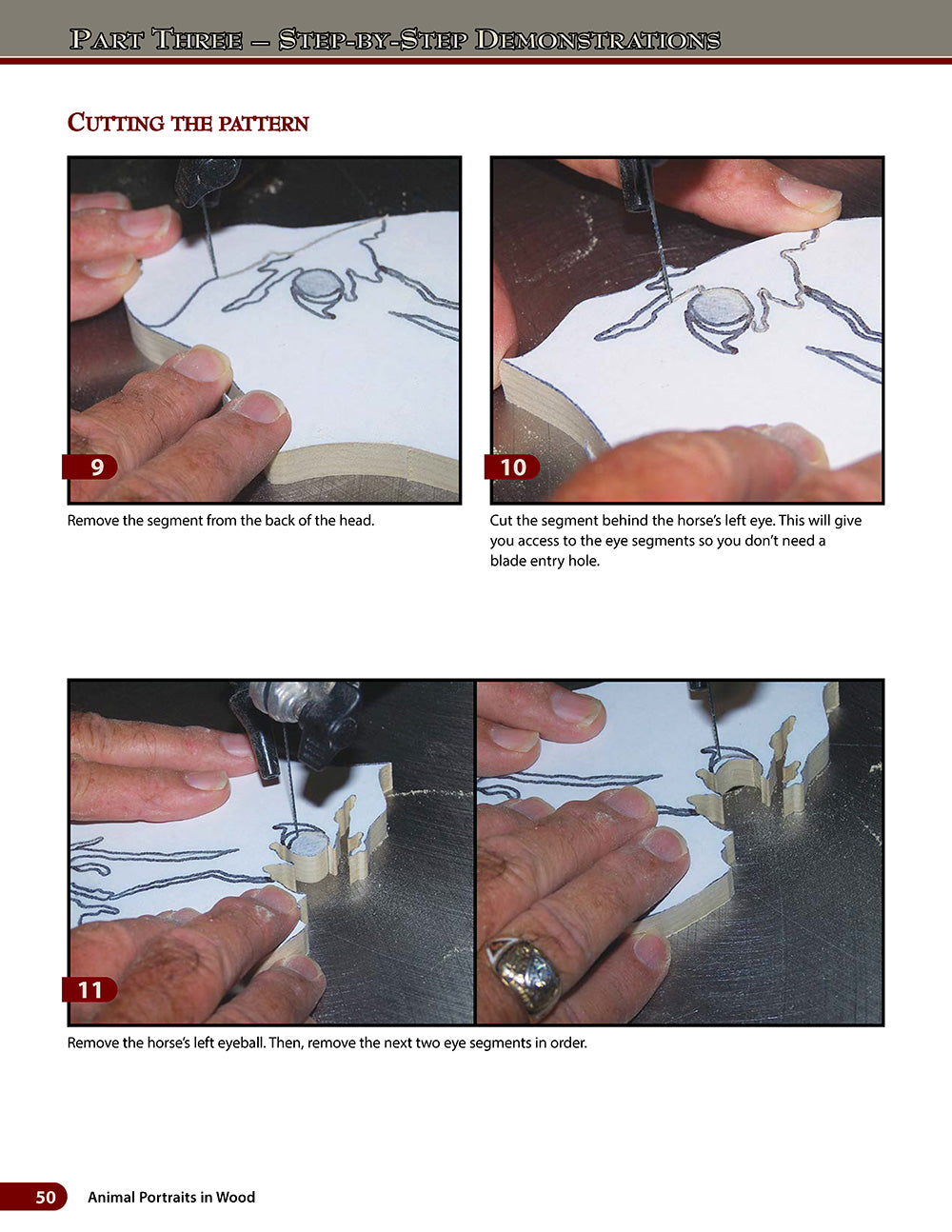 PART THREE – STEP-BY-STEP DEMONSTRATIONS

CUTTING THE PATTERN

9

Remove the segment from the back of the head.

10

Cut the segment behind the horse's left eye. This will give you access to the eye segments so you don't need a blade entry hole.

11

Remove the horse's left eyeball. Then, remove the next two eye segments in order.

50 Animal Portraits in Wood