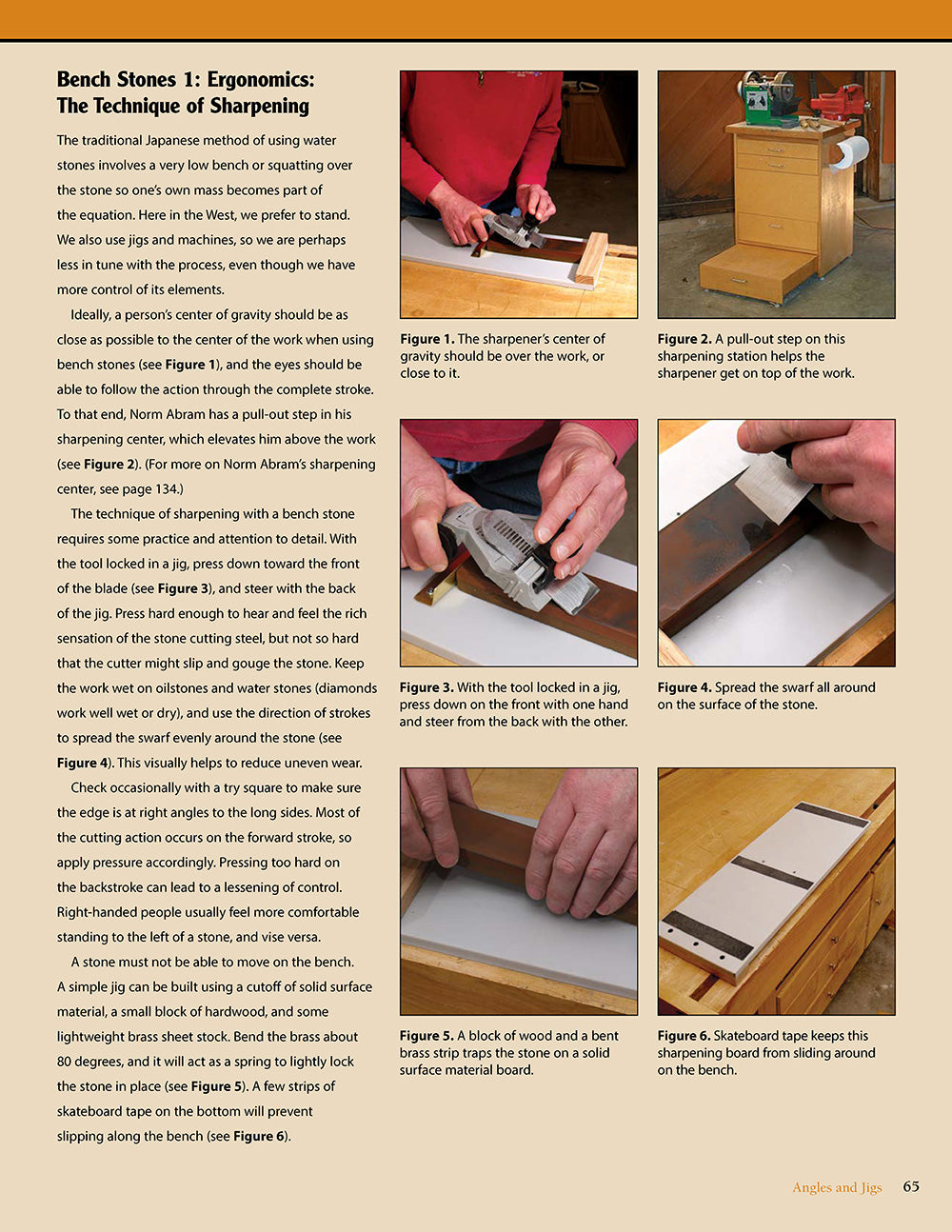 Bench Stones 1: Ergonomics: The Technique of Sharpening

The traditional Japanese method of using water stones involves a very low bench or squatting over the stone so one's own mass becomes part of the equation. Here in the West, we prefer to stand. We also use jigs and machines, so we are perhaps less in tune with the process, even though we have more control of its elements.

Ideally, a person's center of gravity should be as close as possible to the center of the work when using bench stones (see Figure 1), and the eyes should be able to follow the action through the complete stroke. To that end, Norm Abram has a pull-out step in his sharpening center, which elevates him above the work (see Figure 2). (For more on Norm Abram's sharpening center, see page 134.)

The technique of sharpening with a bench stone requires some practice and attention to detail. With the tool locked in a jig, press down toward the front of the blade (see Figure 3), and steer with the back of the jig. Press hard enough to hear and feel the rich sensation of the stone cutting steel, but not so hard that the cutter might slip and gouge the stone. Keep the work wet on oilstones and water stones (diamonds work well wet or dry), and use the direction of strokes to spread the swarf evenly around the stone (see Figure 4). This visually helps to reduce uneven wear.

Check occasionally with a try square to make sure the edge is at right angles to the long sides. Most of the cutting action occurs on the forward stroke, so apply pressure accordingly. Pressing too hard on the backstroke can lead to a lessening of control. Right-handed people usually feel more comfortable standing to the left of a stone, and vise versa.

A stone must not be able to move on the bench. A simple jig can be built using a cutoff of solid surface material, a small block of hardwood, and some lightweight brass sheet stock. Bend the brass about 80 degrees, and it will act as a spring to lightly lock the stone in place (see Figure 5). A few strips of skateboard tape on the bottom will prevent slipping along the bench (see Figure 6).

Figure 1. The sharpener's center of gravity should be over the work, or close to it.

Figure 2. A pull-out step on this sharpening station helps the sharpener get on top of the work.

Figure 3. With the tool locked in a jig, press down on the front with one hand and steer from the back with the other.

Figure 4. Spread the swarf all around on the surface of the stone.

Figure 5. A block of wood and a bent brass strip traps the stone on a solid surface material board.

Figure 6. Skateboard tape keeps this sharpening board from sliding around on the bench.

Angles and Jigs 65