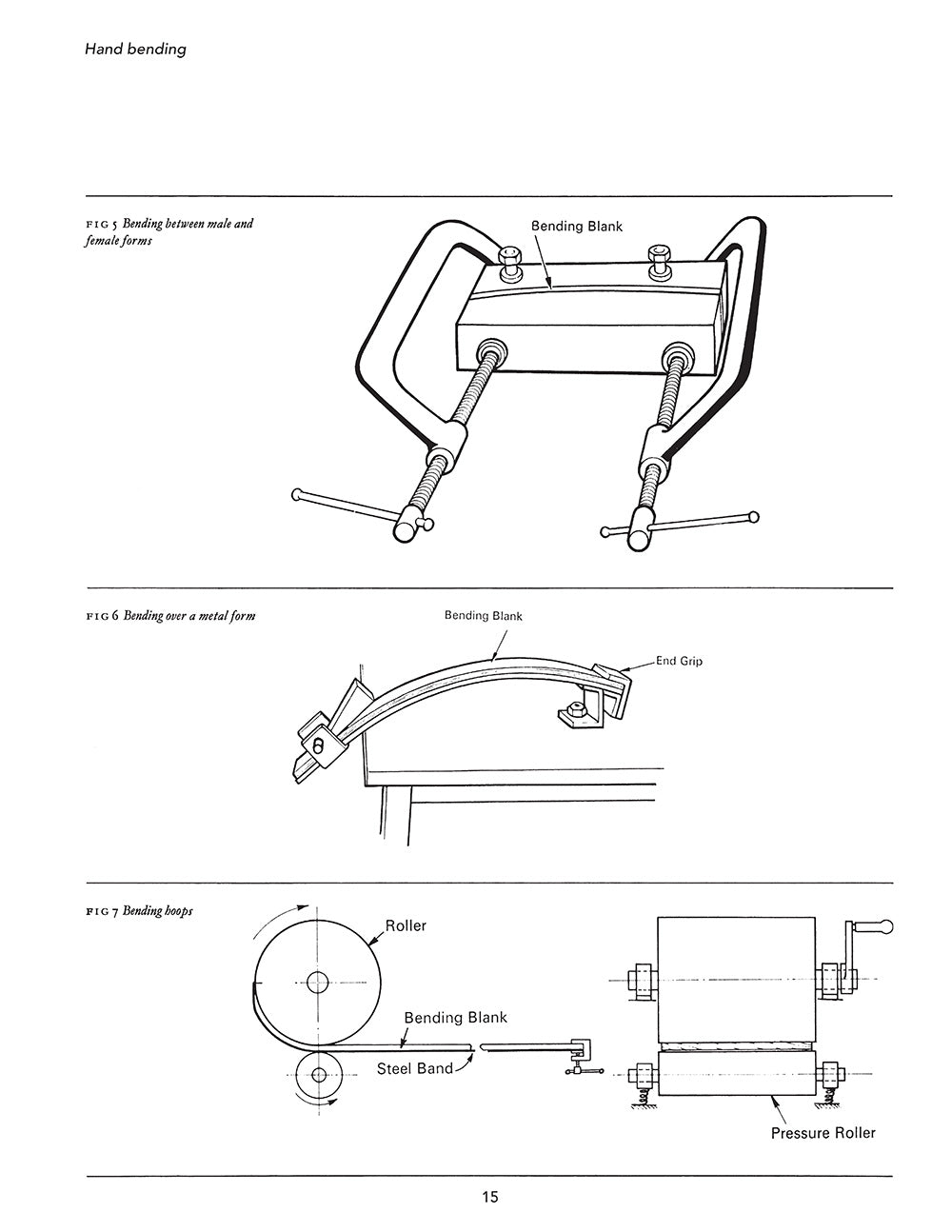 Hand bending

FIG 5 Bending between male and female forms

Bending Blank

FIG 6 Bending over a metal form

Bending Blank

End Grip

FIG 7 Bending hoops

Roller

Bending Blank

Steel Band

Pressure Roller

15