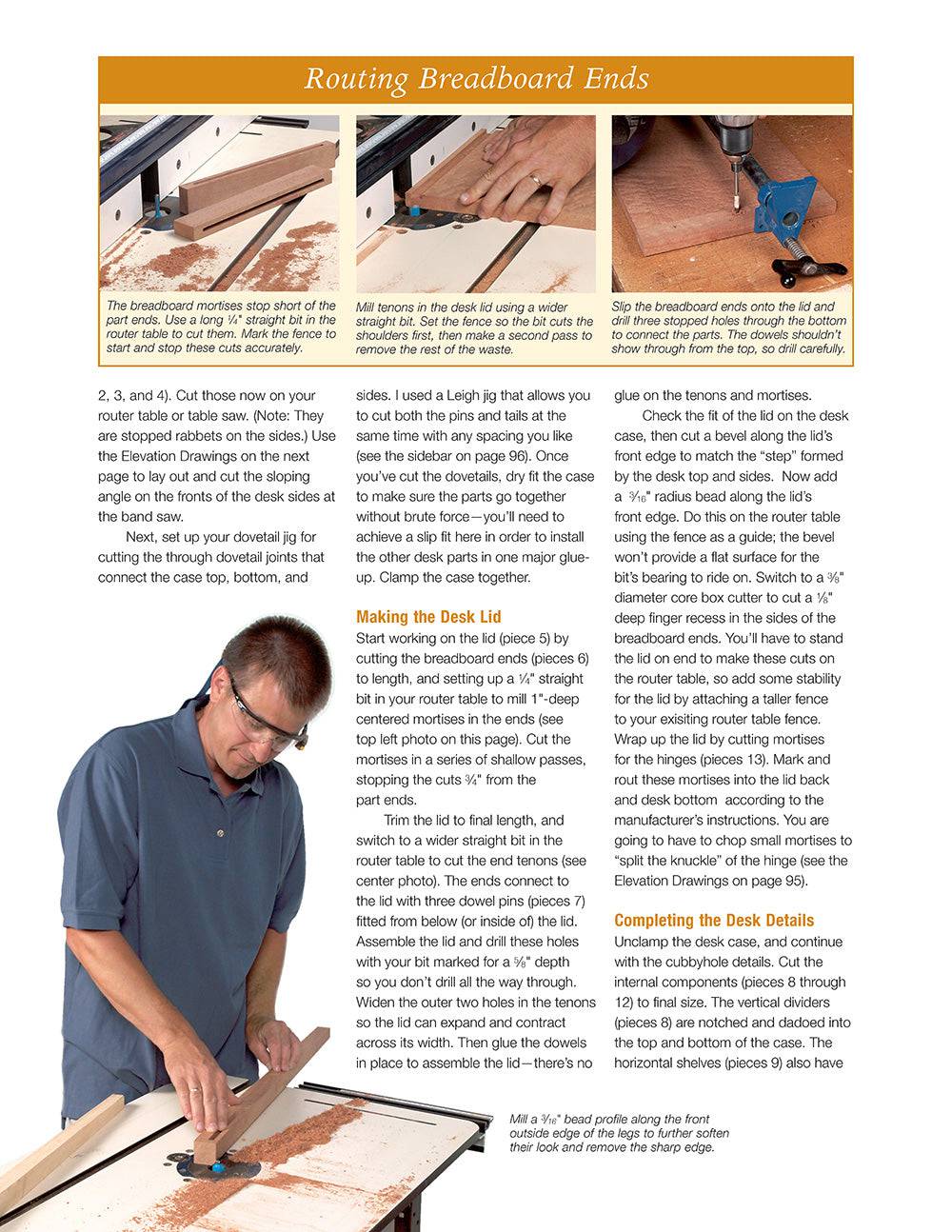 Routing Breadboard Ends

The breadboard mortises stop short of the part ends. Use a long $\frac{1}{4}$" straight bit in the router table to cut them. Mark the fence to start and stop these cuts accurately.

Mill tenons in the desk lid using a wider straight bit. Set the fence so the bit cuts the shoulders first, then make a second pass to remove the rest of the waste.

Slip the breadboard ends onto the lid and drill three stopped holes through the bottom to connect the parts. The dowels shouldn't show through from the top, so drill carefully.

2, 3, and 4). Cut those now on your router table or table saw. (Note: They are stopped rabbets on the sides.) Use the Elevation Drawings on the next page to lay out and cut the sloping angle on the fronts of the desk sides at the band saw.

Next, set up your dovetail jig for cutting the through dovetail joints that connect the case top, bottom, and sides. I used a Leigh jig that allows you to cut both the pins and tails at the same time with any spacing you like (see the sidebar on page 96). Once you've cut the dovetails, dry fit the case to make sure the parts go together without brute force—you'll need to achieve a slip fit here in order to install the other desk parts in one major glue-up. Clamp the case together.

Making the Desk Lid
Start working on the lid (piece 5) by cutting the breadboard ends (pieces 6) to length, and setting up a $\frac{1}{4}$" straight bit in your router table to mill 1"-deep centered mortises in the ends (see top left photo on this page). Cut the mortises in a series of shallow passes, stopping the cuts $\frac{3}{4}$" from the part ends.

Trim the lid to final length, and switch to a wider straight bit in the router table to cut the end tenons (see center photo). The ends connect to the lid with three dowel pins (pieces 7) fitted from below (or inside of) the lid. Assemble the lid and drill these holes with your bit marked for a $\frac{5}{8}$" depth so you don't drill all the way through. Widen the outer two holes in the tenons so the lid can expand and contract across its width. Then glue the dowels in place to assemble the lid—there's no glue on the tenons and mortises.

Check the fit of the lid on the desk case, then cut a bevel along the lid's front edge to match the "step" formed by the desk top and sides. Now add a $\frac{3}{16}$" radius bead along the lid's front edge. Do this on the router table using the fence as a guide; the bevel won't provide a flat surface for the bit's bearing to ride on. Switch to a $\frac{3}{8}$" diameter core box cutter to cut a $\frac{1}{8}$" deep finger recess in the sides of the breadboard ends. You'll have to stand the lid on end to make these cuts on the router table, so add some stability for the lid by attaching a taller fence to your exisiting router table fence. Wrap up the lid by cutting mortises for the hinges (pieces 13). Mark and rout these mortises into the lid back and desk bottom according to the manufacturer's instructions. You are going to have to chop small mortises to "split the knuckle" of the hinge (see the Elevation Drawings on page 95).

Completing the Desk Details
Unclamp the desk case, and continue with the cubbyhole details. Cut the internal components (pieces 8 through 12) to final size. The vertical dividers (pieces 8) are notched and dadoed into the top and bottom of the case. The horizontal shelves (pieces 9) also have

Mill a $\frac{3}{16}$" bead profile along the front outside edge of the legs to further soften their look and remove the sharp edge.