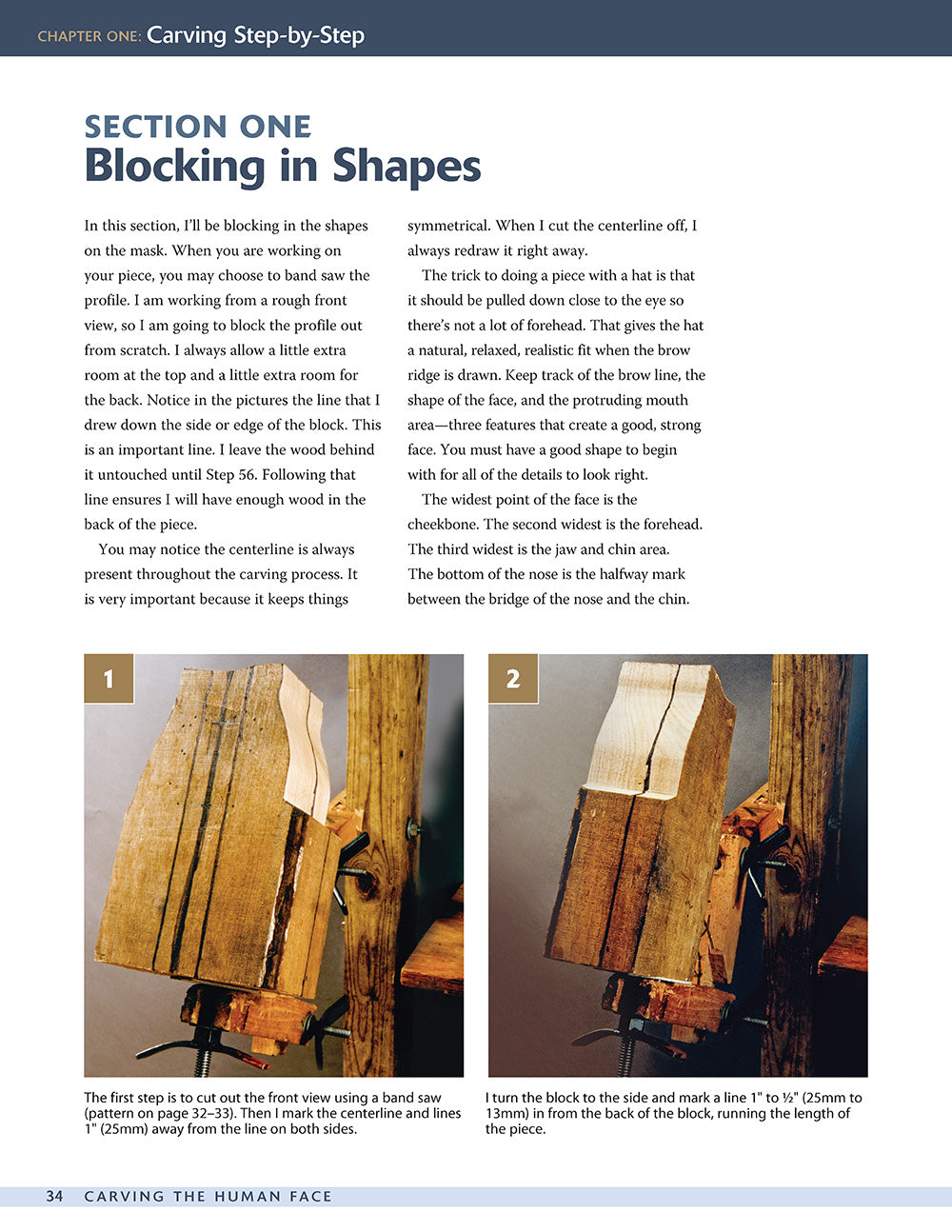 CHAPTER ONE: Carving Step-by-Step

SECTION ONE
Blocking in Shapes

In this section, I'll be blocking in the shapes on the mask. When you are working on your piece, you may choose to band saw the profile. I am working from a rough front view, so I am going to block the profile out from scratch. I always allow a little extra room at the top and a little extra room for the back. Notice in the pictures the line that I drew down the side or edge of the block. This is an important line. I leave the wood behind it untouched until Step 56. Following that line ensures I will have enough wood in the back of the piece.

You may notice the centerline is always present throughout the carving process. It is very important because it keeps things symmetrical. When I cut the centerline off, I always redraw it right away.

The trick to doing a piece with a hat is that it should be pulled down close to the eye so there's not a lot of forehead. That gives the hat a natural, relaxed, realistic fit when the brow ridge is drawn. Keep track of the brow line, the shape of the face, and the protruding mouth area—three features that create a good, strong face. You must have a good shape to begin with for all of the details to look right.

The widest point of the face is the cheekbone. The second widest is the forehead. The third widest is the jaw and chin area. The bottom of the nose is the halfway mark between the bridge of the nose and the chin.

1

The first step is to cut out the front view using a band saw (pattern on page 32–33). Then I mark the centerline and lines 1" (25mm) away from the line on both sides.

2

I turn the block to the side and mark a line 1" to ½" (25mm to 13mm) in from the back of the block, running the length of the piece.

34 CARVING THE HUMAN FACE