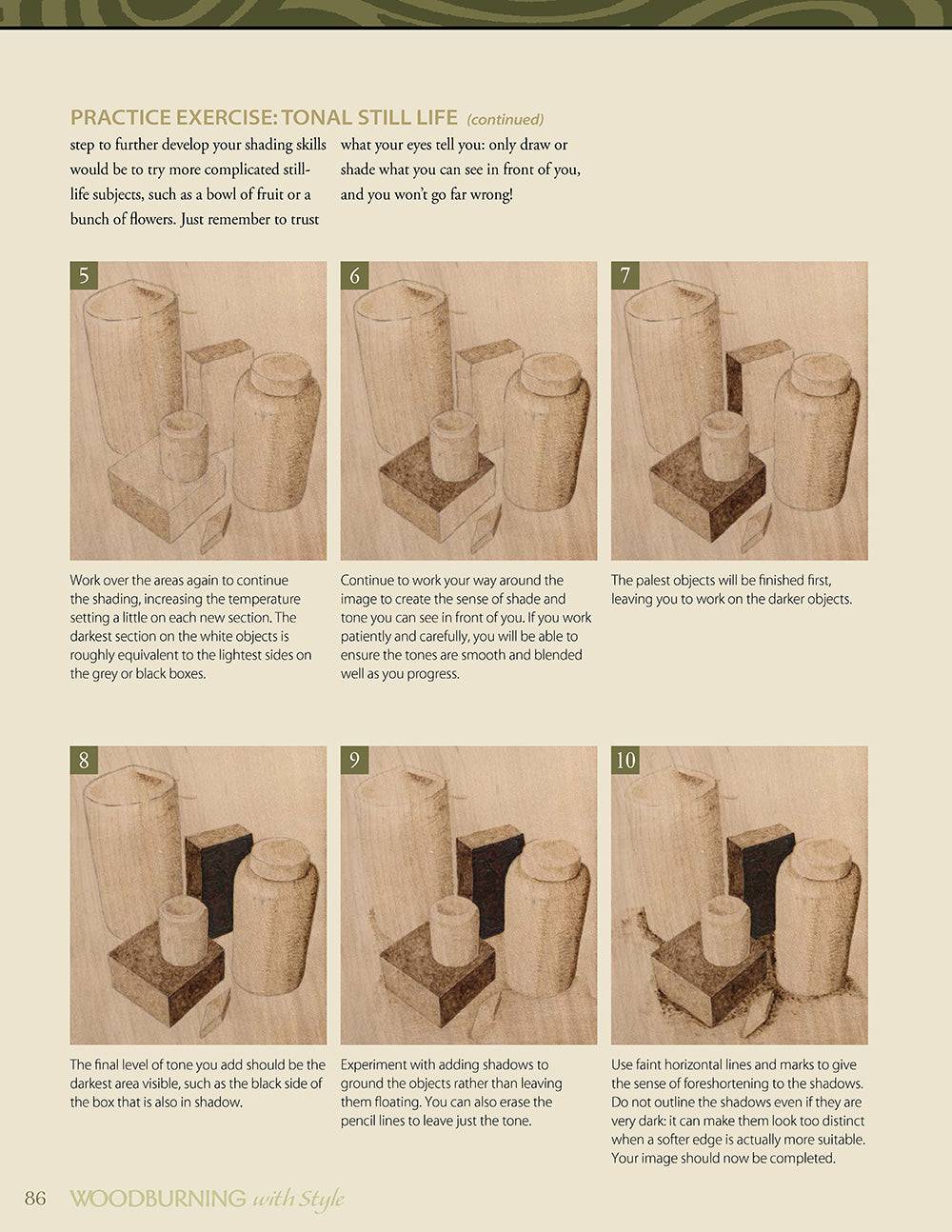 PRACTICE EXERCISE: TONAL STILL LIFE (continued)

step to further develop your shading skills would be to try more complicated still-life subjects, such as a bowl of fruit or a bunch of flowers. Just remember to trust what your eyes tell you: only draw or shade what you can see in front of you, and you won't go far wrong!

5

Work over the areas again to continue the shading, increasing the temperature setting a little on each new section. The darkest section on the white objects is roughly equivalent to the lightest sides on the grey or black boxes.

6

Continue to work your way around the image to create the sense of shade and tone you can see in front of you. If you work patiently and carefully, you will be able to ensure the tones are smooth and blended well as you progress.

7

The palest objects will be finished first, leaving you to work on the darker objects.

8

The final level of tone you add should be the darkest area visible, such as the black side of the box that is also in shadow.

9

Experiment with adding shadows to ground the objects rather than leaving them floating. You can also erase the pencil lines to leave just the tone.

10

Use faint horizontal lines and marks to give the sense of foreshortening to the shadows. Do not outline the shadows even if they are very dark: it can make them look too distinct when a softer edge is actually more suitable. Your image should now be completed.

86 WOODBURNING with Style