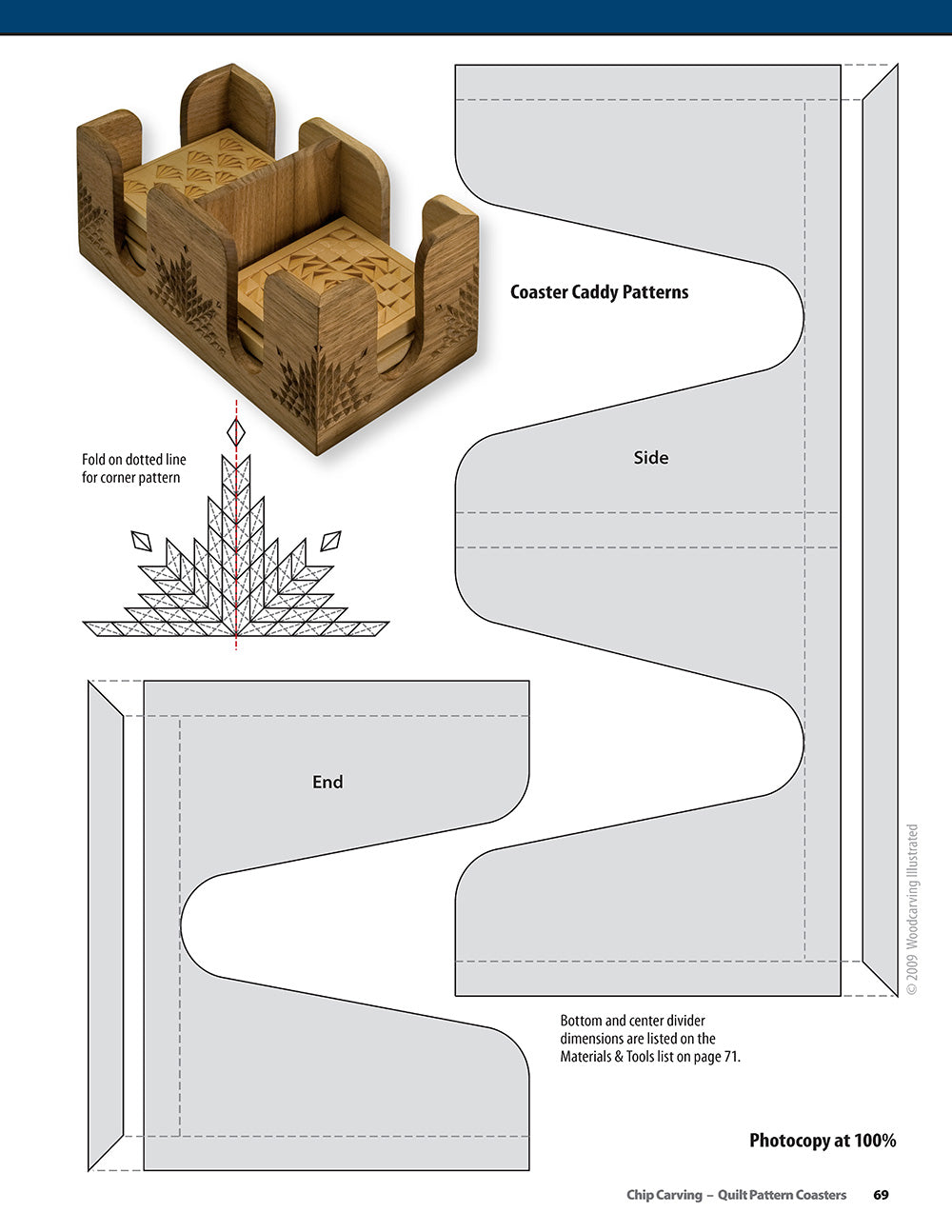 Coaster Caddy Patterns

Fold on dotted line for corner pattern

Side

End

© 2009 Woodcarving Illustrated

Bottom and center divider dimensions are listed on the Materials & Tools list on page 71.

Photocopy at 100%

Chip Carving – Quilt Pattern Coasters 69