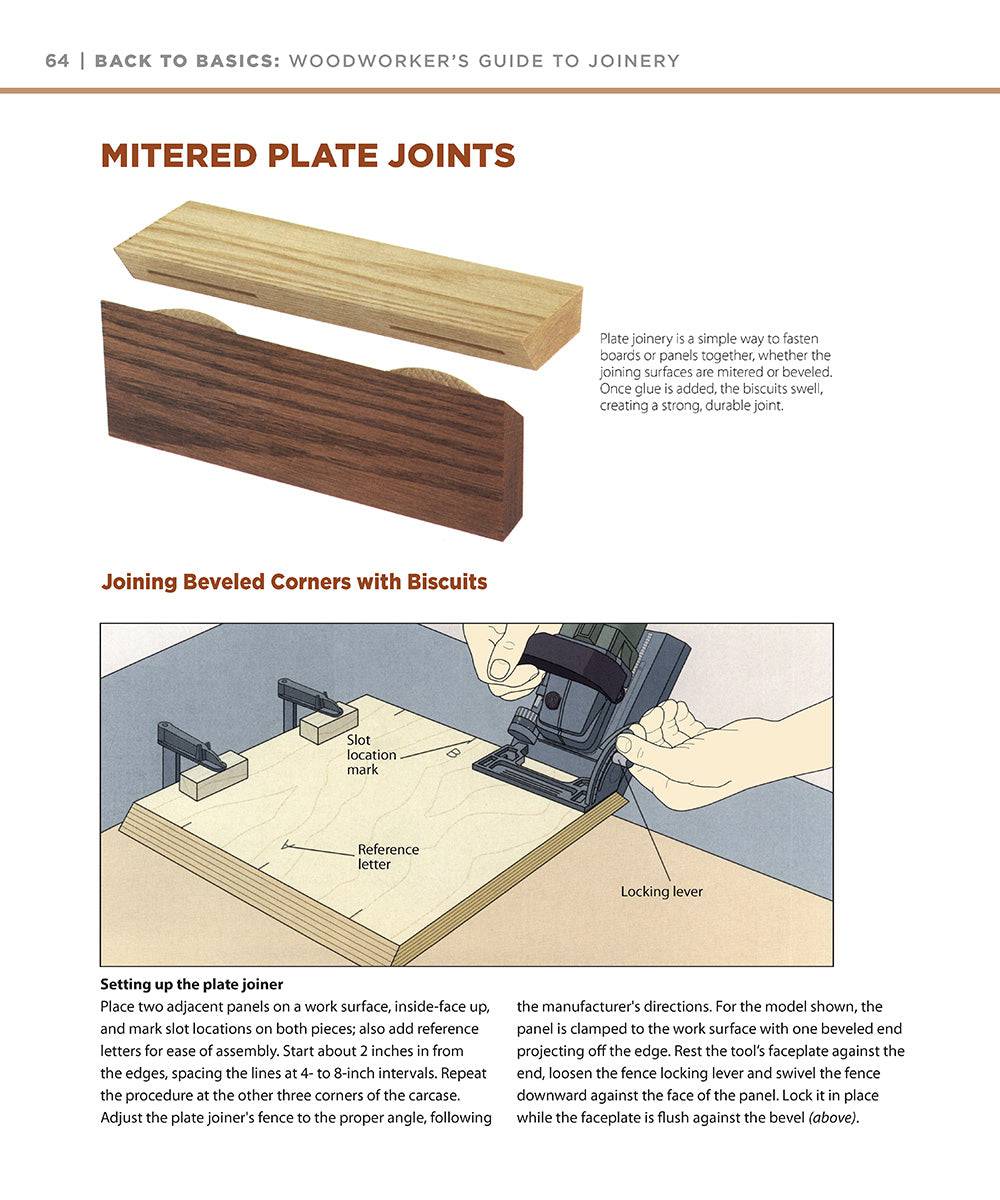 64 | BACK TO BASICS: WOODWORKER'S GUIDE TO JOINERY

MITERED PLATE JOINTS

Plate joinery is a simple way to fasten boards or panels together, whether the joining surfaces are mitered or beveled. Once glue is added, the biscuits swell, creating a strong, durable joint.

Joining Beveled Corners with Biscuits

Slot location mark

B

Reference letter

Locking lever

Setting up the plate joiner
Place two adjacent panels on a work surface, inside-face up, and mark slot locations on both pieces; also add reference letters for ease of assembly. Start about 2 inches in from the edges, spacing the lines at 4- to 8-inch intervals. Repeat the procedure at the other three corners of the carcase. Adjust the plate joiner's fence to the proper angle, following the manufacturer's directions. For the model shown, the panel is clamped to the work surface with one beveled end projecting off the edge. Rest the tool's faceplate against the end, loosen the fence locking lever and swivel the fence downward against the face of the panel. Lock it in place while the faceplate is flush against the bevel (above).