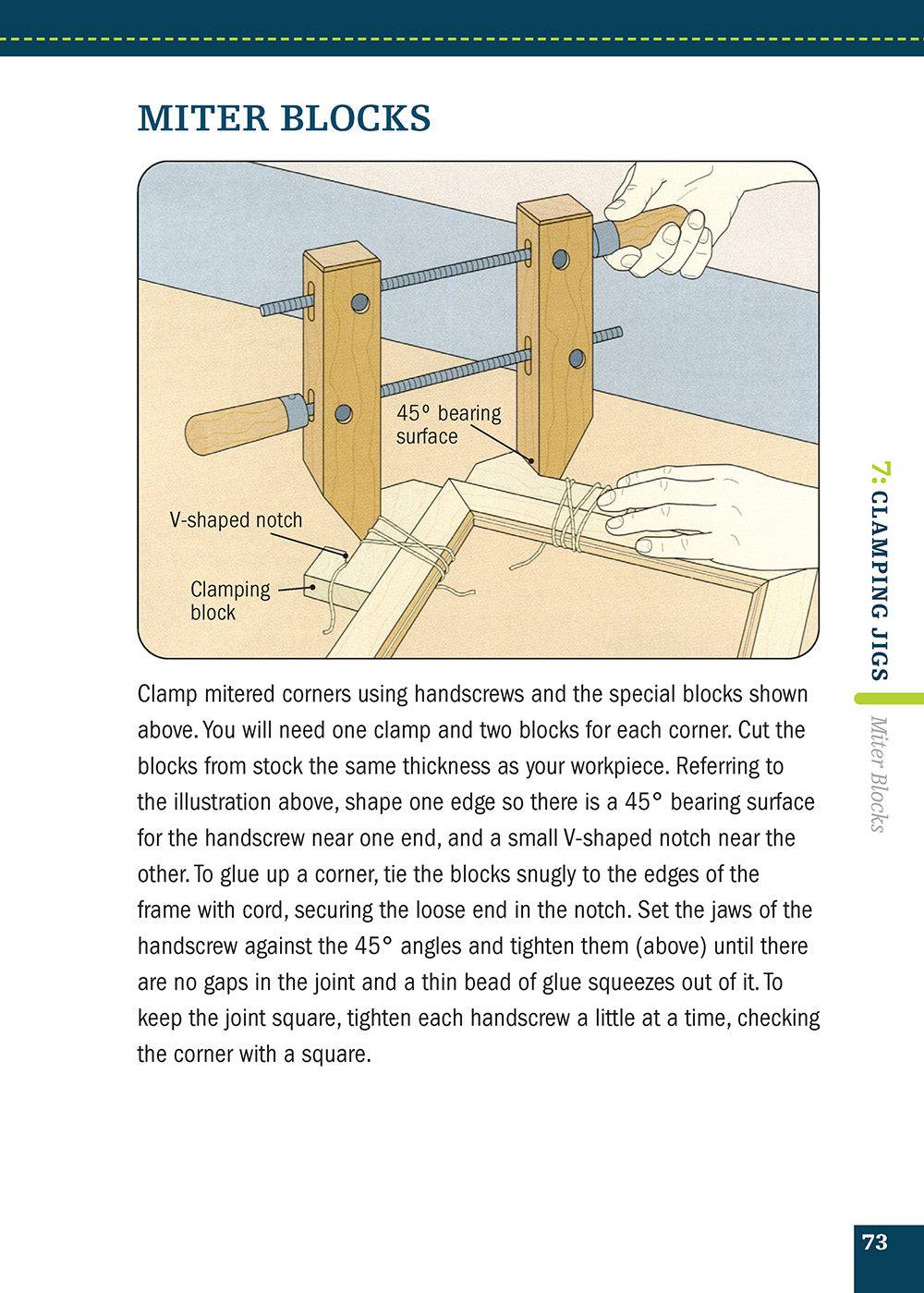 MITER BLOCKS

45° bearing surface

V-shaped notch

Clamping block

Clamp mitered corners using handscrews and the special blocks shown above. You will need one clamp and two blocks for each corner. Cut the blocks from stock the same thickness as your workpiece. Referring to the illustration above, shape one edge so there is a 45° bearing surface for the handscrew near one end, and a small V-shaped notch near the other. To glue up a corner, tie the blocks snugly to the edges of the frame with cord, securing the loose end in the notch. Set the jaws of the handscrew against the 45° angles and tighten them (above) until there are no gaps in the joint and a thin bead of glue squeezes out of it. To keep the joint square, tighten each handscrew a little at a time, checking the corner with a square.

7: CLAMPING JIGS

Miter Blocks

73