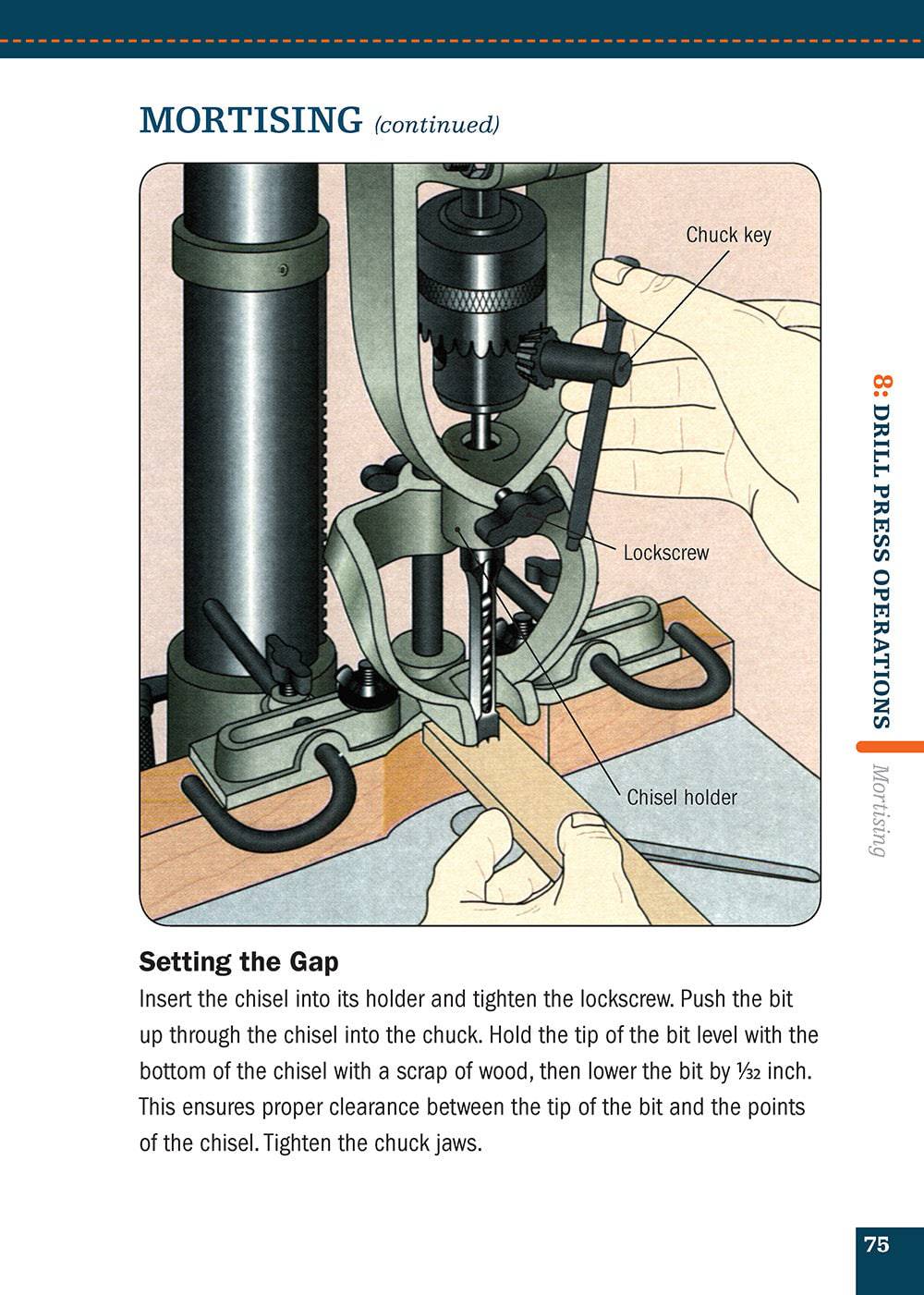 MORTISING (continued)

Chuck key

Lockscrew

Chisel holder

8: DRILL PRESS OPERATIONS

Mortising

Setting the Gap

Insert the chisel into its holder and tighten the lockscrew. Push the bit up through the chisel into the chuck. Hold the tip of the bit level with the bottom of the chisel with a scrap of wood, then lower the bit by $\frac{1}{32}$ inch. This ensures proper clearance between the tip of the bit and the points of the chisel. Tighten the chuck jaws.

75