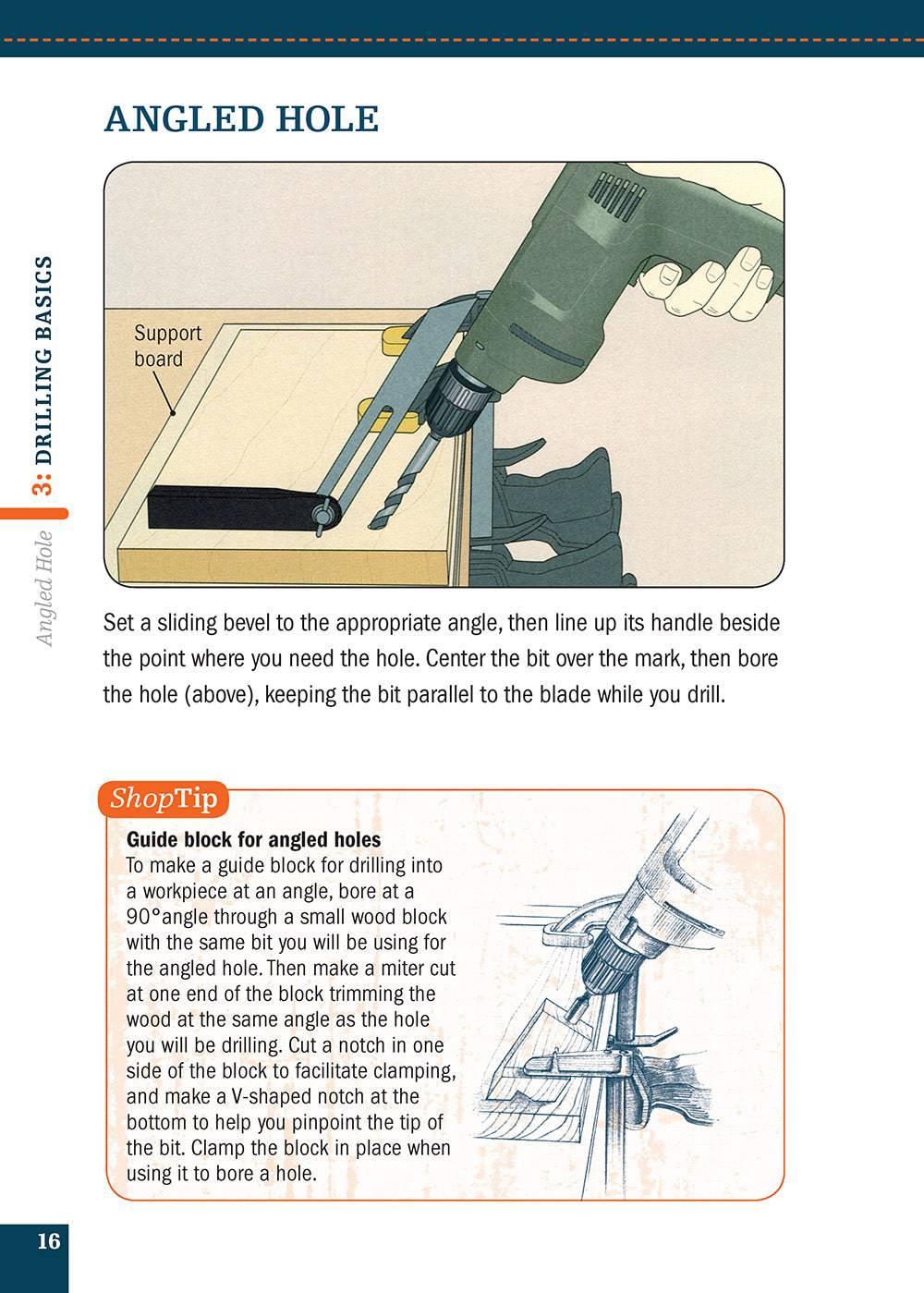 3: DRILLING BASICS

Angled Hole

ANGLED HOLE

Support board

Set a sliding bevel to the appropriate angle, then line up its handle beside the point where you need the hole. Center the bit over the mark, then bore the hole (above), keeping the bit parallel to the blade while you drill.

ShopTip

Guide block for angled holes
To make a guide block for drilling into a workpiece at an angle, bore at a 90°angle through a small wood block with the same bit you will be using for the angled hole. Then make a miter cut at one end of the block trimming the wood at the same angle as the hole you will be drilling. Cut a notch in one side of the block to facilitate clamping, and make a V-shaped notch at the bottom to help you pinpoint the tip of the bit. Clamp the block in place when using it to bore a hole.

16