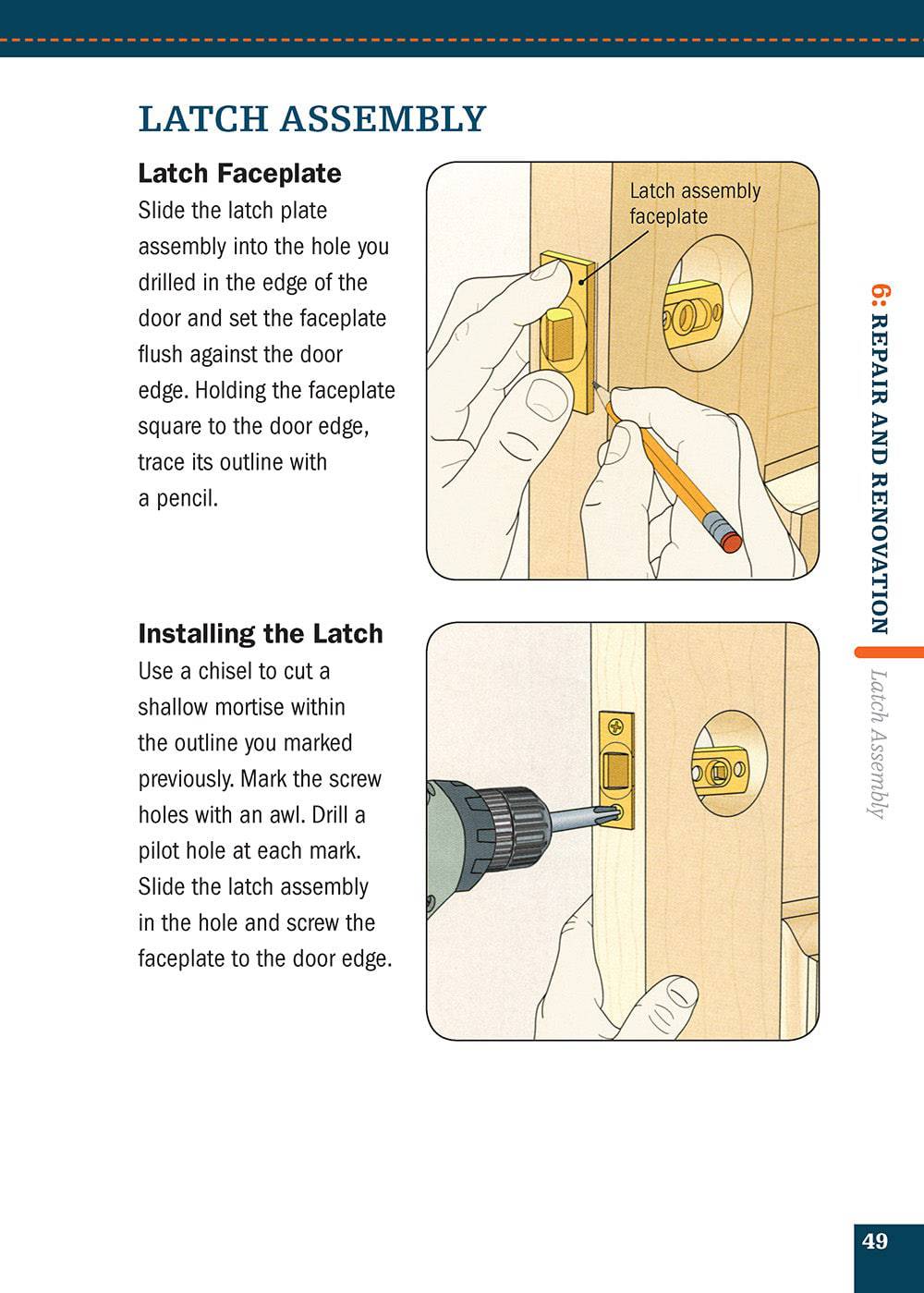 LATCH ASSEMBLY

Latch Faceplate
Slide the latch plate assembly into the hole you drilled in the edge of the door and set the faceplate flush against the door edge. Holding the faceplate square to the door edge, trace its outline with a pencil.

Latch assembly faceplate

Installing the Latch
Use a chisel to cut a shallow mortise within the outline you marked previously. Mark the screw holes with an awl. Drill a pilot hole at each mark. Slide the latch assembly in the hole and screw the faceplate to the door edge.

6: REPAIR AND RENOVATION
Latch Assembly

49