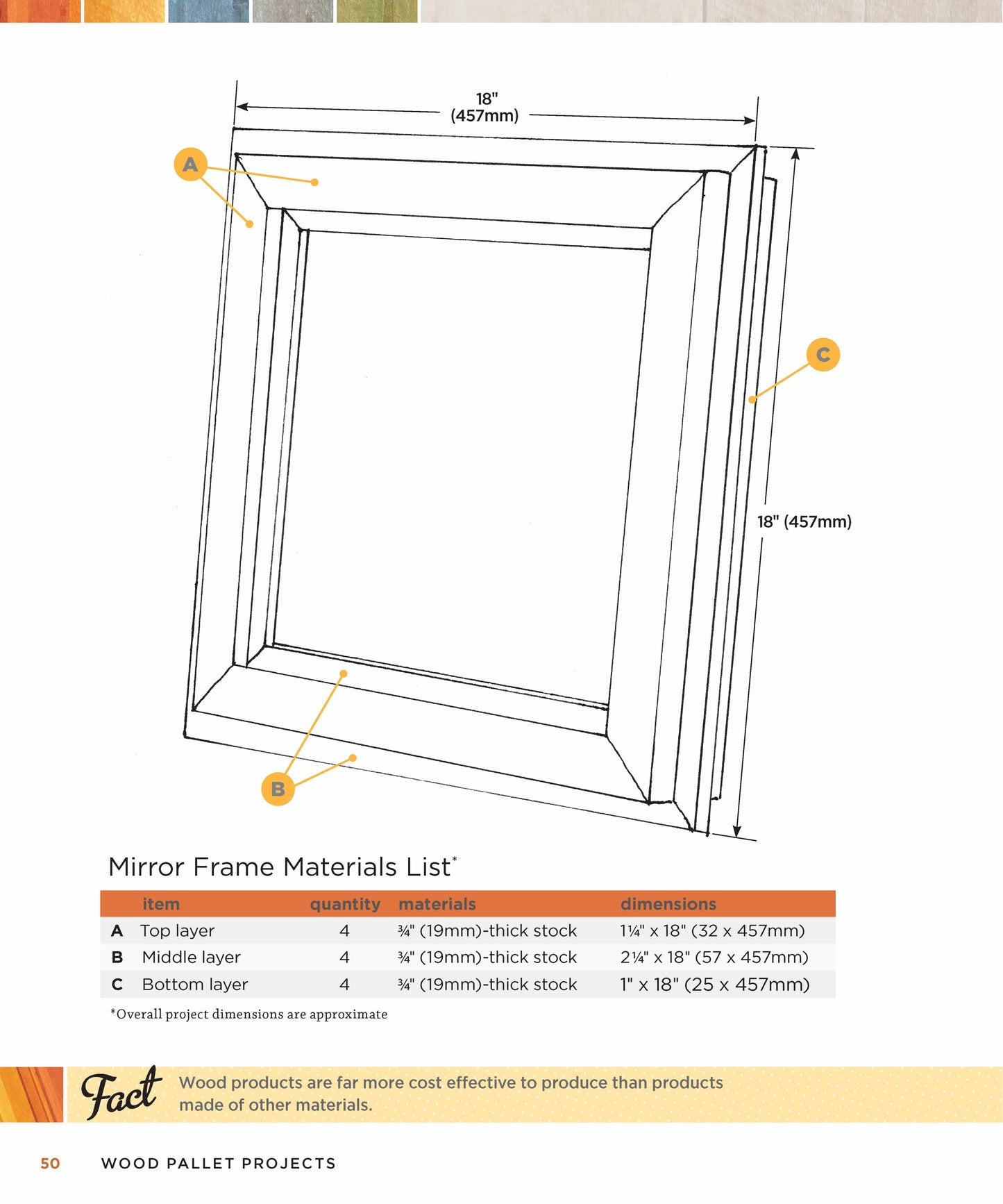 18"
(457mm)

A

C

18" (457mm)

B

Mirror Frame Materials List*

| | item | quantity | materials | dimensions |
|---|---|---|---|---|
| A | Top layer | 4 | ¾" (19mm)-thick stock | 1¼" x 18" (32 x 457mm) |
| B | Middle layer | 4 | ¾" (19mm)-thick stock | 2¼" x 18" (57 x 457mm) |
| C | Bottom layer | 4 | ¾" (19mm)-thick stock | 1" x 18" (25 x 457mm) |

*Overall project dimensions are approximate

Fact Wood products are far more cost effective to produce than products made of other materials.

50 WOOD PALLET PROJECTS