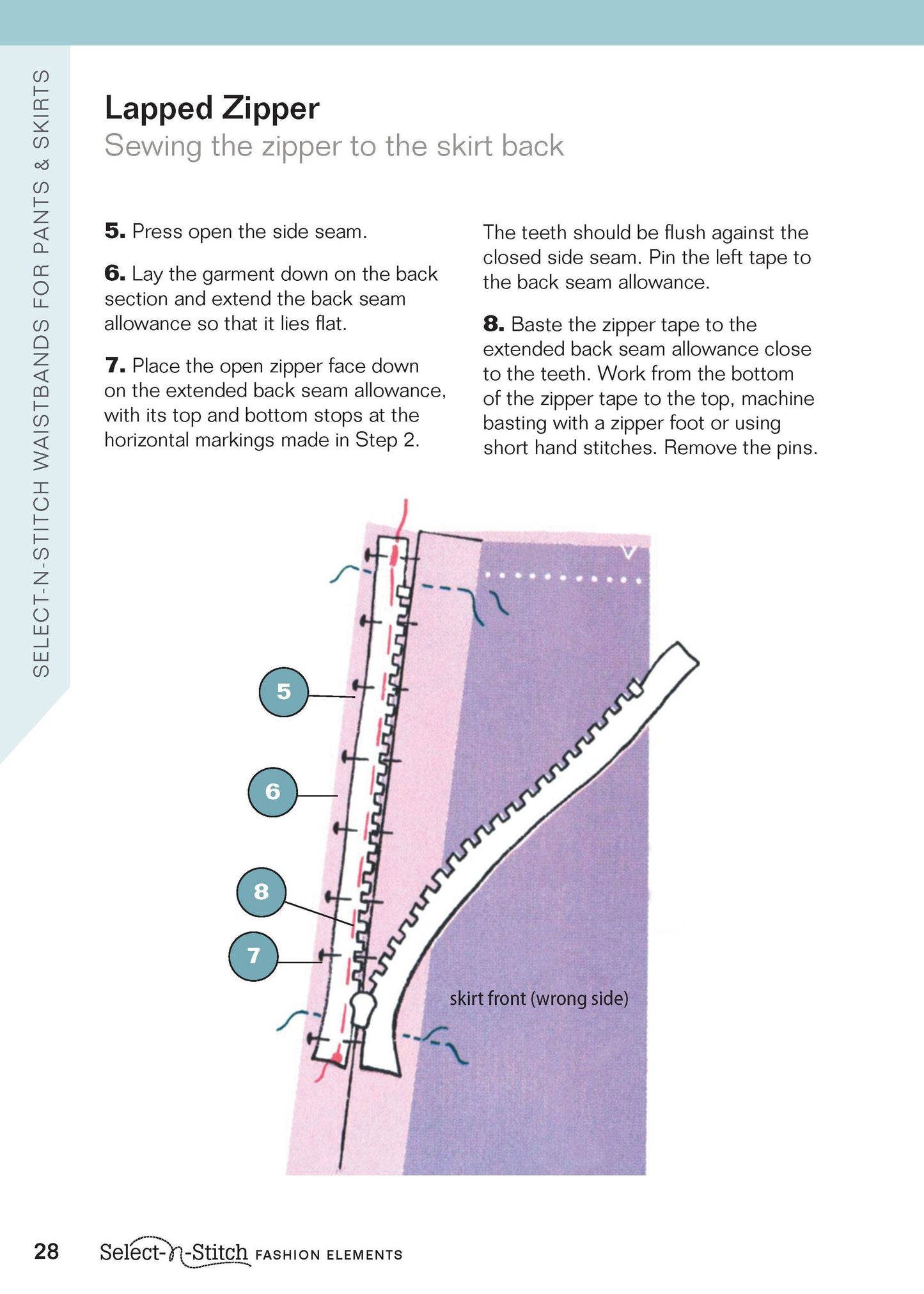 SELECT-N-STITCH WAISTBANDS FOR PANTS & SKIRTS

Lapped Zipper
Sewing the zipper to the skirt back

5. Press open the side seam.

6. Lay the garment down on the back section and extend the back seam allowance so that it lies flat.

7. Place the open zipper face down on the extended back seam allowance, with its top and bottom stops at the horizontal markings made in Step 2. The teeth should be flush against the closed side seam. Pin the left tape to the back seam allowance.

8. Baste the zipper tape to the extended back seam allowance close to the teeth. Work from the bottom of the zipper tape to the top, machine basting with a zipper foot or using short hand stitches. Remove the pins.

5

6

8

7

skirt front (wrong side)

28 Select-n-Stitch FASHION ELEMENTS