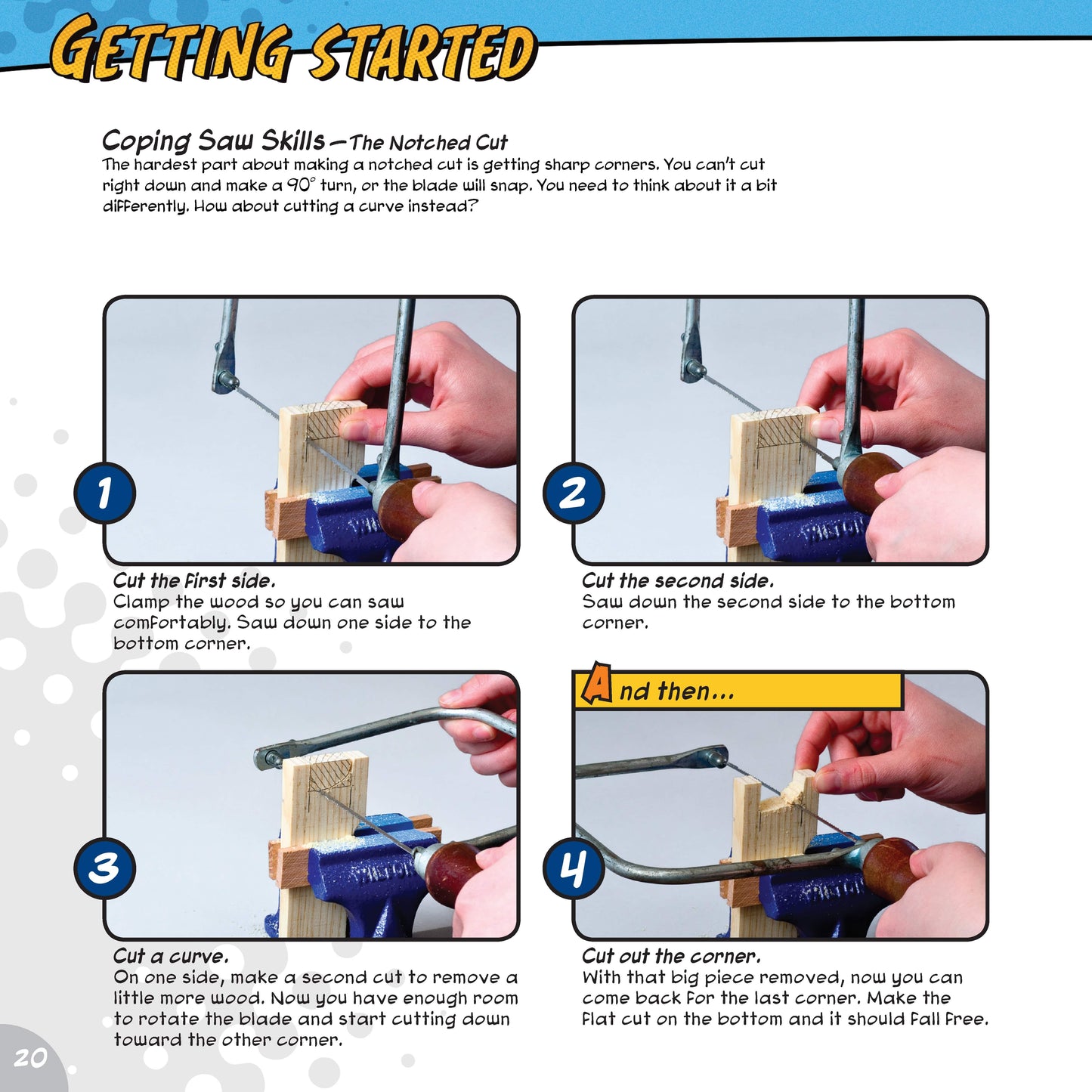 GETTING STARTED

Coping Saw Skills—The Notched Cut
The hardest part about making a notched cut is getting sharp corners. You can't cut right down and make a 90° turn, or the blade will snap. You need to think about it a bit differently. How about cutting a curve instead?

1

Cut the first side.
Clamp the wood so you can saw comfortably. Saw down one side to the bottom corner.

2

Cut the second side.
Saw down the second side to the bottom corner.

3

Cut a curve.
On one side, make a second cut to remove a little more wood. Now you have enough room to rotate the blade and start cutting down toward the other corner.

And then...

4

Cut out the corner.
With that big piece removed, now you can come back for the last corner. Make the flat cut on the bottom and it should fall free.

20