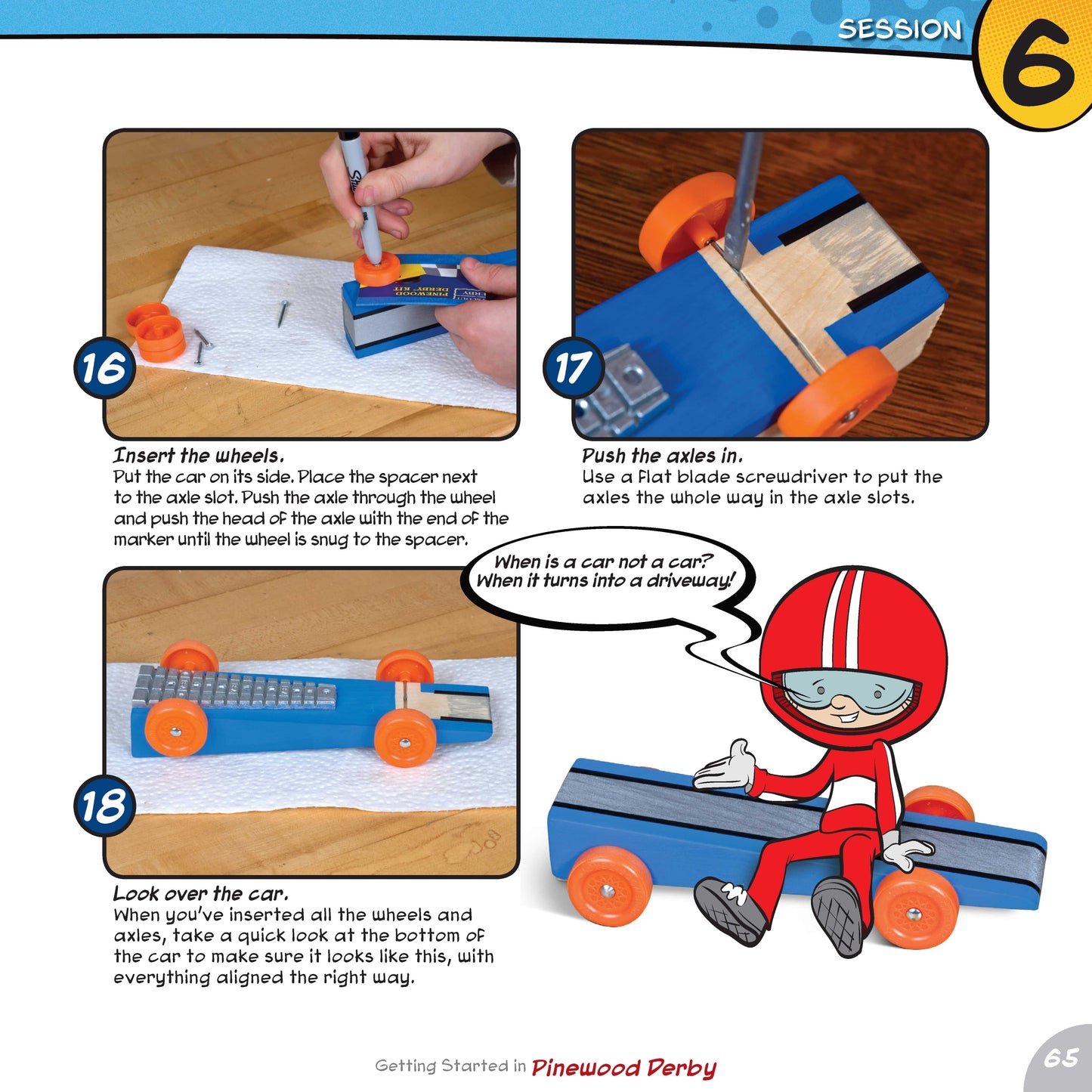 SESSION 6

16

Insert the wheels.
Put the car on its side. Place the spacer next to the axle slot. Push the axle through the wheel and push the head of the axle with the end of the marker until the wheel is snug to the spacer.

17

Push the axles in.
Use a flat blade screwdriver to put the axles the whole way in the axle slots.

When is a car not a car? When it turns into a driveway!

18

Look over the car.
When you've inserted all the wheels and axles, take a quick look at the bottom of the car to make sure it looks like this, with everything aligned the right way.

Getting Started in Pinewood Derby

65