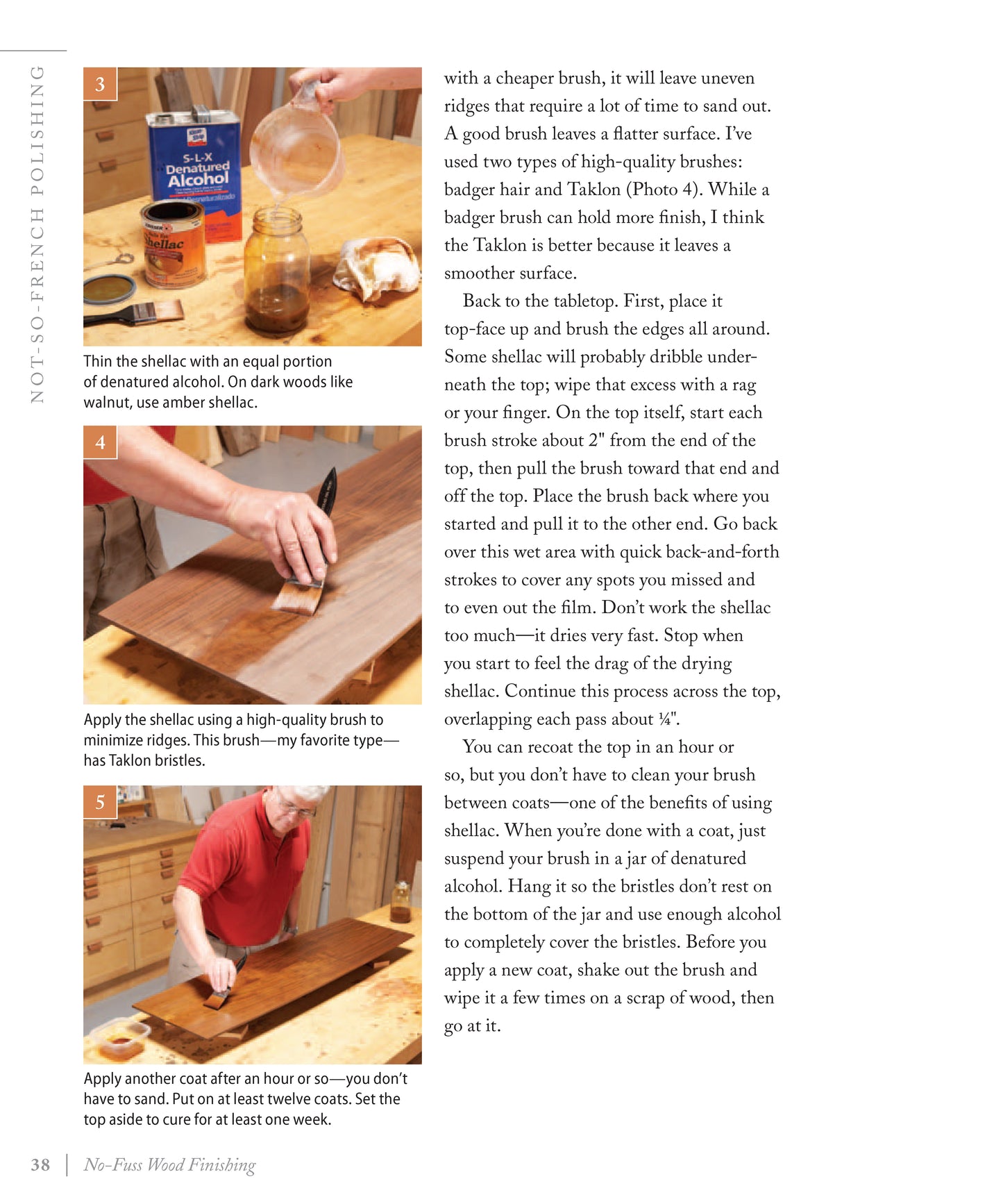 NOT-SO-FRENCH POLISHING

3

S-L-X Denatured Alcohol

Shellac

Thin the shellac with an equal portion of denatured alcohol. On dark woods like walnut, use amber shellac.

4

Apply the shellac using a high-quality brush to minimize ridges. This brush—my favorite type—has Taklon bristles.

5

Apply another coat after an hour or so—you don't have to sand. Put on at least twelve coats. Set the top aside to cure for at least one week.

with a cheaper brush, it will leave uneven ridges that require a lot of time to sand out. A good brush leaves a flatter surface. I've used two types of high-quality brushes: badger hair and Taklon (Photo 4). While a badger brush can hold more finish, I think the Taklon is better because it leaves a smoother surface.

Back to the tabletop. First, place it top-face up and brush the edges all around. Some shellac will probably dribble underneath the top; wipe that excess with a rag or your finger. On the top itself, start each brush stroke about 2" from the end of the top, then pull the brush toward that end and off the top. Place the brush back where you started and pull it to the other end. Go back over this wet area with quick back-and-forth strokes to cover any spots you missed and to even out the film. Don't work the shellac too much—it dries very fast. Stop when you start to feel the drag of the drying shellac. Continue this process across the top, overlapping each pass about ¼".

You can recoat the top in an hour or so, but you don't have to clean your brush between coats—one of the benefits of using shellac. When you're done with a coat, just suspend your brush in a jar of denatured alcohol. Hang it so the bristles don't rest on the bottom of the jar and use enough alcohol to completely cover the bristles. Before you apply a new coat, shake out the brush and wipe it a few times on a scrap of wood, then go at it.

38 | No-Fuss Wood Finishing