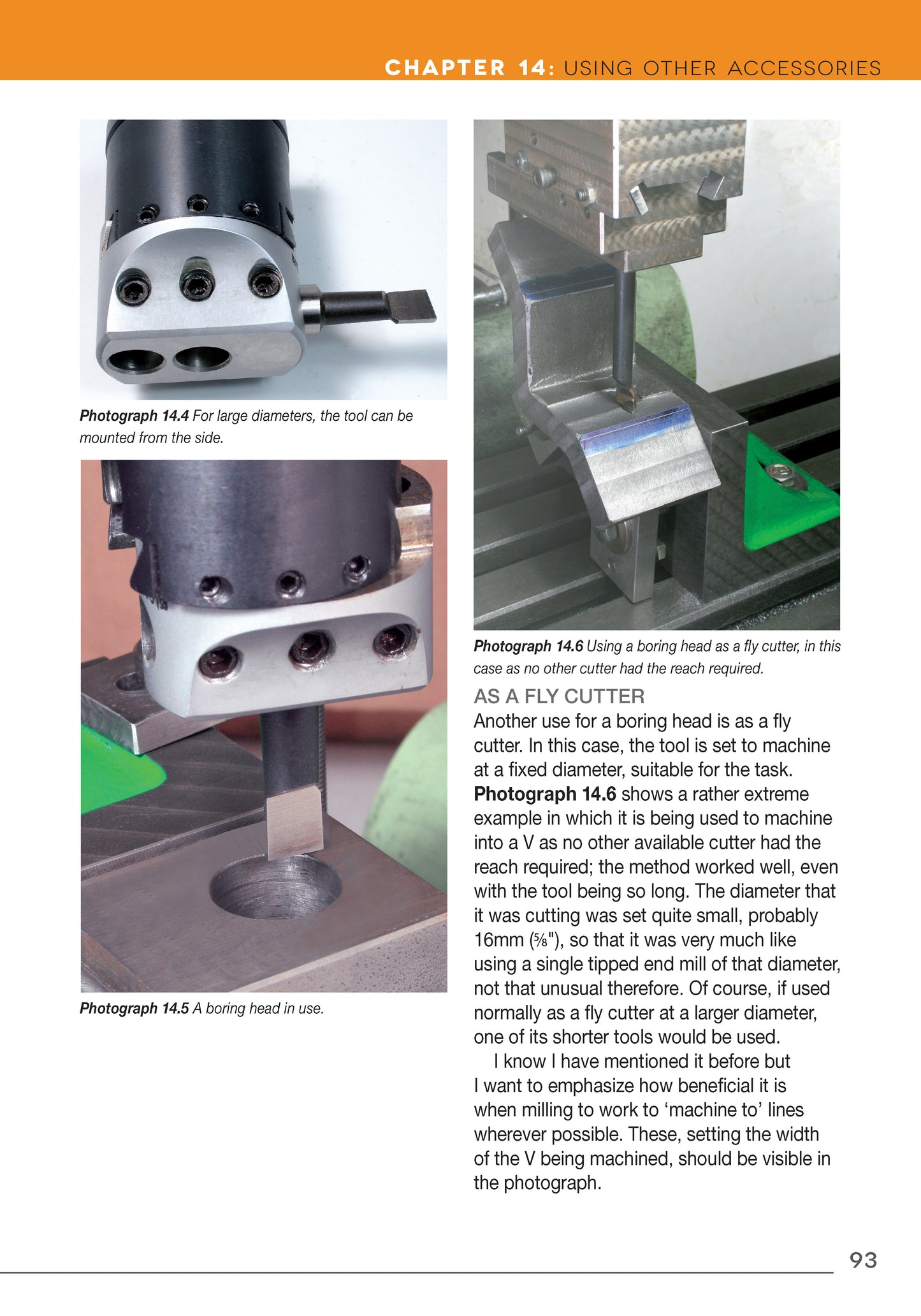 CHAPTER 14: USING OTHER ACCESSORIES

Photograph 14.4 For large diameters, the tool can be mounted from the side.

Photograph 14.5 A boring head in use.

Photograph 14.6 Using a boring head as a fly cutter, in this case as no other cutter had the reach required.

AS A FLY CUTTER

Another use for a boring head is as a fly cutter. In this case, the tool is set to machine at a fixed diameter, suitable for the task. Photograph 14.6 shows a rather extreme example in which it is being used to machine into a V as no other available cutter had the reach required; the method worked well, even with the tool being so long. The diameter that it was cutting was set quite small, probably 16mm ($\frac{5}{8}$"), so that it was very much like using a single tipped end mill of that diameter, not that unusual therefore. Of course, if used normally as a fly cutter at a larger diameter, one of its shorter tools would be used.

I know I have mentioned it before but I want to emphasize how beneficial it is when milling to work to ‘machine to’ lines wherever possible. These, setting the width of the V being machined, should be visible in the photograph.

93