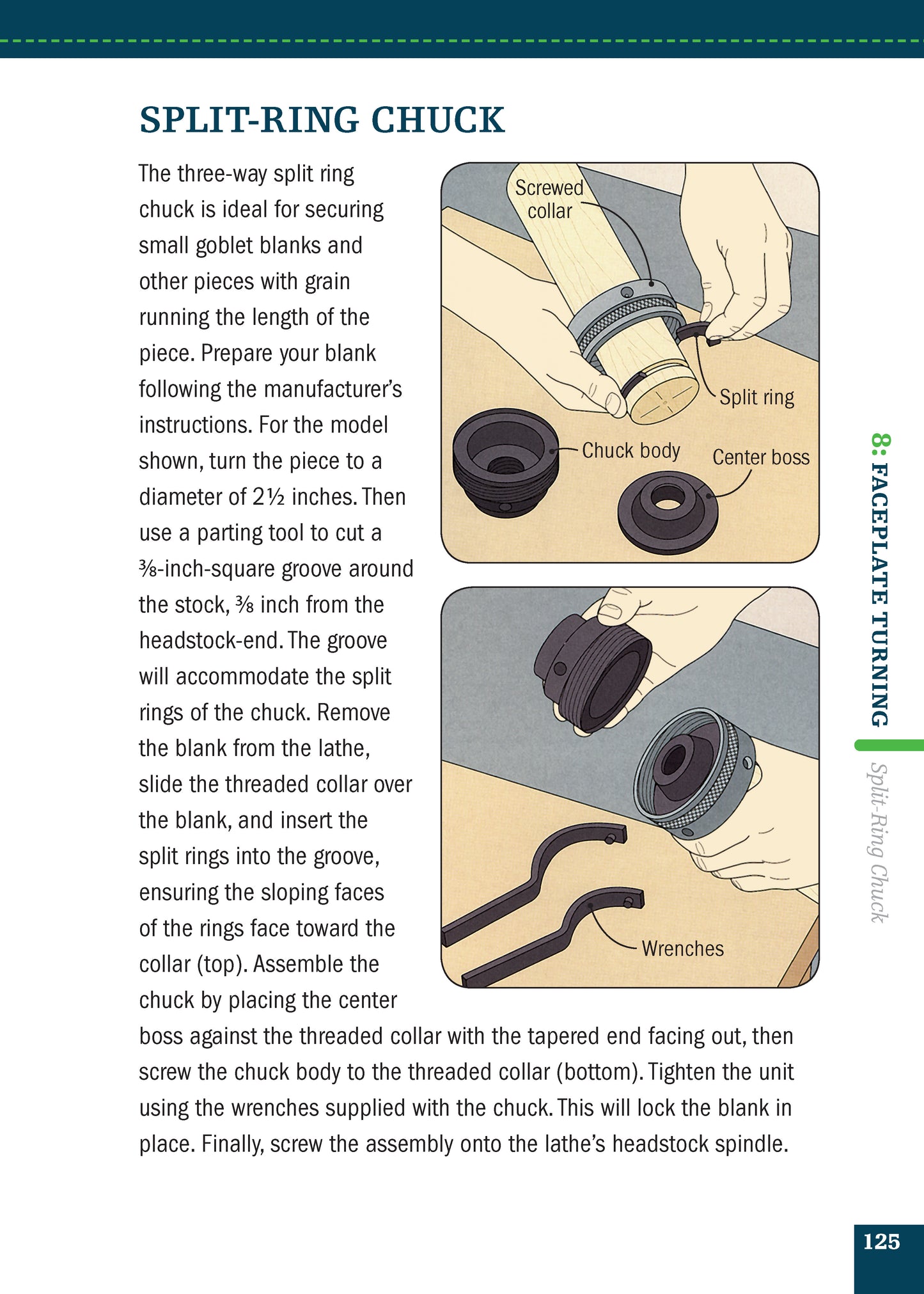 SPLIT-RING CHUCK

The three-way split ring chuck is ideal for securing small goblet blanks and other pieces with grain running the length of the piece. Prepare your blank following the manufacturer's instructions. For the model shown, turn the piece to a diameter of 2½ inches. Then use a parting tool to cut a ⅜-inch-square groove around the stock, ⅜ inch from the headstock-end. The groove will accommodate the split rings of the chuck. Remove the blank from the lathe, slide the threaded collar over the blank, and insert the split rings into the groove, ensuring the sloping faces of the rings face toward the collar (top). Assemble the chuck by placing the center boss against the threaded collar with the tapered end facing out, then screw the chuck body to the threaded collar (bottom). Tighten the unit using the wrenches supplied with the chuck. This will lock the blank in place. Finally, screw the assembly onto the lathe's headstock spindle.

Screwed collar

Split ring

Chuck body

Center boss

Wrenches

8: FACEPLATE TURNING

Split-Ring Chuck

125